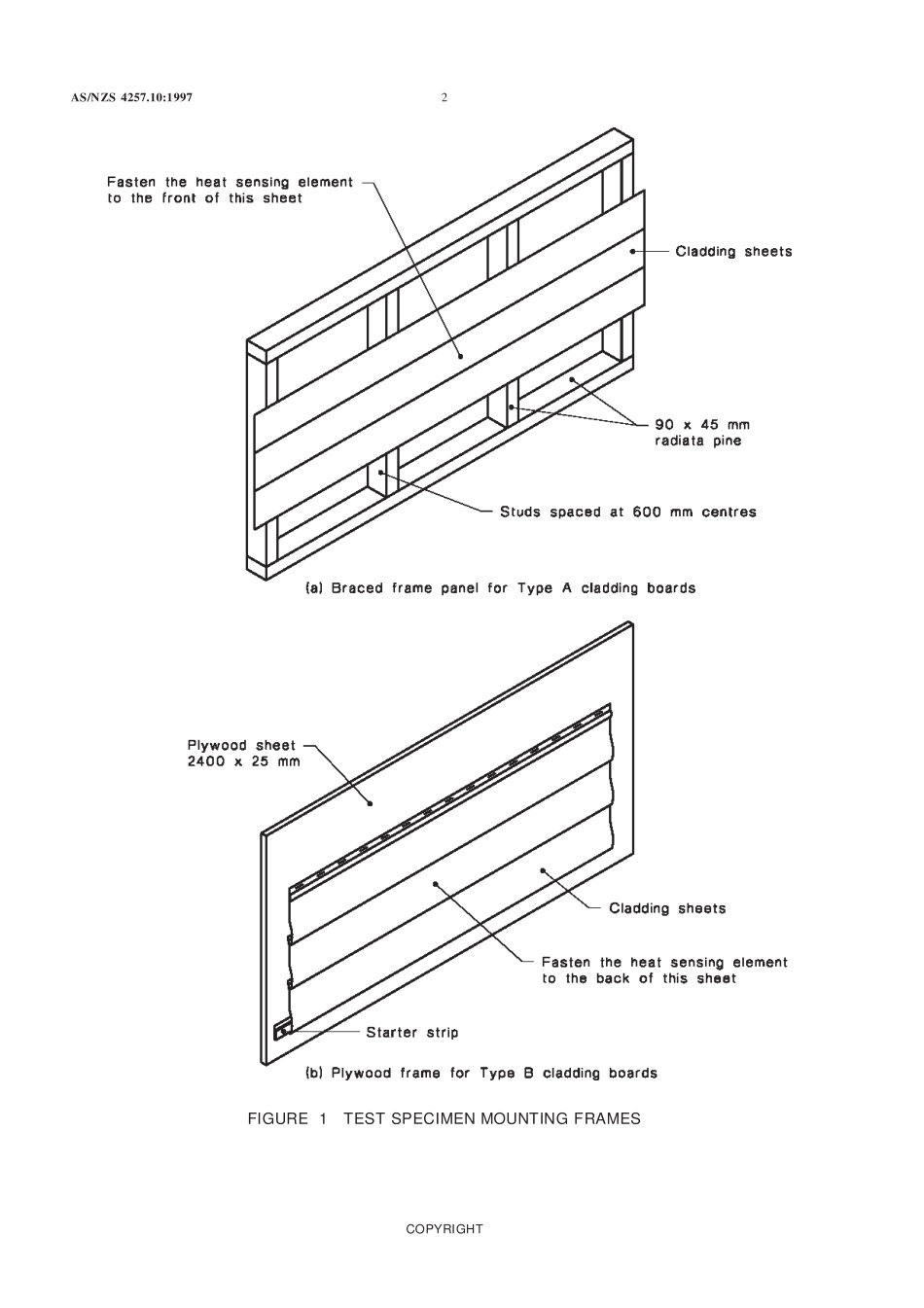 AS/NZS 4257.10:1997

2

Fasten the heat sensing element to the front of this sheet

Cladding sheets

90 x 45 mm radiata pine

Studs spaced at 600 mm centres

(a) Braced frame panel for Type A cladding boards

Plywood sheet 2400 x 25 mm

Cladding sheets

Fasten the heat sensing element to the back of this sheet

Starter strip

(b) Plywood frame for Type B cladding boards

FIGURE 1 TEST SPECIMEN MOUNTING FRAMES

COPYRIGHT