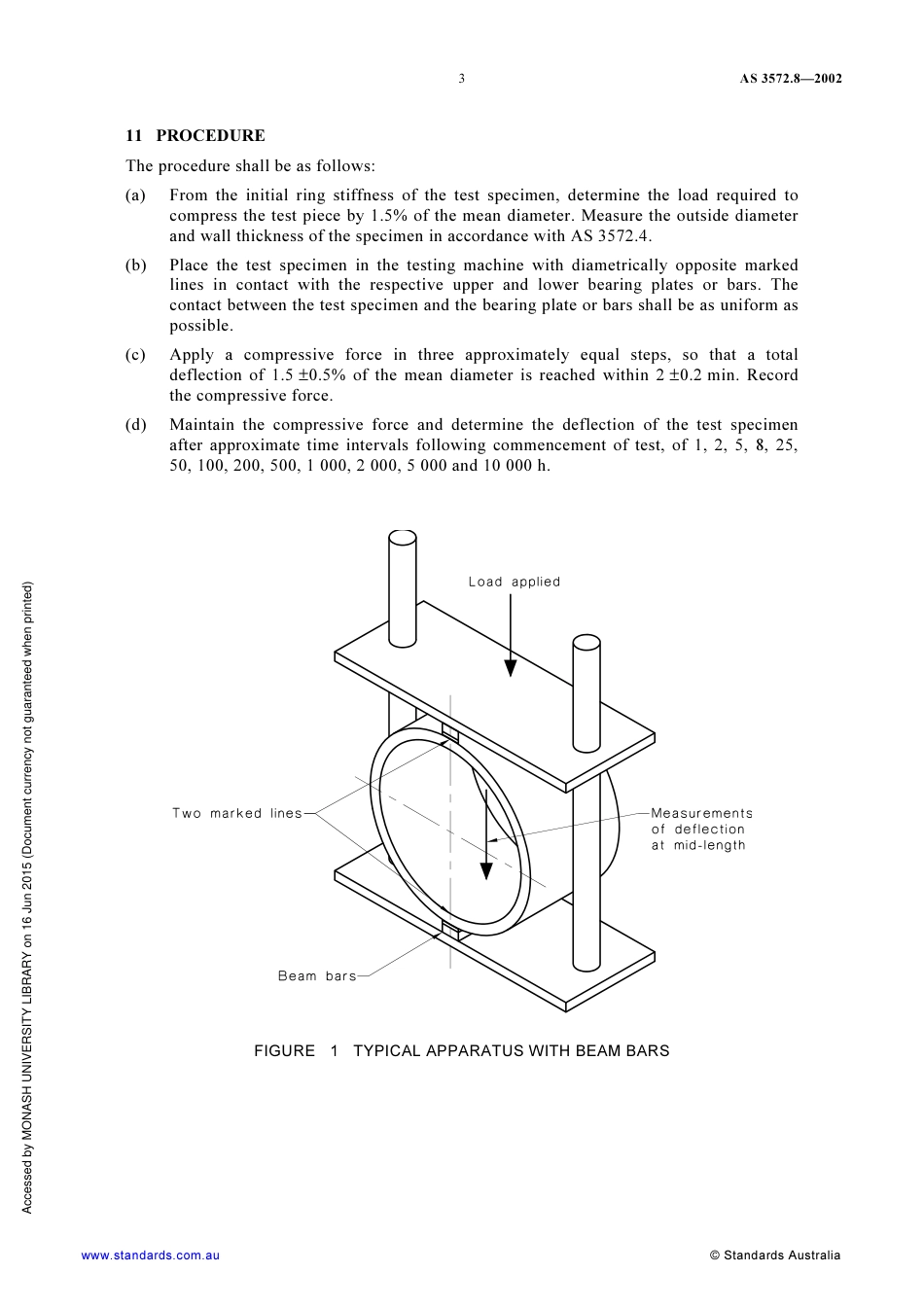 3 AS 3572.8—2002

11 PROCEDURE

The procedure shall be as follows:

(a) From the initial ring stiffness of the test specimen, determine the load required to compress the test piece by 1.5% of the mean diameter. Measure the outside diameter and wall thickness of the specimen in accordance with AS 3572.4.

(b) Place the test specimen in the testing machine with diametrically opposite marked lines in contact with the respective upper and lower bearing plates or bars. The contact between the test specimen and the bearing plate or bars shall be as uniform as possible.

(c) Apply a compressive force in three approximately equal steps, so that a total deflection of 1.5 ±0.5% of the mean diameter is reached within 2 ±0.2 min. Record the compressive force.

(d) Maintain the compressive force and determine the deflection of the test specimen after approximate time intervals following commencement of test, of 1, 2, 5, 8, 25, 50, 100, 200, 500, 1 000, 2 000, 5 000 and 10 000 h.

Load applied

Two marked lines

Measurements of deflection at mid-length

Beam bars

FIGURE 1 TYPICAL APPARATUS WITH BEAM BARS

Accessed by MONASH UNIVERSITY LIBRARY on 16 Jun 2015 (Document currency not guaranteed when printed)

www.standards.com.au © Standards Australia