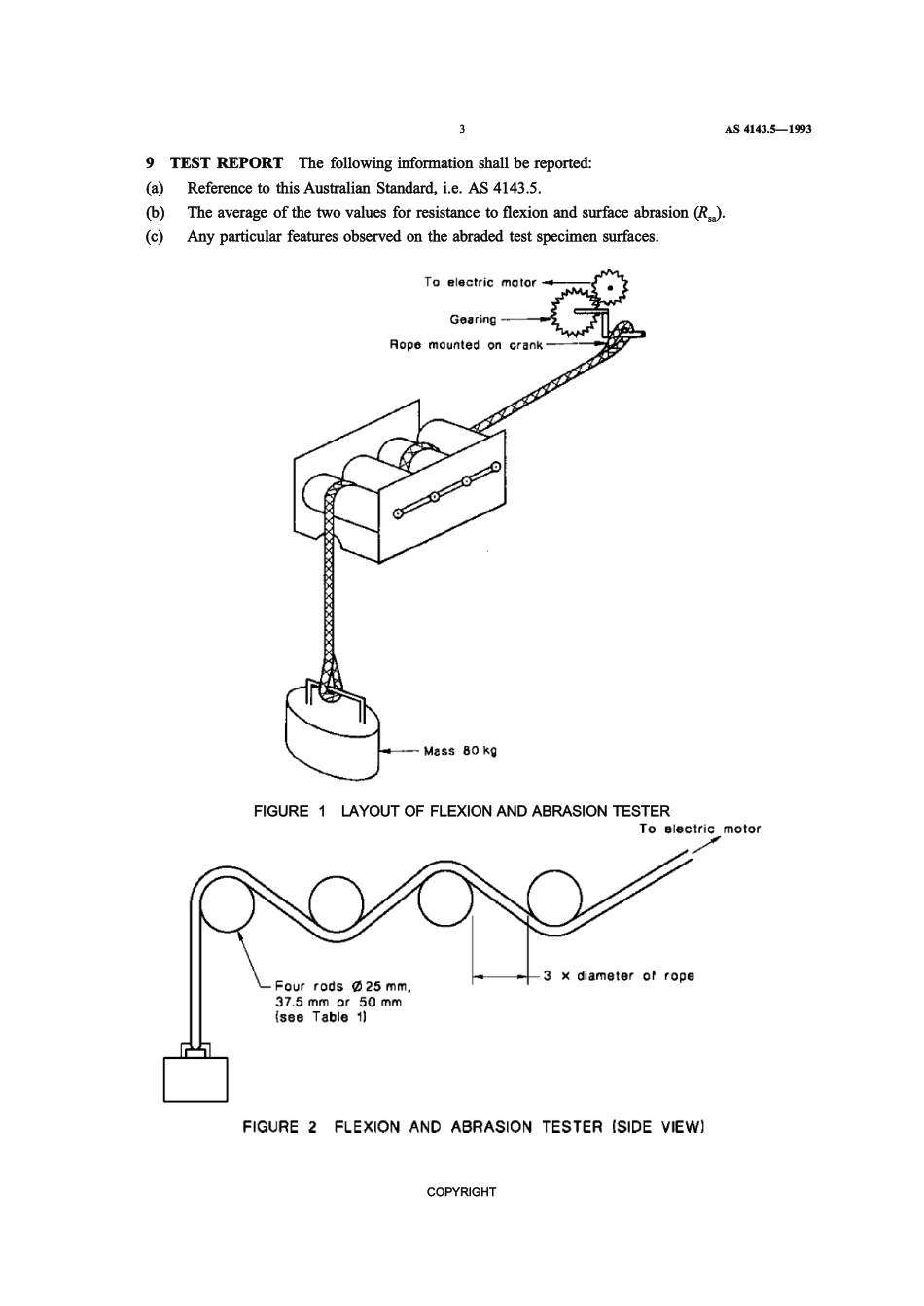 3 AS 4143.5—1993

9 TEST REPORT The following information shall be reported:

(a) Reference to this Australian Standard, i.e. AS 4143.5.

(b) The average of the two values for resistance to flexion and surface abrasion ($R_{sa}$).

(c) Any particular features observed on the abraded test specimen surfaces.

To electric motor

Gearing

Rope mounted on crank

Mass 80 kg

FIGURE 1 LAYOUT OF FLEXION AND ABRASION TESTER

To electric motor

Four rods Ø 25 mm, 37.5 mm or 50 mm (see Table 1)

3 × diameter of rope

FIGURE 2 FLEXION AND ABRASION TESTER (SIDE VIEW)

COPYRIGHT