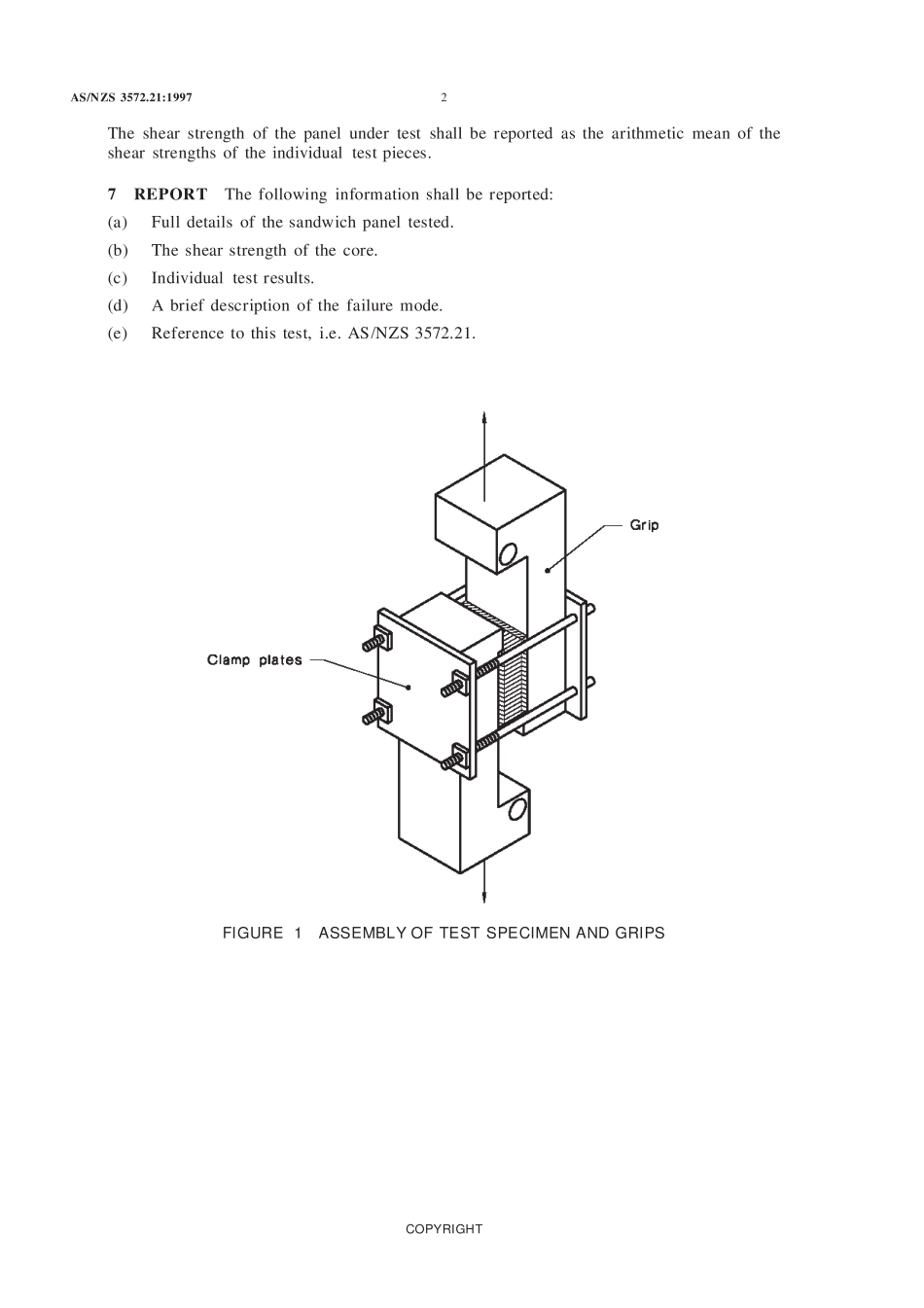 AS/NZS 3572.21:1997

2

The shear strength of the panel under test shall be reported as the arithmetic mean of the shear strengths of the individual test pieces.

7 REPORT The following information shall be reported:

(a) Full details of the sandwich panel tested.

(b) The shear strength of the core.

(c) Individual test results.

(d) A brief description of the failure mode.

(e) Reference to this test, i.e. AS/NZS 3572.21.

Grip

Clamp plates

FIGURE 1 ASSEMBLY OF TEST SPECIMEN AND GRIPS

COPYRIGHT