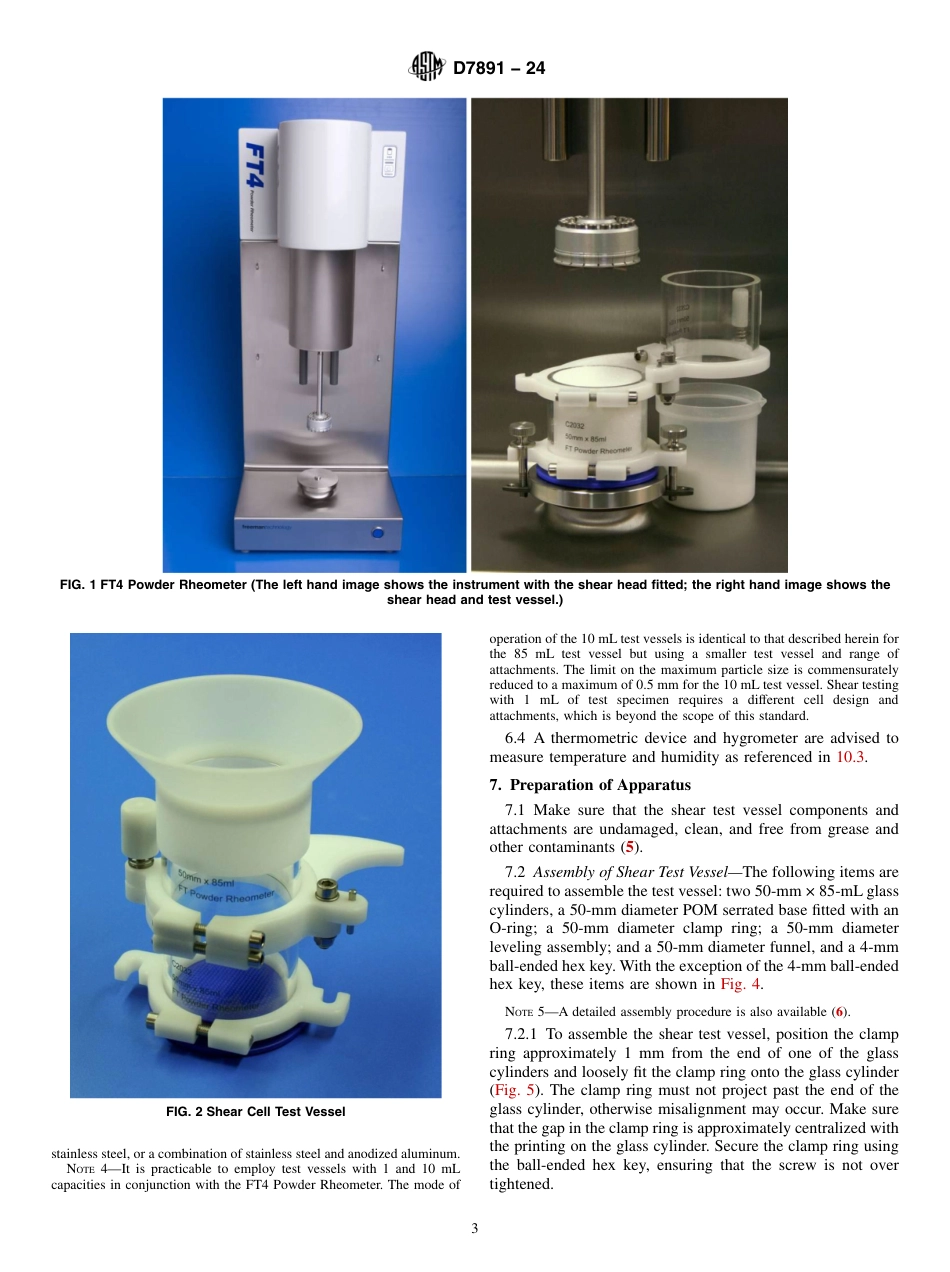 D7891 – 24

FT4 Powder Rheometer

C2032
50mm x 85ml
FT Powder Rheometer

FIG. 1 FT4 Powder Rheometer (The left hand image shows the instrument with the shear head fitted; the right hand image shows the shear head and test vessel.)

50mm x 85ml
FT Powder Rheometer

FIG. 2 Shear Cell Test Vessel

stainless steel, or a combination of stainless steel and anodized aluminum.

NOTE 4—It is practicable to employ test vessels with 1 and 10 mL capacities in conjunction with the FT4 Powder Rheometer. The mode of operation of the 10 mL test vessels is identical to that described herein for the 85 mL test vessel but using a smaller test vessel and range of attachments. The limit on the maximum particle size is commensurately reduced to a maximum of 0.5 mm for the 10 mL test vessel. Shear testing with 1 mL of test specimen requires a different cell design and attachments, which is beyond the scope of this standard.

6.4 A thermometric device and hygrometer are advised to measure temperature and humidity as referenced in 10.3.

7. Preparation of Apparatus

7.1 Make sure that the shear test vessel components and attachments are undamaged, clean, and free from grease and other contaminants (5).

7.2 Assembly of Shear Test Vessel—The following items are required to assemble the test vessel: two 50-mm × 85-mL glass cylinders, a 50-mm diameter POM serrated base fitted with an O-ring; a 50-mm diameter clamp ring; a 50-mm diameter leveling assembly; and a 50-mm diameter funnel, and a 4-mm ball-ended hex key. With the exception of the 4-mm ball-ended hex key, these items are shown in Fig. 4.

NOTE 5—A detailed assembly procedure is also available (6).

7.2.1 To assemble the shear test vessel, position the clamp ring approximately 1 mm from the end of one of the glass cylinders and loosely fit the clamp ring onto the glass cylinder (Fig. 5). The clamp ring must not project past the end of the glass cylinder, otherwise misalignment may occur. Make sure that the gap in the clamp ring is approximately centralized with the printing on the glass cylinder. Secure the clamp ring using the ball-ended hex key, ensuring that the screw is not over tightened.

3