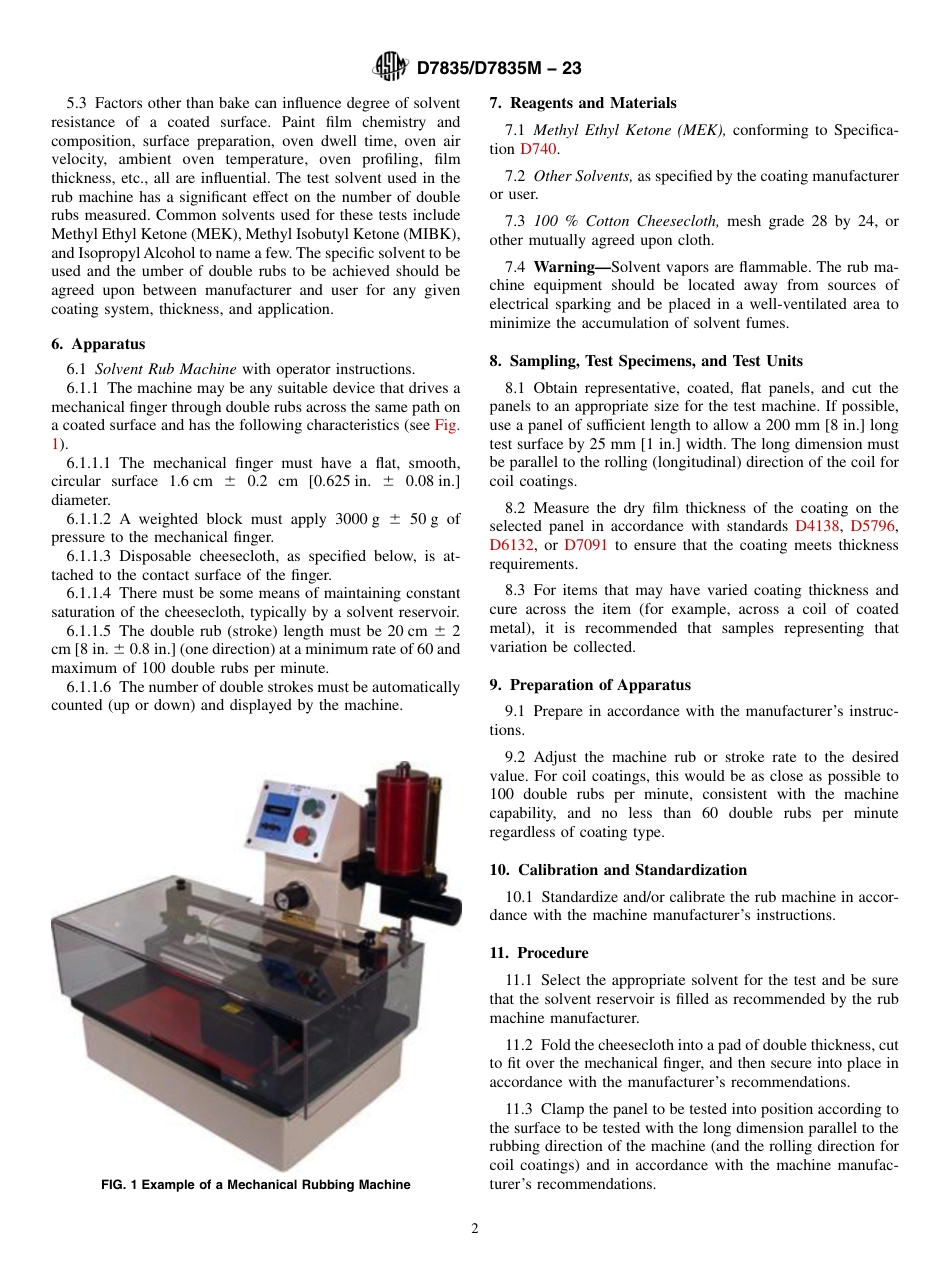 D7835/D7835M – 23

5.3 Factors other than bake can influence degree of solvent resistance of a coated surface. Paint film chemistry and composition, surface preparation, oven dwell time, oven air velocity, ambient oven temperature, oven profiling, film thickness, etc., all are influential. The test solvent used in the rub machine has a significant effect on the number of double rubs measured. Common solvents used for these tests include Methyl Ethyl Ketone (MEK), Methyl Isobutyl Ketone (MIBK), and Isopropyl Alcohol to name a few. The specific solvent to be used and the umber of double rubs to be achieved should be agreed upon between manufacturer and user for any given coating system, thickness, and application.

6. Apparatus

6.1 Solvent Rub Machine with operator instructions.

6.1.1 The machine may be any suitable device that drives a mechanical finger through double rubs across the same path on a coated surface and has the following characteristics (see Fig. 1).

6.1.1.1 The mechanical finger must have a flat, smooth, circular surface 1.6 cm ± 0.2 cm [0.625 in. ± 0.08 in.] diameter.

6.1.1.2 A weighted block must apply 3000 g ± 50 g of pressure to the mechanical finger.

6.1.1.3 Disposable cheesecloth, as specified below, is attached to the contact surface of the finger.

6.1.1.4 There must be some means of maintaining constant saturation of the cheesecloth, typically by a solvent reservoir.

6.1.1.5 The double rub (stroke) length must be 20 cm ± 2 cm [8 in. ± 0.8 in.] (one direction) at a minimum rate of 60 and maximum of 100 double rubs per minute.

6.1.1.6 The number of double strokes must be automatically counted (up or down) and displayed by the machine.

FIG. 1 Example of a Mechanical Rubbing Machine

7. Reagents and Materials

7.1 Methyl Ethyl Ketone (MEK), conforming to Specification D740.

7.2 Other Solvents, as specified by the coating manufacturer or user.

7.3 100 % Cotton Cheesecloth, mesh grade 28 by 24, or other mutually agreed upon cloth.

7.4 Warning—Solvent vapors are flammable. The rub machine equipment should be located away from sources of electrical sparking and be placed in a well-ventilated area to minimize the accumulation of solvent fumes.

8. Sampling, Test Specimens, and Test Units

8.1 Obtain representative, coated, flat panels, and cut the panels to an appropriate size for the test machine. If possible, use a panel of sufficient length to allow a 200 mm [8 in.] long test surface by 25 mm [1 in.] width. The long dimension must be parallel to the rolling (longitudinal) direction of the coil for coil coatings.

8.2 Measure the dry film thickness of the coating on the selected panel in accordance with standards D4138, D5796, D6132, or D7091 to ensure that the coating meets thickness requirements.

8.3 For items that may have varied coating thickness and cure across the item (for example, across a coil of coated metal), it is recommended that samples representing that variation be collected.

9. Preparation of Apparatus

9.1 Prepare in accordance with the manufacturer's instructions.

9.2 Adjust the machine rub or stroke rate to the desired value. For coil coatings, this would be as close as possible to 100 double rubs per minute, consistent with the machine capability, and no less than 60 double rubs per minute regardless of coating type.

10. Calibration and Standardization

10.1 Standardize and/or calibrate the rub machine in accordance with the machine manufacturer's instructions.

11. Procedure

11.1 Select the appropriate solvent for the test and be sure that the solvent reservoir is filled as recommended by the rub machine manufacturer.

11.2 Fold the cheesecloth into a pad of double thickness, cut to fit over the mechanical finger, and then secure into place in accordance with the manufacturer's recommendations.

11.3 Clamp the panel to be tested into position according to the surface to be tested with the long dimension parallel to the rubbing direction of the machine (and the rolling direction for coil coatings) and in accordance with the machine manufacturer's recommendations.

2