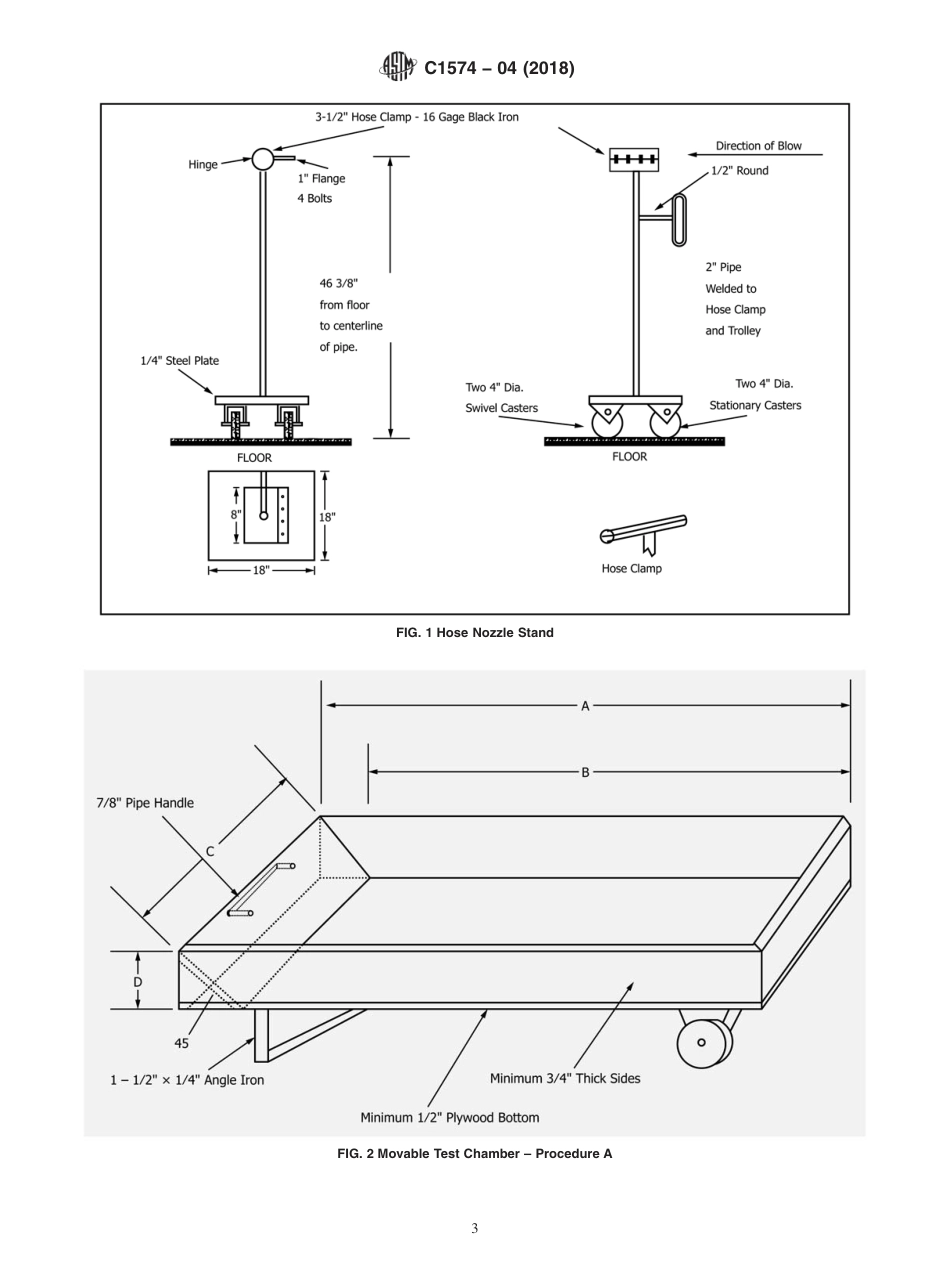 C1574 – 04 (2018)

3-1/2" Hose Clamp - 16 Gage Black Iron

Hinge

1" Flange
4 Bolts

46 3/8"
from floor
to centerline
of pipe.

1/4" Steel Plate

FLOOR

8"

18"

18"

Direction of Blow

1/2" Round

2" Pipe
Welded to
Hose Clamp
and Trolley

Two 4" Dia.
Swivel Casters

Two 4" Dia.
Stationary Casters

FLOOR

Hose Clamp

FIG. 1 Hose Nozzle Stand

A

B

7/8" Pipe Handle

C

D

45

1 – 1/2" × 1/4" Angle Iron

Minimum 3/4" Thick Sides

Minimum 1/2" Plywood Bottom

FIG. 2 Movable Test Chamber – Procedure A

3