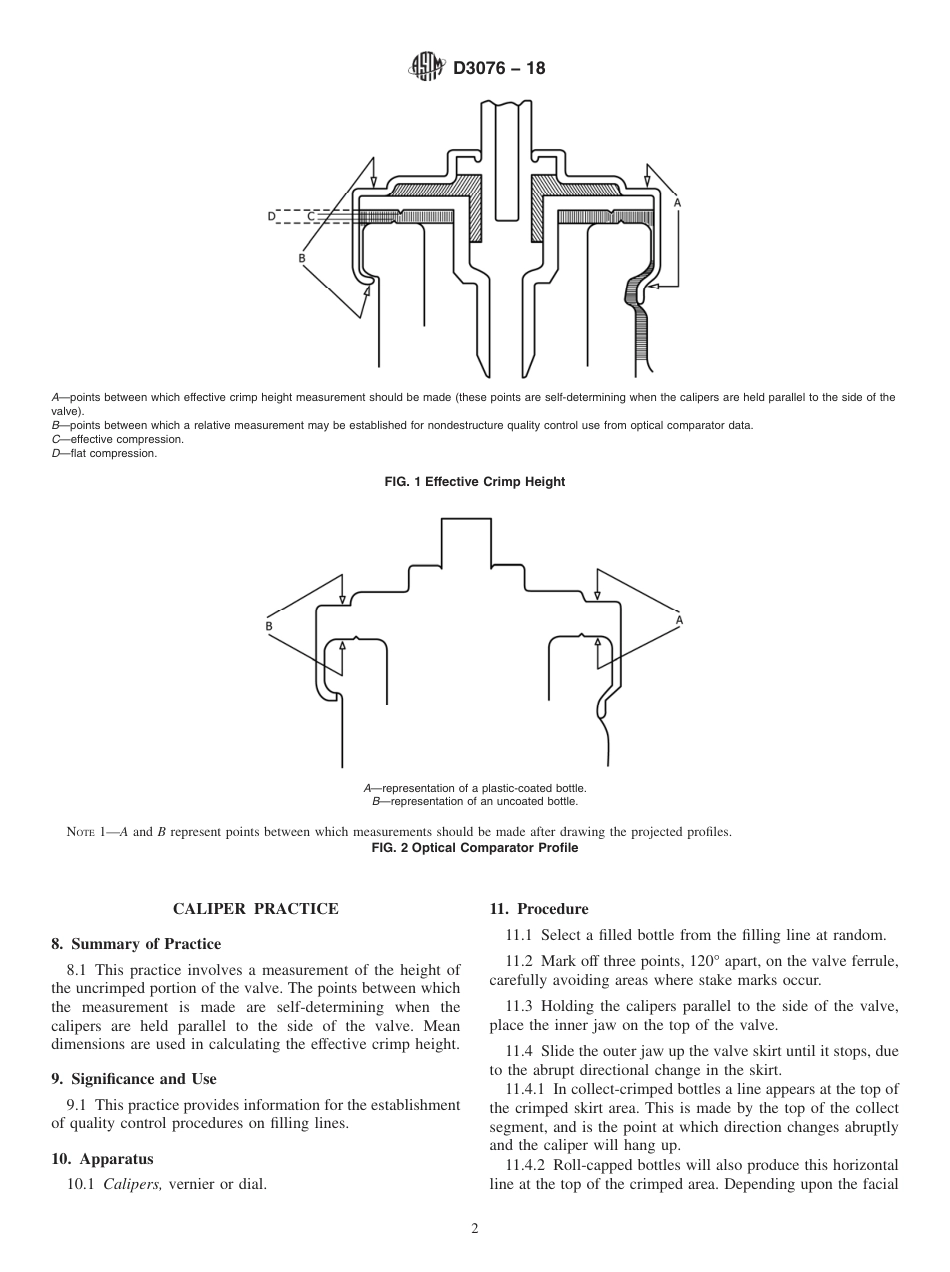 D3076 – 18

D C

B

A

A—points between which effective crimp height measurement should be made (these points are self-determining when the calipers are held parallel to the side of the valve).
B—points between which a relative measurement may be established for nondestructure quality control use from optical comparator data.
C—effective compression.
D—flat compression.

FIG. 1 Effective Crimp Height

B

A

A—representation of a plastic-coated bottle.
B—representation of an uncoated bottle.

NOTE 1—A and B represent points between which measurements should be made after drawing the projected profiles.
FIG. 2 Optical Comparator Profile

CALIPER PRACTICE

8. Summary of Practice

8.1 This practice involves a measurement of the height of the uncrimped portion of the valve. The points between which the measurement is made are self-determining when the calipers are held parallel to the side of the valve. Mean dimensions are used in calculating the effective crimp height.

9. Significance and Use

9.1 This practice provides information for the establishment of quality control procedures on filling lines.

10. Apparatus

10.1 Calipers, vernier or dial.

11. Procedure

11.1 Select a filled bottle from the filling line at random.

11.2 Mark off three points, 120° apart, on the valve ferrule, carefully avoiding areas where stake marks occur.

11.3 Holding the calipers parallel to the side of the valve, place the inner jaw on the top of the valve.

11.4 Slide the outer jaw up the valve skirt until it stops, due to the abrupt directional change in the skirt.

11.4.1 In collect-crimped bottles a line appears at the top of the crimped skirt area. This is made by the top of the collect segment, and is the point at which direction changes abruptly and the caliper will hang up.

11.4.2 Roll-capped bottles will also produce this horizontal line at the top of the crimped area. Depending upon the facial

2