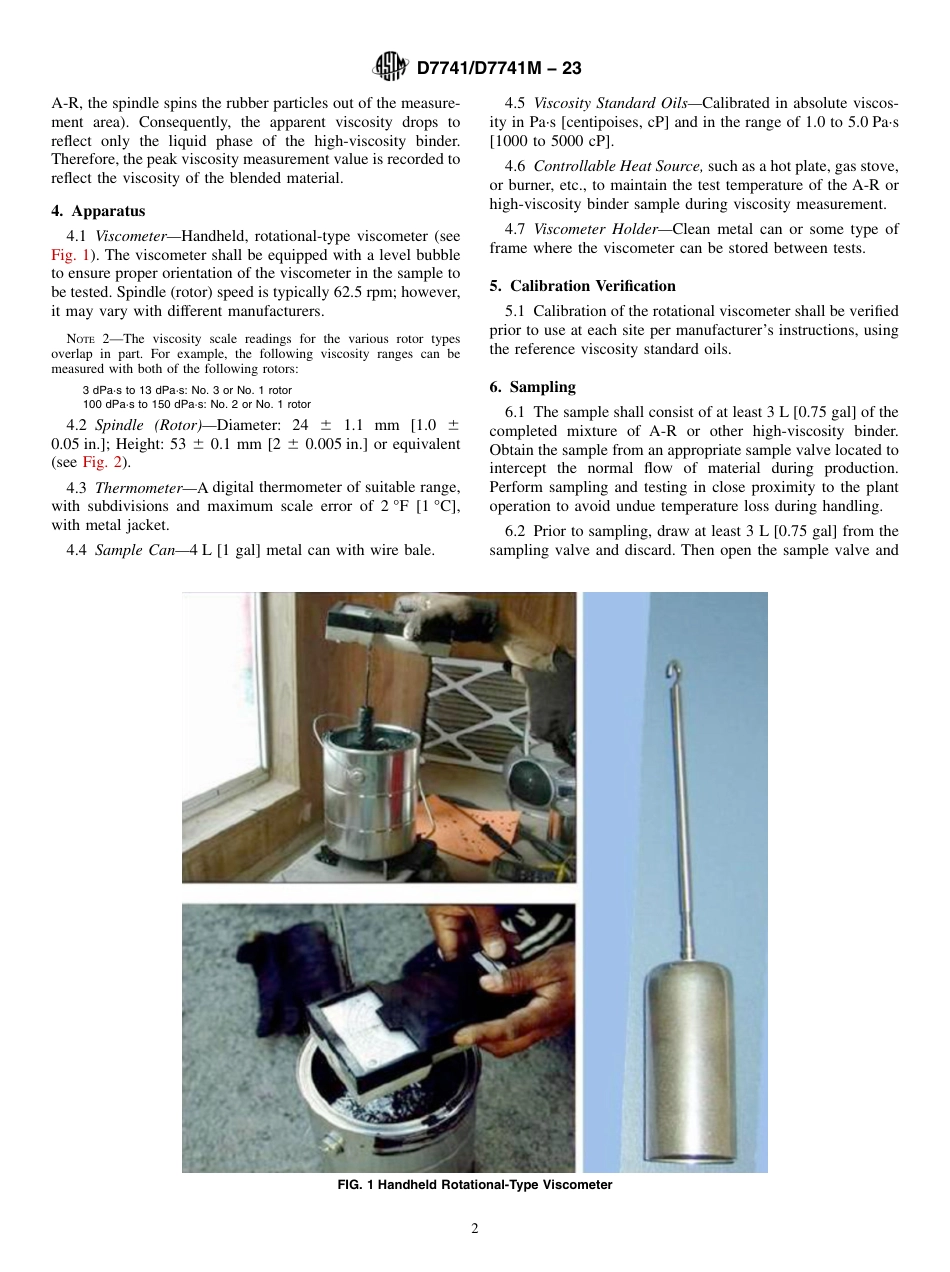 D7741/D7741M – 23

A-R, the spindle spins the rubber particles out of the measurement area). Consequently, the apparent viscosity drops to reflect only the liquid phase of the high-viscosity binder. Therefore, the peak viscosity measurement value is recorded to reflect the viscosity of the blended material.

4. Apparatus

4.1 Viscometer—Handheld, rotational-type viscometer (see Fig. 1). The viscometer shall be equipped with a level bubble to ensure proper orientation of the viscometer in the sample to be tested. Spindle (rotor) speed is typically 62.5 rpm; however, it may vary with different manufacturers.

NOTE 2—The viscosity scale readings for the various rotor types overlap in part. For example, the following viscosity ranges can be measured with both of the following rotors:

3 dPa·s to 13 dPa·s: No. 3 or No. 1 rotor
100 dPa·s to 150 dPa·s: No. 2 or No. 1 rotor

4.2 Spindle (Rotor)—Diameter: 24 ± 1.1 mm [1.0 ± 0.05 in.]; Height: 53 ± 0.1 mm [2 ± 0.005 in.] or equivalent (see Fig. 2).

4.3 Thermometer—A digital thermometer of suitable range, with subdivisions and maximum scale error of 2 °F [1 °C], with metal jacket.

4.4 Sample Can—4 L [1 gal] metal can with wire bale.

4.5 Viscosity Standard Oils—Calibrated in absolute viscosity in Pa·s [centipoises, cP] and in the range of 1.0 to 5.0 Pa·s [1000 to 5000 cP].

4.6 Controllable Heat Source, such as a hot plate, gas stove, or burner, etc., to maintain the test temperature of the A-R or high-viscosity binder sample during viscosity measurement.

4.7 Viscometer Holder—Clean metal can or some type of frame where the viscometer can be stored between tests.

5. Calibration Verification

5.1 Calibration of the rotational viscometer shall be verified prior to use at each site per manufacturer's instructions, using the reference viscosity standard oils.

6. Sampling

6.1 The sample shall consist of at least 3 L [0.75 gal] of the completed mixture of A-R or other high-viscosity binder. Obtain the sample from an appropriate sample valve located to intercept the normal flow of material during production. Perform sampling and testing in close proximity to the plant operation to avoid undue temperature loss during handling.

6.2 Prior to sampling, draw at least 3 L [0.75 gal] from the sampling valve and discard. Then open the sample valve and

FIG. 1 Handheld Rotational-Type Viscometer

2