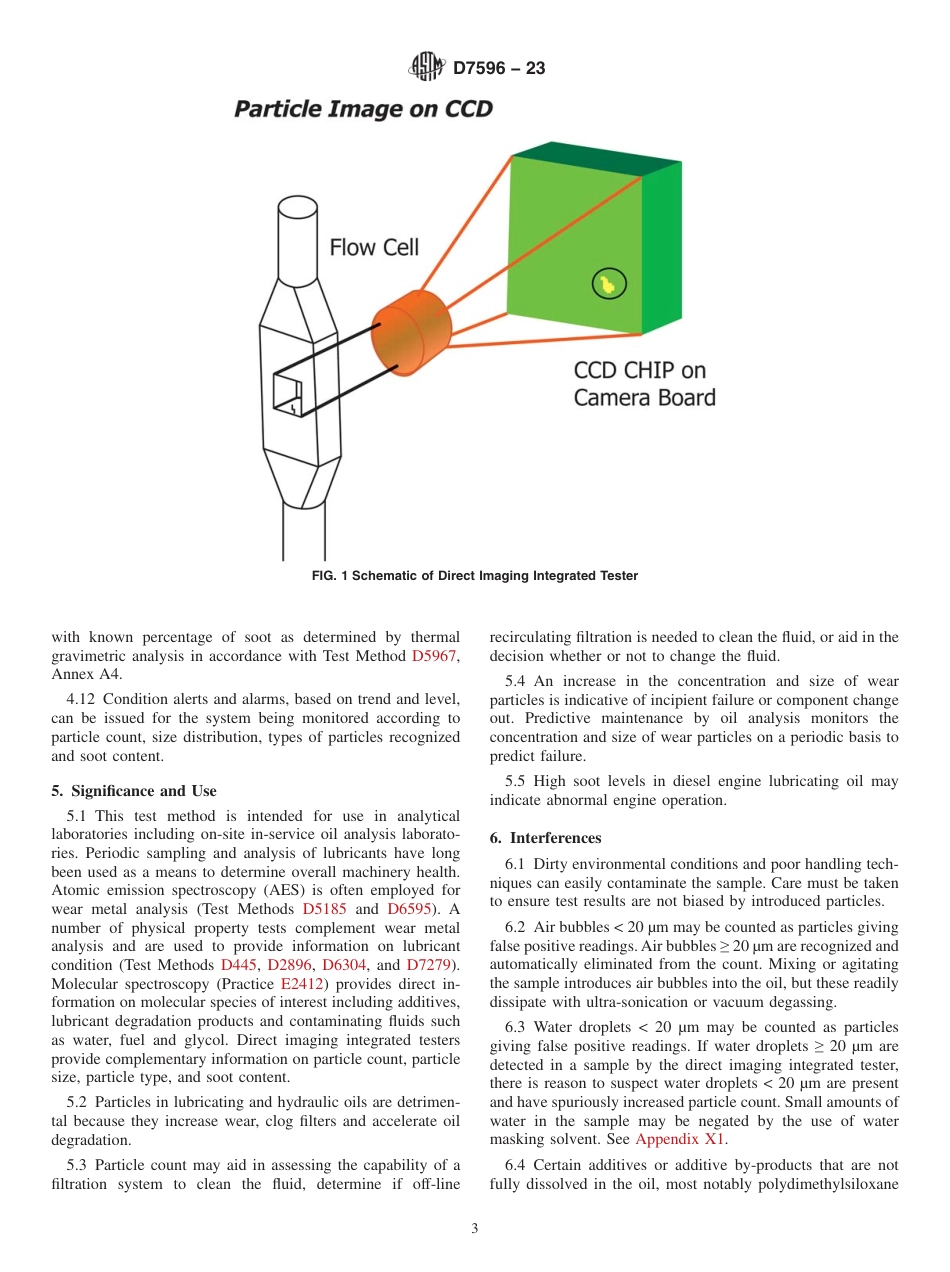 D7596 – 23

Particle Image on CCD

Flow Cell

CCD CHIP on Camera Board

FIG. 1 Schematic of Direct Imaging Integrated Tester

with known percentage of soot as determined by thermal gravimetric analysis in accordance with Test Method D5967, Annex A4.

4.12 Condition alerts and alarms, based on trend and level, can be issued for the system being monitored according to particle count, size distribution, types of particles recognized and soot content.

5. Significance and Use

5.1 This test method is intended for use in analytical laboratories including on-site in-service oil analysis laboratories. Periodic sampling and analysis of lubricants have long been used as a means to determine overall machinery health. Atomic emission spectroscopy (AES) is often employed for wear metal analysis (Test Methods D5185 and D6595). A number of physical property tests complement wear metal analysis and are used to provide information on lubricant condition (Test Methods D445, D2896, D6304, and D7279). Molecular spectroscopy (Practice E2412) provides direct information on molecular species of interest including additives, lubricant degradation products and contaminating fluids such as water, fuel and glycol. Direct imaging integrated testers provide complementary information on particle count, particle size, particle type, and soot content.

5.2 Particles in lubricating and hydraulic oils are detrimental because they increase wear, clog filters and accelerate oil degradation.

5.3 Particle count may aid in assessing the capability of a filtration system to clean the fluid, determine if off-line recirculating filtration is needed to clean the fluid, or aid in the decision whether or not to change the fluid.

5.4 An increase in the concentration and size of wear particles is indicative of incipient failure or component change out. Predictive maintenance by oil analysis monitors the concentration and size of wear particles on a periodic basis to predict failure.

5.5 High soot levels in diesel engine lubricating oil may indicate abnormal engine operation.

6. Interferences

6.1 Dirty environmental conditions and poor handling techniques can easily contaminate the sample. Care must be taken to ensure test results are not biased by introduced particles.

6.2 Air bubbles < 20 µm may be counted as particles giving false positive readings. Air bubbles ≥ 20 µm are recognized and automatically eliminated from the count. Mixing or agitating the sample introduces air bubbles into the oil, but these readily dissipate with ultra-sonication or vacuum degassing.

6.3 Water droplets < 20 µm may be counted as particles giving false positive readings. If water droplets ≥ 20 µm are detected in a sample by the direct imaging integrated tester, there is reason to suspect water droplets < 20 µm are present and have spuriously increased particle count. Small amounts of water in the sample may be negated by the use of water masking solvent. See Appendix X1.

6.4 Certain additives or additive by-products that are not fully dissolved in the oil, most notably polydimethylsiloxane

3