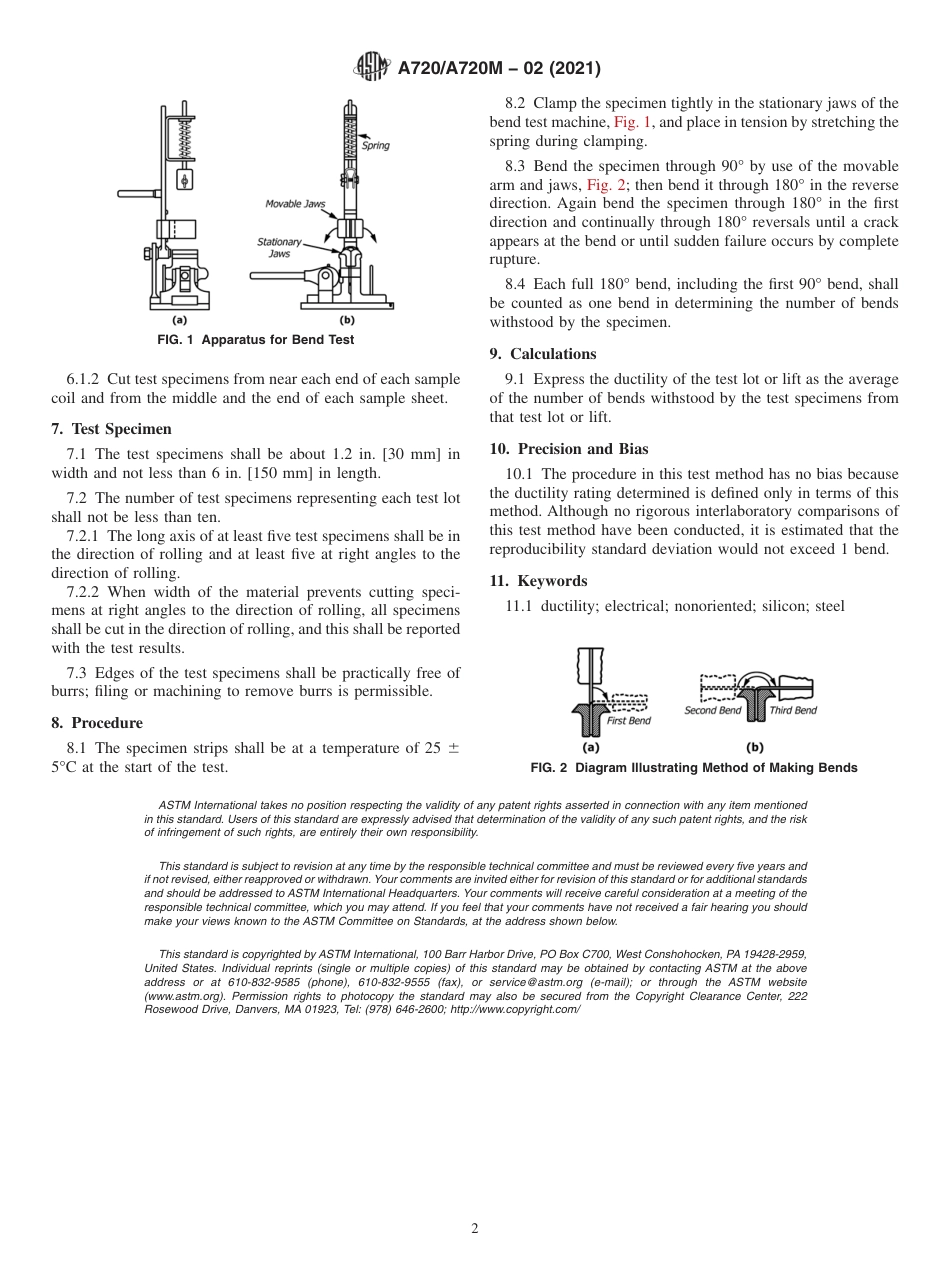 A720/A720M – 02 (2021)

Spring

Movable Jaws

Stationary Jaws

(a)

(b)

FIG. 1 Apparatus for Bend Test

6.1.2 Cut test specimens from near each end of each sample coil and from the middle and the end of each sample sheet.

7. Test Specimen

7.1 The test specimens shall be about 1.2 in. [30 mm] in width and not less than 6 in. [150 mm] in length.

7.2 The number of test specimens representing each test lot shall not be less than ten.

7.2.1 The long axis of at least five test specimens shall be in the direction of rolling and at least five at right angles to the direction of rolling.

7.2.2 When width of the material prevents cutting specimens at right angles to the direction of rolling, all specimens shall be cut in the direction of rolling, and this shall be reported with the test results.

7.3 Edges of the test specimens shall be practically free of burrs; filing or machining to remove burrs is permissible.

8. Procedure

8.1 The specimen strips shall be at a temperature of 25 ± 5°C at the start of the test.

8.2 Clamp the specimen tightly in the stationary jaws of the bend test machine, Fig. 1, and place in tension by stretching the spring during clamping.

8.3 Bend the specimen through 90° by use of the movable arm and jaws, Fig. 2; then bend it through 180° in the reverse direction. Again bend the specimen through 180° in the first direction and continually through 180° reversals until a crack appears at the bend or until sudden failure occurs by complete rupture.

8.4 Each full 180° bend, including the first 90° bend, shall be counted as one bend in determining the number of bends withstood by the specimen.

9. Calculations

9.1 Express the ductility of the test lot or lift as the average of the number of bends withstood by the test specimens from that test lot or lift.

10. Precision and Bias

10.1 The procedure in this test method has no bias because the ductility rating determined is defined only in terms of this method. Although no rigorous interlaboratory comparisons of this test method have been conducted, it is estimated that the reproducibility standard deviation would not exceed 1 bend.

11. Keywords

11.1 ductility; electrical; nonoriented; silicon; steel

First Bend

Second Bend

Third Bend

(a)

(b)

FIG. 2 Diagram Illustrating Method of Making Bends

ASTM International takes no position respecting the validity of any patent rights asserted in connection with any item mentioned in this standard. Users of this standard are expressly advised that determination of the validity of any such patent rights, and the risk of infringement of such rights, are entirely their own responsibility.

This standard is subject to revision at any time by the responsible technical committee and must be reviewed every five years and if not revised, either reapproved or withdrawn. Your comments are invited either for revision of this standard or for additional standards and should be addressed to ASTM International Headquarters. Your comments will receive careful consideration at a meeting of the responsible technical committee, which you may attend. If you feel that your comments have not received a fair hearing you should make your views known to the ASTM Committee on Standards, at the address shown below.

This standard is copyrighted by ASTM International, 100 Barr Harbor Drive, PO Box C700, West Conshohocken, PA 19428-2959, United States. Individual reprints (single or multiple copies) of this standard may be obtained by contacting ASTM at the above address or at 610-832-9585 (phone), 610-832-9555 (fax), or service@astm.org (e-mail); or through the ASTM website (www.astm.org). Permission rights to photocopy the standard may also be secured from the Copyright Clearance Center, 222 Rosewood Drive, Danvers, MA 01923, Tel: (978) 646-2600; http://www.copyright.com/

2