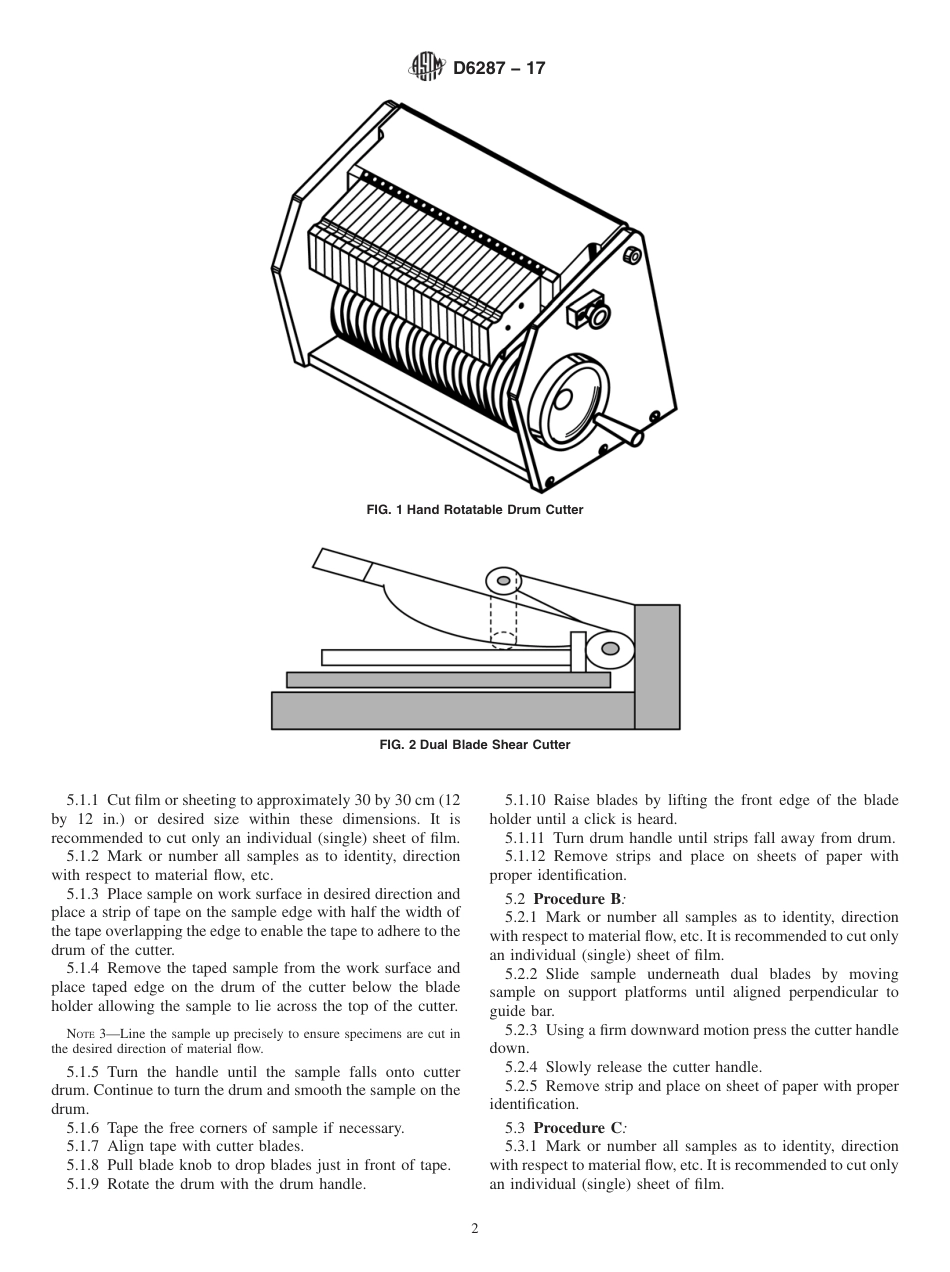 D6287 – 17

FIG. 1 Hand Rotatable Drum Cutter

FIG. 2 Dual Blade Shear Cutter

5.1.1 Cut film or sheeting to approximately 30 by 30 cm (12 by 12 in.) or desired size within these dimensions. It is recommended to cut only an individual (single) sheet of film.

5.1.2 Mark or number all samples as to identity, direction with respect to material flow, etc.

5.1.3 Place sample on work surface in desired direction and place a strip of tape on the sample edge with half the width of the tape overlapping the edge to enable the tape to adhere to the drum of the cutter.

5.1.4 Remove the taped sample from the work surface and place taped edge on the drum of the cutter below the blade holder allowing the sample to lie across the top of the cutter.

NOTE 3—Line the sample up precisely to ensure specimens are cut in the desired direction of material flow.

5.1.5 Turn the handle until the sample falls onto cutter drum. Continue to turn the drum and smooth the sample on the drum.

5.1.6 Tape the free corners of sample if necessary.

5.1.7 Align tape with cutter blades.

5.1.8 Pull blade knob to drop blades just in front of tape.

5.1.9 Rotate the drum with the drum handle.

5.1.10 Raise blades by lifting the front edge of the blade holder until a click is heard.

5.1.11 Turn drum handle until strips fall away from drum.

5.1.12 Remove strips and place on sheets of paper with proper identification.

5.2 Procedure B:

5.2.1 Mark or number all samples as to identity, direction with respect to material flow, etc. It is recommended to cut only an individual (single) sheet of film.

5.2.2 Slide sample underneath dual blades by moving sample on support platforms until aligned perpendicular to guide bar.

5.2.3 Using a firm downward motion press the cutter handle down.

5.2.4 Slowly release the cutter handle.

5.2.5 Remove strip and place on sheet of paper with proper identification.

5.3 Procedure C:

5.3.1 Mark or number all samples as to identity, direction with respect to material flow, etc. It is recommended to cut only an individual (single) sheet of film.

2