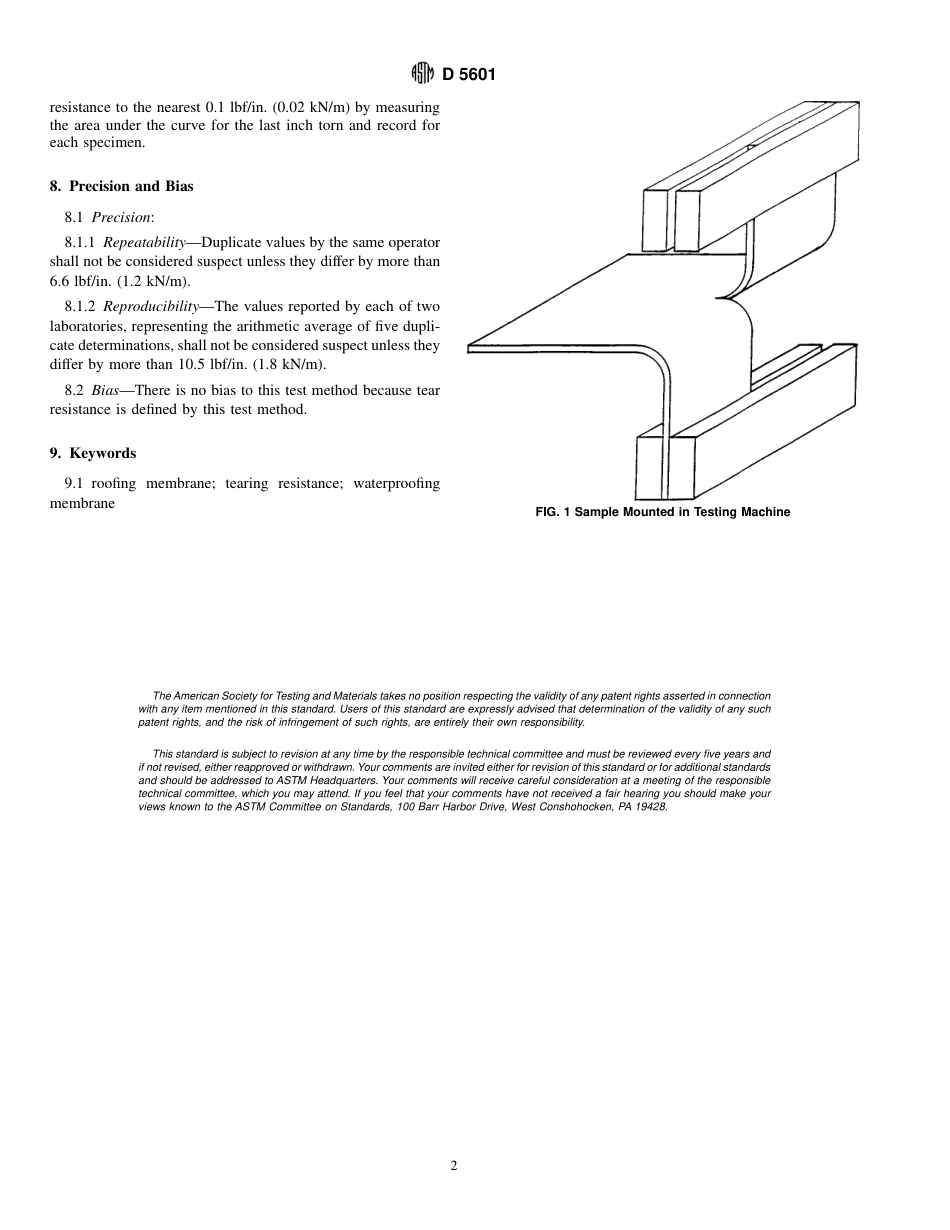 D 5601

resistance to the nearest 0.1 lbf/in. (0.02 kN/m) by measuring the area under the curve for the last inch torn and record for each specimen.

8. Precision and Bias

8.1 Precision:

8.1.1 Repeatability—Duplicate values by the same operator shall not be considered suspect unless they differ by more than 6.6 lbf/in. (1.2 kN/m).

8.1.2 Reproducibility—The values reported by each of two laboratories, representing the arithmetic average of five duplicate determinations, shall not be considered suspect unless they differ by more than 10.5 lbf/in. (1.8 kN/m).

8.2 Bias—There is no bias to this test method because tear resistance is defined by this test method.

9. Keywords

9.1 roofing membrane; tearing resistance; waterproofing membrane

FIG. 1 Sample Mounted in Testing Machine

The American Society for Testing and Materials takes no position respecting the validity of any patent rights asserted in connection with any item mentioned in this standard. Users of this standard are expressly advised that determination of the validity of any such patent rights, and the risk of infringement of such rights, are entirely their own responsibility.

This standard is subject to revision at any time by the responsible technical committee and must be reviewed every five years and if not revised, either reapproved or withdrawn. Your comments are invited either for revision of this standard or for additional standards and should be addressed to ASTM Headquarters. Your comments will receive careful consideration at a meeting of the responsible technical committee, which you may attend. If you feel that your comments have not received a fair hearing you should make your views known to the ASTM Committee on Standards, 100 Barr Harbor Drive, West Conshohocken, PA 19428.

2