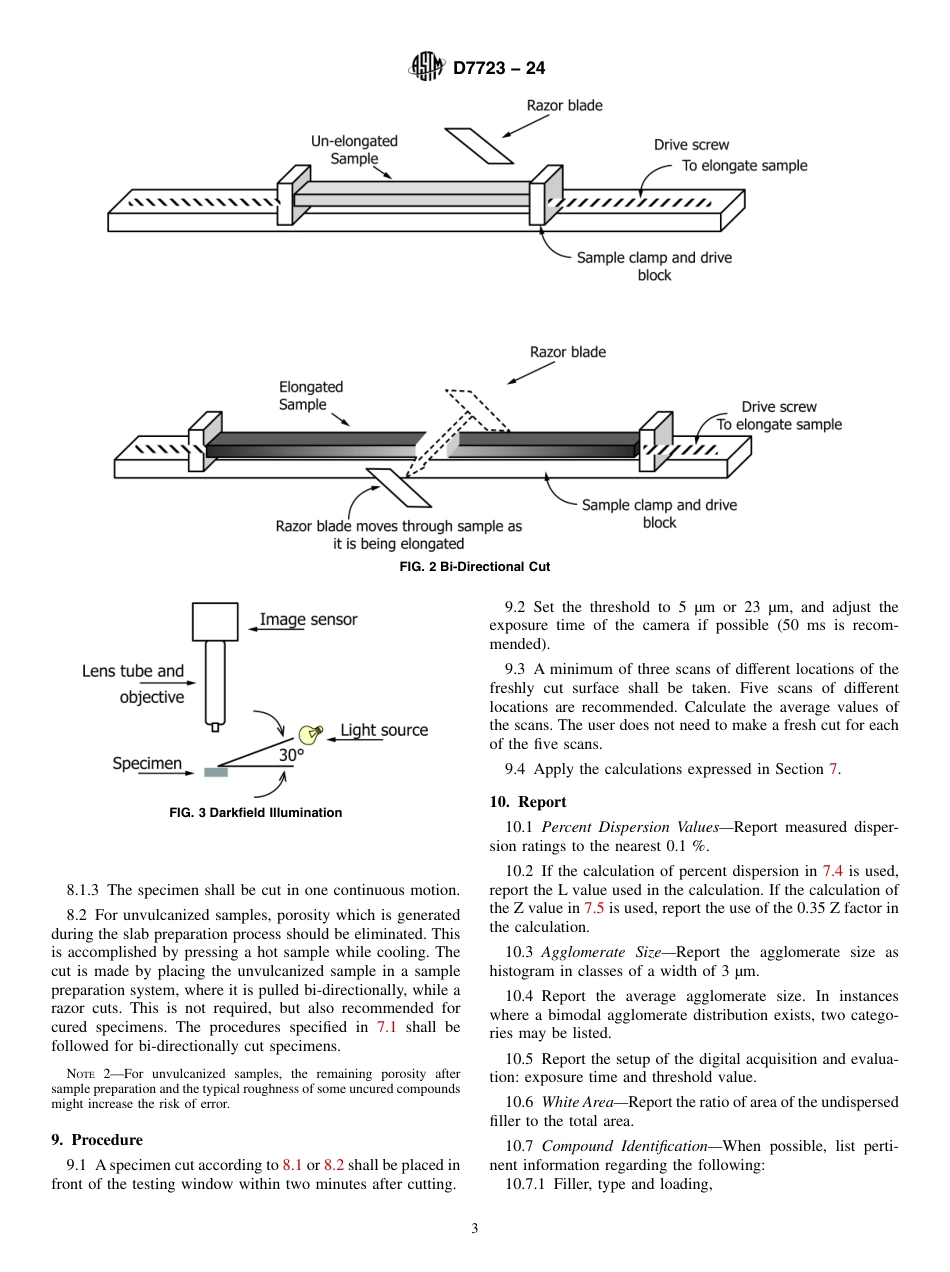 D7723 – 24

Razor blade

Un-elongated Sample

Drive screw
To elongate sample

Sample clamp and drive block

Razor blade

Elongated Sample

Drive screw
To elongate sample

Sample clamp and drive block

Razor blade moves through sample as it is being elongated

FIG. 2 Bi-Directional Cut

Image sensor

Lens tube and objective

Light source

30°

Specimen

FIG. 3 Darkfield Illumination

8.1.3 The specimen shall be cut in one continuous motion.

8.2 For unvulcanized samples, porosity which is generated during the slab preparation process should be eliminated. This is accomplished by pressing a hot sample while cooling. The cut is made by placing the unvulcanized sample in a sample preparation system, where it is pulled bi-directionally, while a razor cuts. This is not required, but also recommended for cured specimens. The procedures specified in 7.1 shall be followed for bi-directionally cut specimens.

NOTE 2—For unvulcanized samples, the remaining porosity after sample preparation and the typical roughness of some uncured compounds might increase the risk of error.

9. Procedure

9.1 A specimen cut according to 8.1 or 8.2 shall be placed in front of the testing window within two minutes after cutting.

9.2 Set the threshold to 5 µm or 23 µm, and adjust the exposure time of the camera if possible (50 ms is recommended).

9.3 A minimum of three scans of different locations of the freshly cut surface shall be taken. Five scans of different locations are recommended. Calculate the average values of the scans. The user does not need to make a fresh cut for each of the five scans.

9.4 Apply the calculations expressed in Section 7.

10. Report

10.1 Percent Dispersion Values—Report measured dispersion ratings to the nearest 0.1 %.

10.2 If the calculation of percent dispersion in 7.4 is used, report the L value used in the calculation. If the calculation of the Z value in 7.5 is used, report the use of the 0.35 Z factor in the calculation.

10.3 Agglomerate Size—Report the agglomerate size as histogram in classes of a width of 3 µm.

10.4 Report the average agglomerate size. In instances where a bimodal agglomerate distribution exists, two categories may be listed.

10.5 Report the setup of the digital acquisition and evaluation: exposure time and threshold value.

10.6 White Area—Report the ratio of area of the undispersed filler to the total area.

10.7 Compound Identification—When possible, list pertinent information regarding the following:

10.7.1 Filler, type and loading,

3