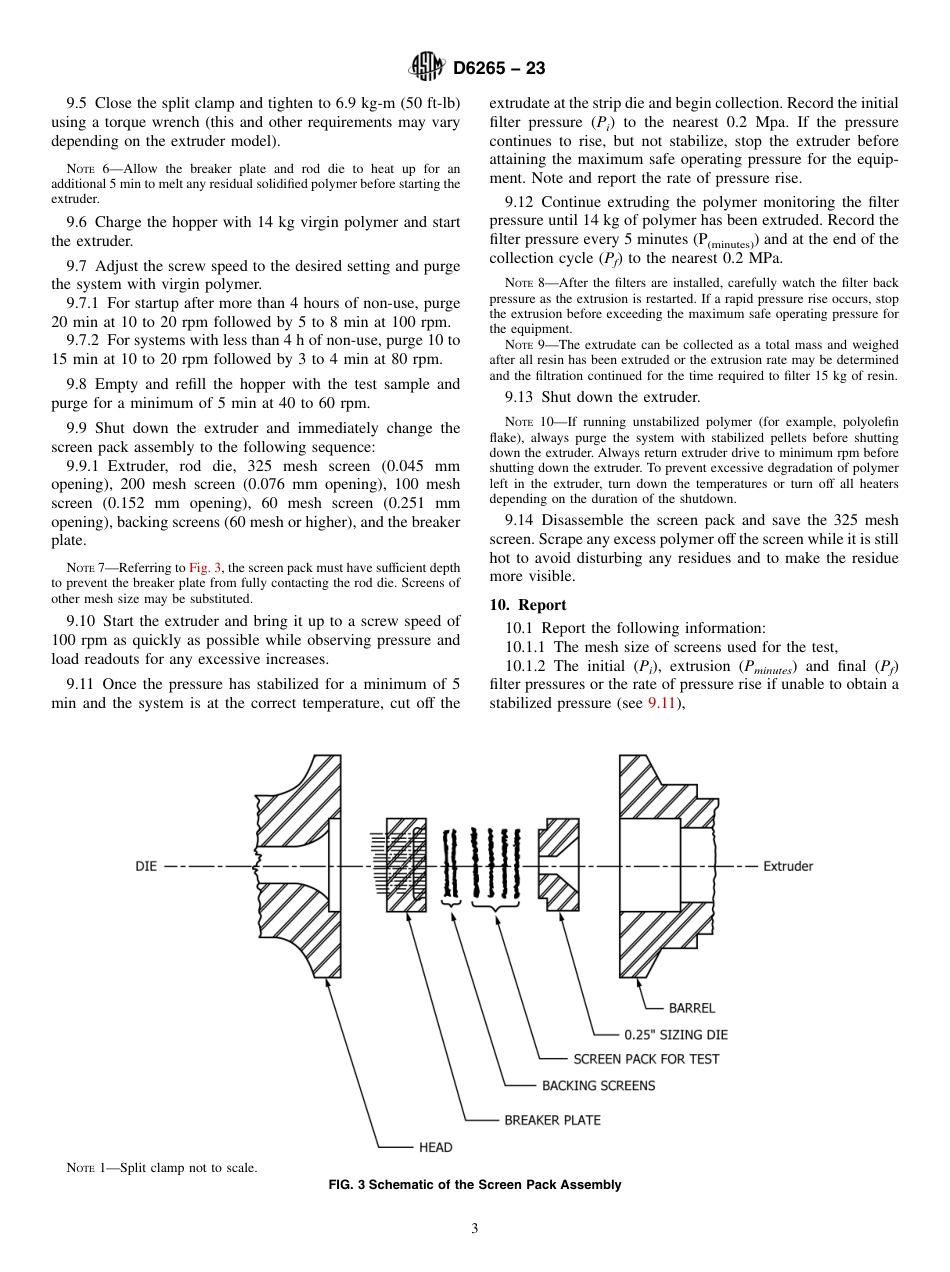 D6265 – 23

9.5 Close the split clamp and tighten to 6.9 kg-m (50 ft-lb) using a torque wrench (this and other requirements may vary depending on the extruder model).

NOTE 6—Allow the breaker plate and rod die to heat up for an additional 5 min to melt any residual solidified polymer before starting the extruder.

9.6 Charge the hopper with 14 kg virgin polymer and start the extruder.

9.7 Adjust the screw speed to the desired setting and purge the system with virgin polymer.

9.7.1 For startup after more than 4 hours of non-use, purge 20 min at 10 to 20 rpm followed by 5 to 8 min at 100 rpm.

9.7.2 For systems with less than 4 h of non-use, purge 10 to 15 min at 10 to 20 rpm followed by 3 to 4 min at 80 rpm.

9.8 Empty and refill the hopper with the test sample and purge for a minimum of 5 min at 40 to 60 rpm.

9.9 Shut down the extruder and immediately change the screen pack assembly to the following sequence:

9.9.1 Extruder, rod die, 325 mesh screen (0.045 mm opening), 200 mesh screen (0.076 mm opening), 100 mesh screen (0.152 mm opening), 60 mesh screen (0.251 mm opening), backing screens (60 mesh or higher), and the breaker plate.

NOTE 7—Referring to Fig. 3, the screen pack must have sufficient depth to prevent the breaker plate from fully contacting the rod die. Screens of other mesh size may be substituted.

9.10 Start the extruder and bring it up to a screw speed of 100 rpm as quickly as possible while observing pressure and load readouts for any excessive increases.

9.11 Once the pressure has stabilized for a minimum of 5 min and the system is at the correct temperature, cut off the extrudate at the strip die and begin collection. Record the initial filter pressure ($P_i$) to the nearest 0.2 Mpa. If the pressure continues to rise, but not stabilize, stop the extruder before attaining the maximum safe operating pressure for the equipment. Note and report the rate of pressure rise.

9.12 Continue extruding the polymer monitoring the filter pressure until 14 kg of polymer has been extruded. Record the filter pressure every 5 minutes ($P_{(minutes)}$) and at the end of the collection cycle ($P_f$) to the nearest 0.2 MPa.

NOTE 8—After the filters are installed, carefully watch the filter back pressure as the extrusion is restarted. If a rapid pressure rise occurs, stop the extrusion before exceeding the maximum safe operating pressure for the equipment.

NOTE 9—The extrudate can be collected as a total mass and weighed after all resin has been extruded or the extrusion rate may be determined and the filtration continued for the time required to filter 15 kg of resin.

9.13 Shut down the extruder.

NOTE 10—If running unstabilized polymer (for example, polyolefin flake), always purge the system with stabilized pellets before shutting down the extruder. Always return extruder drive to minimum rpm before shutting down the extruder. To prevent excessive degradation of polymer left in the extruder, turn down the temperatures or turn off all heaters depending on the duration of the shutdown.

9.14 Disassemble the screen pack and save the 325 mesh screen. Scrape any excess polymer off the screen while it is still hot to avoid disturbing any residues and to make the residue more visible.

10. Report

10.1 Report the following information:

10.1.1 The mesh size of screens used for the test,

10.1.2 The initial ($P_i$), extrusion ($P_{minutes}$) and final ($P_f$) filter pressures or the rate of pressure rise if unable to obtain a stabilized pressure (see 9.11),

DIE
Extruder
BARREL
0.25" SIZING DIE
SCREEN PACK FOR TEST
BACKING SCREENS
BREAKER PLATE
HEAD

NOTE 1—Split clamp not to scale.

FIG. 3 Schematic of the Screen Pack Assembly

3