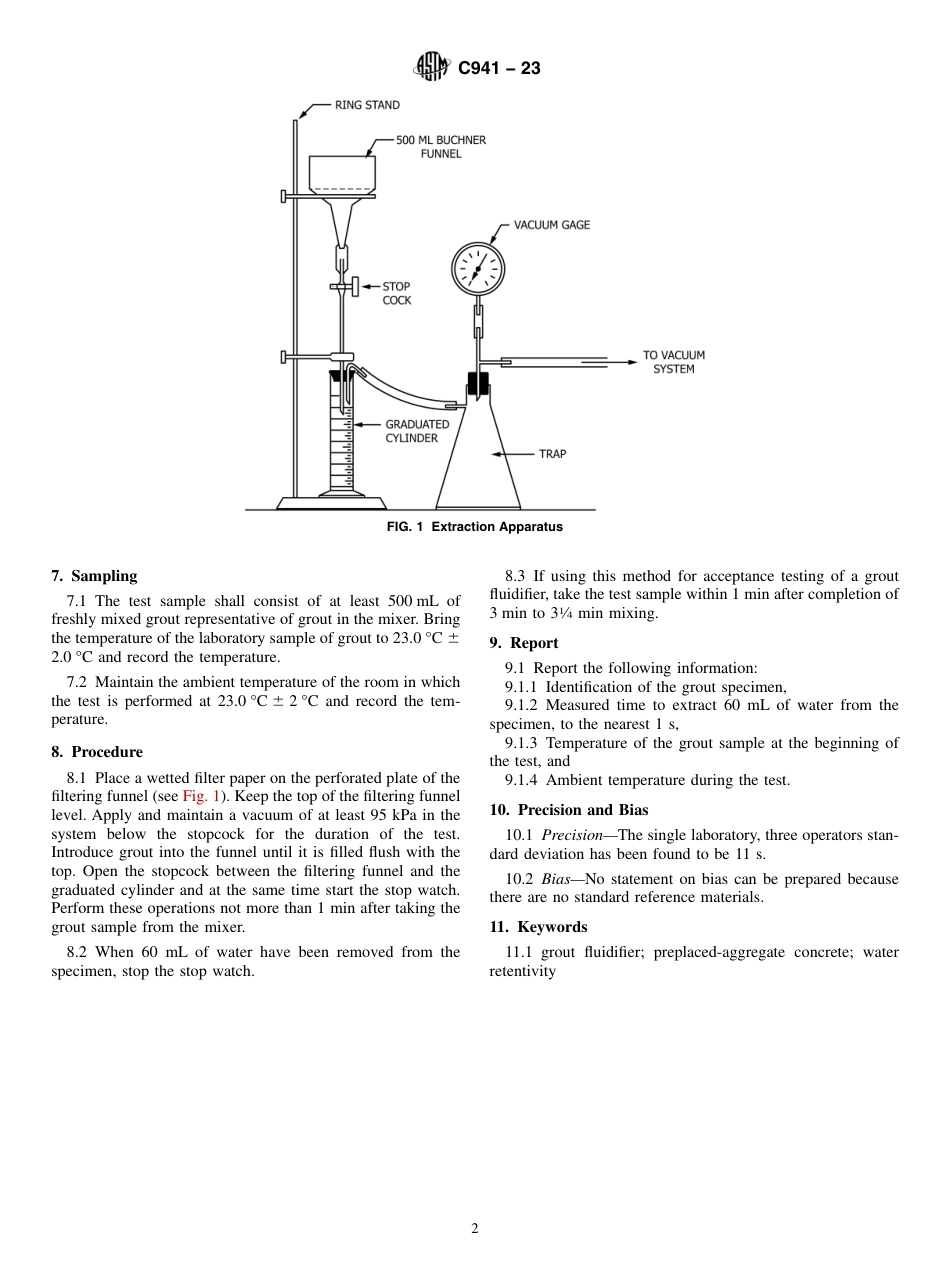 C941 – 23

RING STAND

500 ML BUCHNER FUNNEL

VACUUM GAGE

STOP COCK

TO VACUUM SYSTEM

GRADUATED CYLINDER

TRAP

FIG. 1 Extraction Apparatus

7. Sampling

7.1 The test sample shall consist of at least 500 mL of freshly mixed grout representative of grout in the mixer. Bring the temperature of the laboratory sample of grout to 23.0 °C ± 2.0 °C and record the temperature.

7.2 Maintain the ambient temperature of the room in which the test is performed at 23.0 °C ± 2 °C and record the temperature.

8. Procedure

8.1 Place a wetted filter paper on the perforated plate of the filtering funnel (see Fig. 1). Keep the top of the filtering funnel level. Apply and maintain a vacuum of at least 95 kPa in the system below the stopcock for the duration of the test. Introduce grout into the funnel until it is filled flush with the top. Open the stopcock between the filtering funnel and the graduated cylinder and at the same time start the stop watch. Perform these operations not more than 1 min after taking the grout sample from the mixer.

8.2 When 60 mL of water have been removed from the specimen, stop the stop watch.

8.3 If using this method for acceptance testing of a grout fluidifier, take the test sample within 1 min after completion of 3 min to 3¼ min mixing.

9. Report

9.1 Report the following information:

9.1.1 Identification of the grout specimen,

9.1.2 Measured time to extract 60 mL of water from the specimen, to the nearest 1 s,

9.1.3 Temperature of the grout sample at the beginning of the test, and

9.1.4 Ambient temperature during the test.

10. Precision and Bias

10.1 Precision—The single laboratory, three operators standard deviation has been found to be 11 s.

10.2 Bias—No statement on bias can be prepared because there are no standard reference materials.

11. Keywords

11.1 grout fluidifier; preplaced-aggregate concrete; water retentivity

2