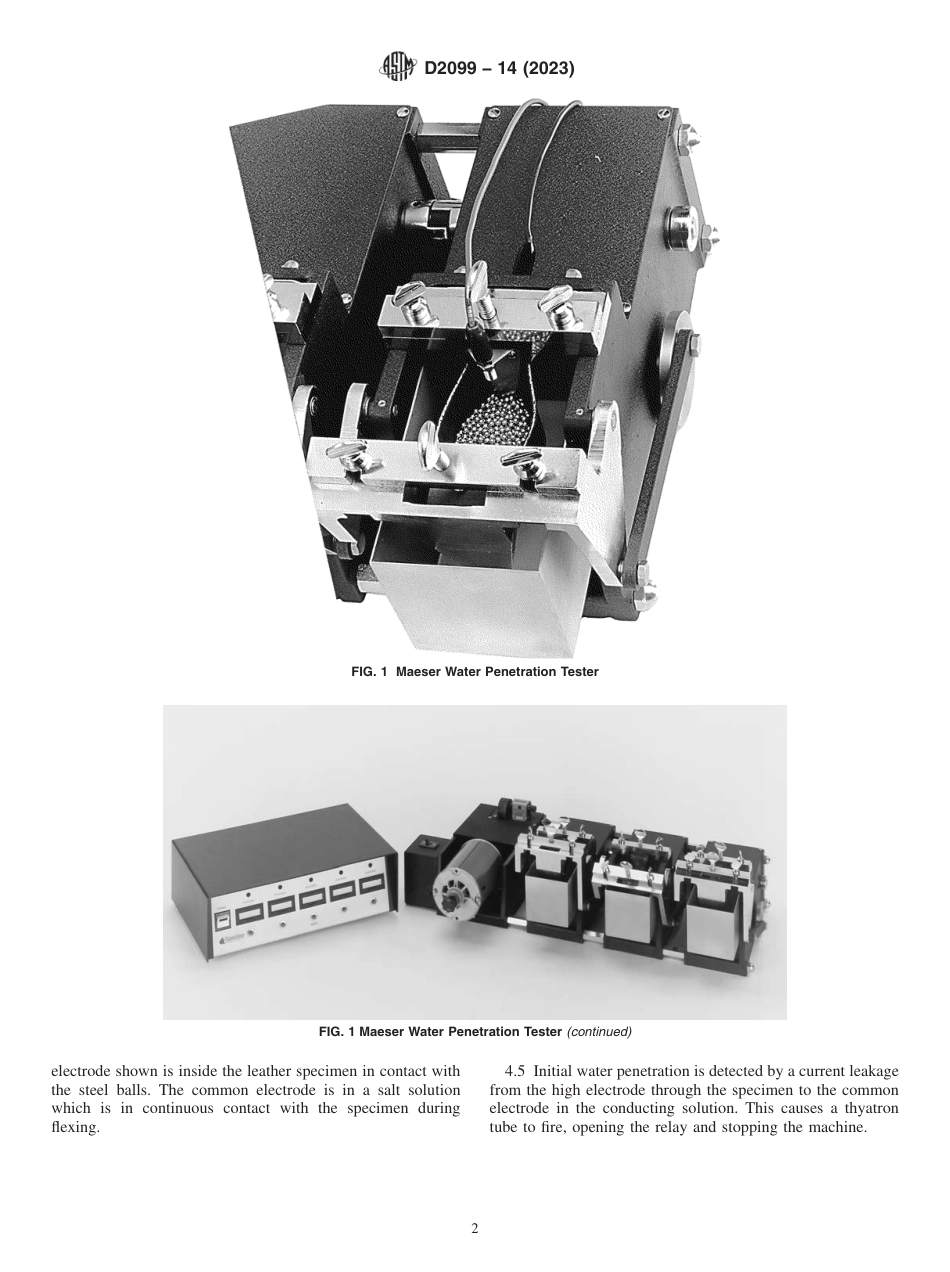 D2099 – 14 (2023)

FIG. 1 Maeser Water Penetration Tester

FIG. 1 Maeser Water Penetration Tester (continued)

electrode shown is inside the leather specimen in contact with the steel balls. The common electrode is in a salt solution which is in continuous contact with the specimen during flexing.

4.5 Initial water penetration is detected by a current leakage from the high electrode through the specimen to the common electrode in the conducting solution. This causes a thyatron tube to fire, opening the relay and stopping the machine.

2