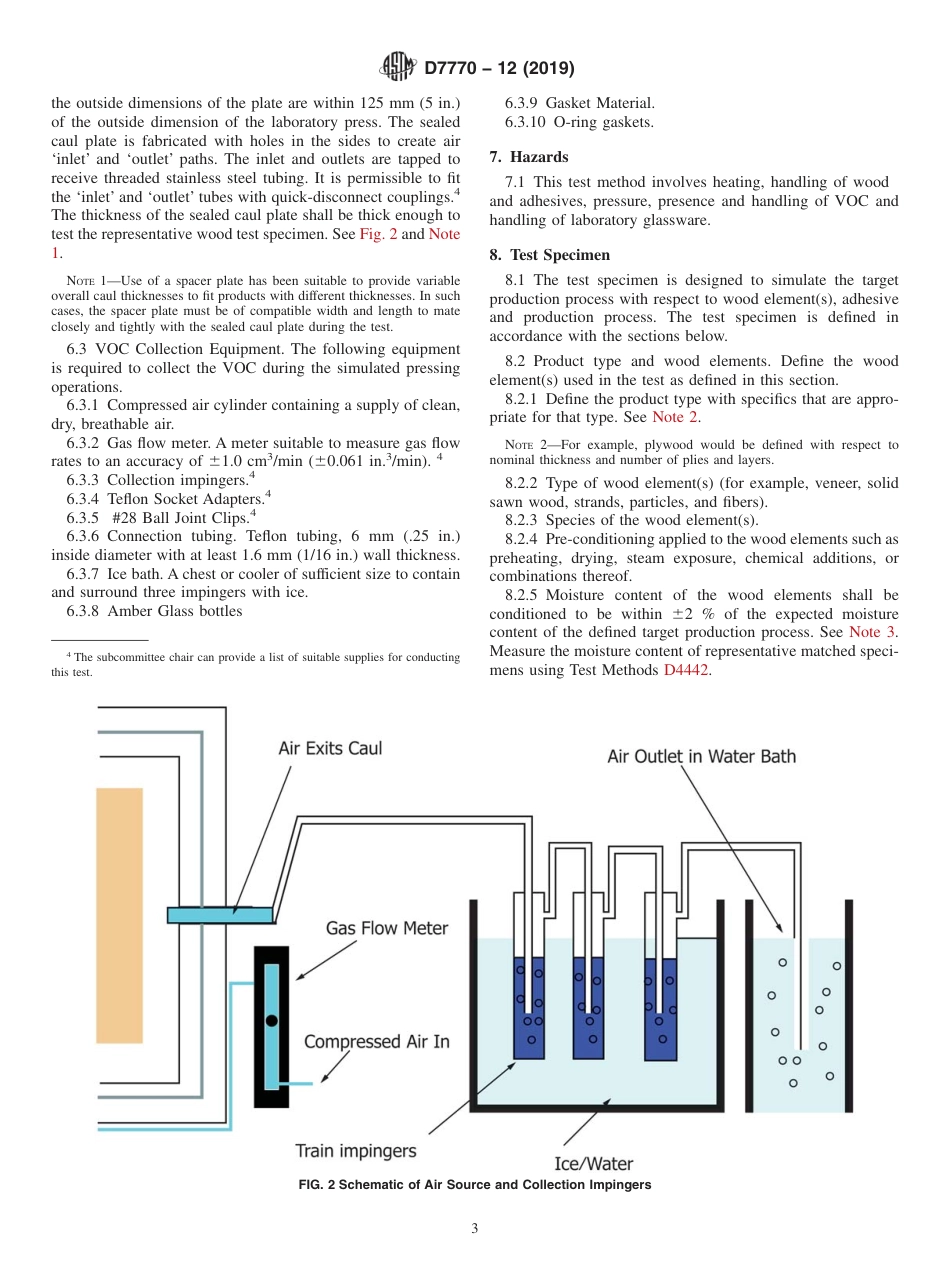 D7770 – 12 (2019)

the outside dimensions of the plate are within 125 mm (5 in.) of the outside dimension of the laboratory press. The sealed caul plate is fabricated with holes in the sides to create air 'inlet' and 'outlet' paths. The inlet and outlets are tapped to receive threaded stainless steel tubing. It is permissible to fit the 'inlet' and 'outlet' tubes with quick-disconnect couplings.$^4$ The thickness of the sealed caul plate shall be thick enough to test the representative wood test specimen. See Fig. 2 and Note 1.

NOTE 1—Use of a spacer plate has been suitable to provide variable overall caul thicknesses to fit products with different thicknesses. In such cases, the spacer plate must be of compatible width and length to mate closely and tightly with the sealed caul plate during the test.

6.3 VOC Collection Equipment. The following equipment is required to collect the VOC during the simulated pressing operations.

6.3.1 Compressed air cylinder containing a supply of clean, dry, breathable air.

6.3.2 Gas flow meter. A meter suitable to measure gas flow rates to an accuracy of $\pm 1.0$ cm$^3$/min ($\pm 0.061$ in.$^3$/min). $^4$

6.3.3 Collection impingers.$^4$

6.3.4 Teflon Socket Adapters.$^4$

6.3.5 #28 Ball Joint Clips.$^4$

6.3.6 Connection tubing. Teflon tubing, 6 mm (.25 in.) inside diameter with at least 1.6 mm (1/16 in.) wall thickness.

6.3.7 Ice bath. A chest or cooler of sufficient size to contain and surround three impingers with ice.

6.3.8 Amber Glass bottles

$^4$ The subcommittee chair can provide a list of suitable supplies for conducting this test.

6.3.9 Gasket Material.

6.3.10 O-ring gaskets.

7. Hazards

7.1 This test method involves heating, handling of wood and adhesives, pressure, presence and handling of VOC and handling of laboratory glassware.

8. Test Specimen

8.1 The test specimen is designed to simulate the target production process with respect to wood element(s), adhesive and production process. The test specimen is defined in accordance with the sections below.

8.2 Product type and wood elements. Define the wood element(s) used in the test as defined in this section.

8.2.1 Define the product type with specifics that are appropriate for that type. See Note 2.

NOTE 2—For example, plywood would be defined with respect to nominal thickness and number of plies and layers.

8.2.2 Type of wood element(s) (for example, veneer, solid sawn wood, strands, particles, and fibers).

8.2.3 Species of the wood element(s).

8.2.4 Pre-conditioning applied to the wood elements such as preheating, drying, steam exposure, chemical additions, or combinations thereof.

8.2.5 Moisture content of the wood elements shall be conditioned to be within $\pm 2$ % of the expected moisture content of the defined target production process. See Note 3. Measure the moisture content of representative matched specimens using Test Methods D4442.

Air Exits Caul
Air Outlet in Water Bath
Gas Flow Meter
Compressed Air In
Train impingers
Ice/Water

FIG. 2 Schematic of Air Source and Collection Impingers

3