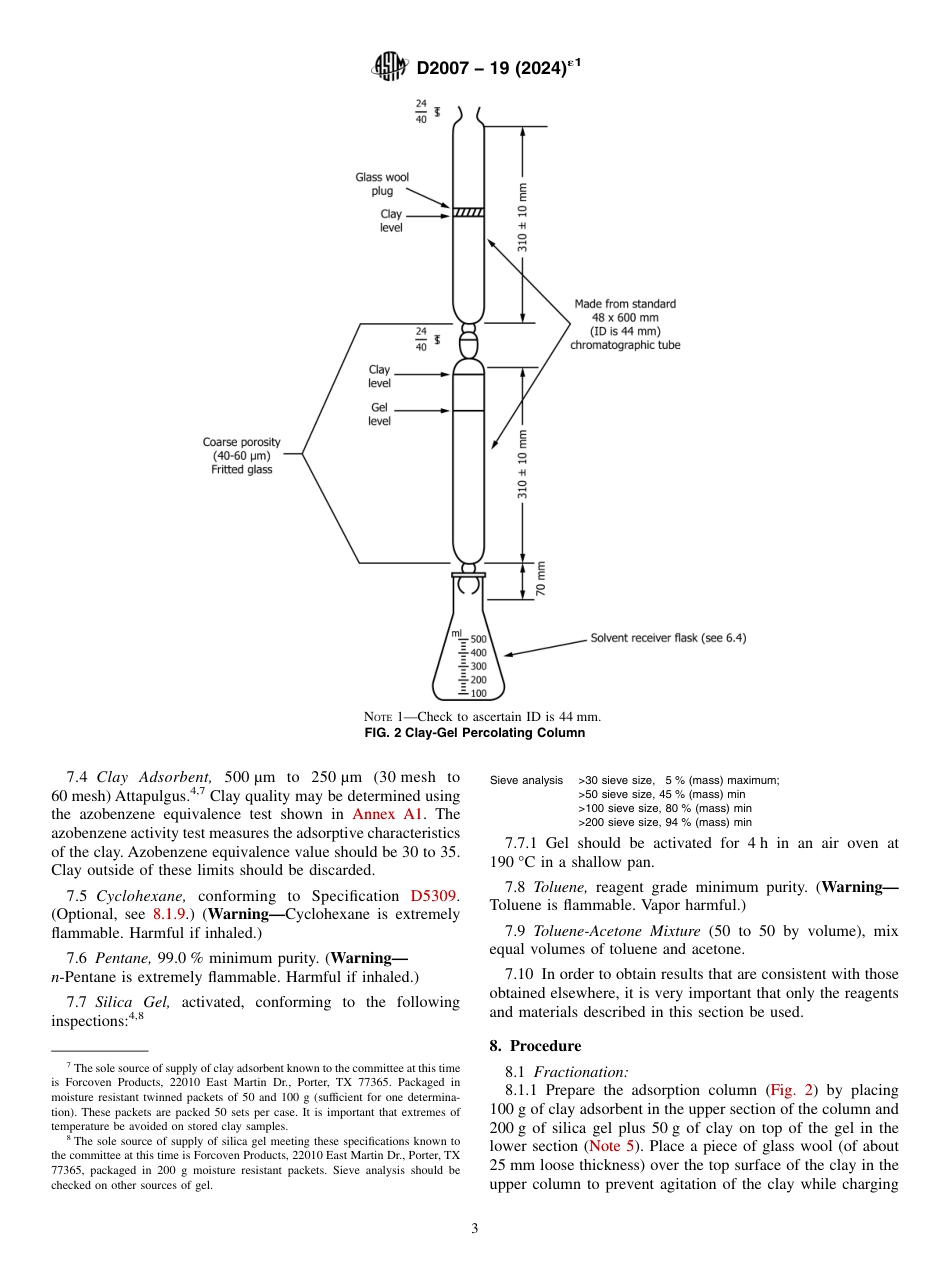 D2007 – 19 (2024)$^{\varepsilon 1}$

$\frac{24}{40}$ $

Glass wool plug

Clay level

310 ± 10 mm

Made from standard 48 x 600 mm (ID is 44 mm) chromatographic tube

$\frac{24}{40}$ $

Clay level

Gel level

Coarse porosity (40-60 µm) Fritted glass

310 ± 10 mm

70 mm

ml 500 400 300 200 100

Solvent receiver flask (see 6.4)

NOTE 1—Check to ascertain ID is 44 mm.
FIG. 2 Clay-Gel Percolating Column

7.4 *Clay Adsorbent,* 500 µm to 250 µm (30 mesh to 60 mesh) Attapulgus.$^{4,7}$ Clay quality may be determined using the azobenzene equivalence test shown in Annex A1. The azobenzene activity test measures the adsorptive characteristics of the clay. Azobenzene equivalence value should be 30 to 35. Clay outside of these limits should be discarded.

7.5 *Cyclohexane,* conforming to Specification D5309. (Optional, see 8.1.9.) (**Warning—**Cyclohexane is extremely flammable. Harmful if inhaled.)

7.6 *Pentane,* 99.0 % minimum purity. (**Warning—** *n*-Pentane is extremely flammable. Harmful if inhaled.)

7.7 *Silica Gel,* activated, conforming to the following inspections:$^{4,8}$

$^7$ The sole source of supply of clay adsorbent known to the committee at this time is Forcoven Products, 22010 East Martin Dr., Porter, TX 77365. Packaged in moisture resistant twinned packets of 50 and 100 g (sufficient for one determination). These packets are packed 50 sets per case. It is important that extremes of temperature be avoided on stored clay samples.

$^8$ The sole source of supply of silica gel meeting these specifications known to the committee at this time is Forcoven Products, 22010 East Martin Dr., Porter, TX 77365, packaged in 200 g moisture resistant packets. Sieve analysis should be checked on other sources of gel.

Sieve analysis >30 sieve size, 5 % (mass) maximum;
>50 sieve size, 45 % (mass) min
>100 sieve size, 80 % (mass) min
>200 sieve size, 94 % (mass) min

7.7.1 Gel should be activated for 4 h in an air oven at 190 °C in a shallow pan.

7.8 *Toluene,* reagent grade minimum purity. (**Warning—** Toluene is flammable. Vapor harmful.)

7.9 *Toluene-Acetone Mixture* (50 to 50 by volume), mix equal volumes of toluene and acetone.

7.10 In order to obtain results that are consistent with those obtained elsewhere, it is very important that only the reagents and materials described in this section be used.

**8. Procedure**

8.1 *Fractionation:*

8.1.1 Prepare the adsorption column (Fig. 2) by placing 100 g of clay adsorbent in the upper section of the column and 200 g of silica gel plus 50 g of clay on top of the gel in the lower section (Note 5). Place a piece of glass wool (of about 25 mm loose thickness) over the top surface of the clay in the upper column to prevent agitation of the clay while charging

3