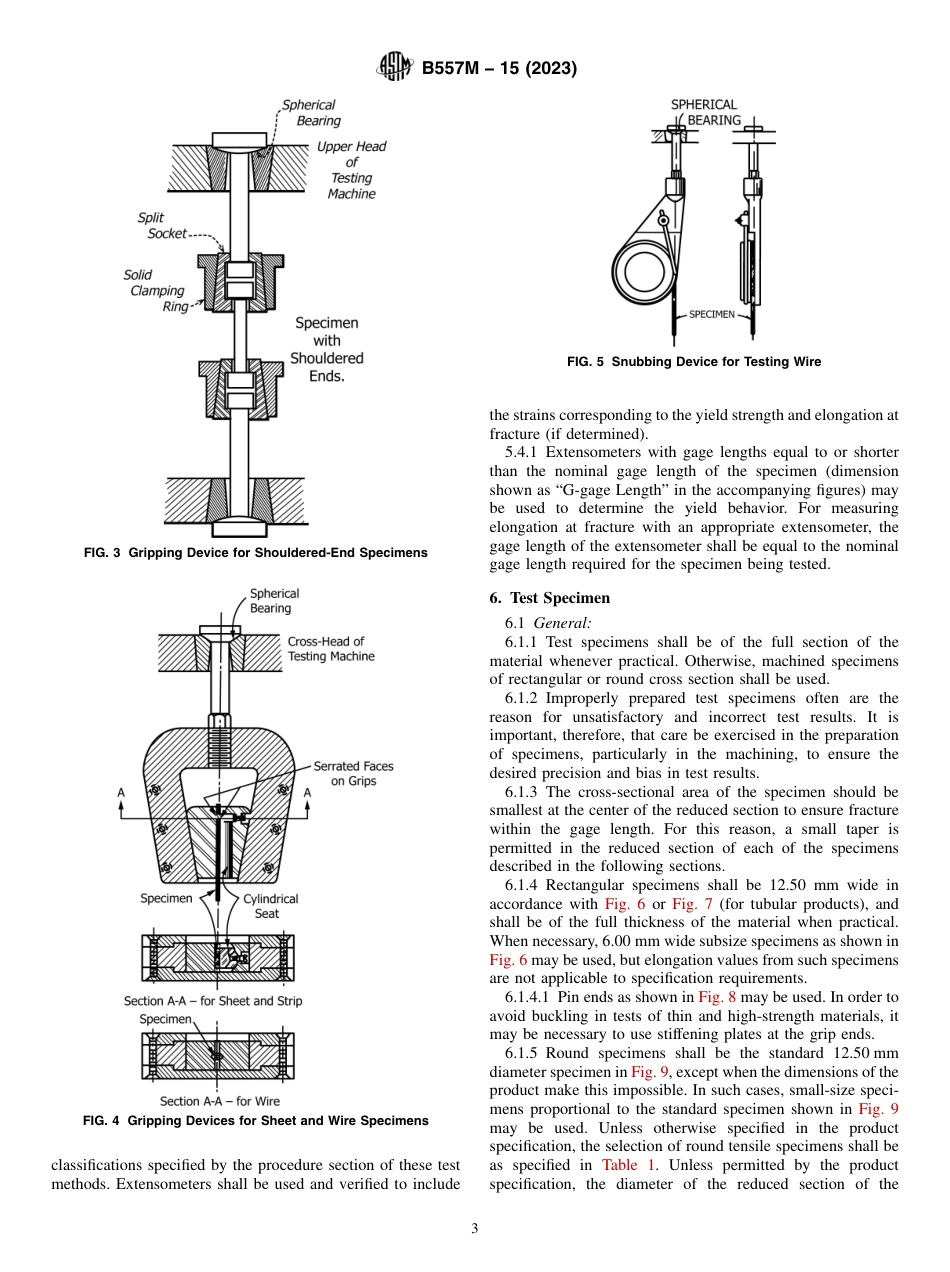 B557M – 15 (2023)

Spherical Bearing

Upper Head of Testing Machine

Split Socket

Solid Clamping Ring

Specimen with Shouldered Ends.

FIG. 3 Gripping Device for Shouldered-End Specimens

Spherical Bearing

Cross-Head of Testing Machine

Serrated Faces on Grips

A

A

Specimen

Cylindrical Seat

Section A-A – for Sheet and Strip

Specimen

Section A-A – for Wire

FIG. 4 Gripping Devices for Sheet and Wire Specimens

classifications specified by the procedure section of these test methods. Extensometers shall be used and verified to include

SPHERICAL BEARING

SPECIMEN

FIG. 5 Snubbing Device for Testing Wire

the strains corresponding to the yield strength and elongation at fracture (if determined).

5.4.1 Extensometers with gage lengths equal to or shorter than the nominal gage length of the specimen (dimension shown as "G-gage Length" in the accompanying figures) may be used to determine the yield behavior. For measuring elongation at fracture with an appropriate extensometer, the gage length of the extensometer shall be equal to the nominal gage length required for the specimen being tested.

6. Test Specimen

6.1 General:

6.1.1 Test specimens shall be of the full section of the material whenever practical. Otherwise, machined specimens of rectangular or round cross section shall be used.

6.1.2 Improperly prepared test specimens often are the reason for unsatisfactory and incorrect test results. It is important, therefore, that care be exercised in the preparation of specimens, particularly in the machining, to ensure the desired precision and bias in test results.

6.1.3 The cross-sectional area of the specimen should be smallest at the center of the reduced section to ensure fracture within the gage length. For this reason, a small taper is permitted in the reduced section of each of the specimens described in the following sections.

6.1.4 Rectangular specimens shall be 12.50 mm wide in accordance with Fig. 6 or Fig. 7 (for tubular products), and shall be of the full thickness of the material when practical. When necessary, 6.00 mm wide subsize specimens as shown in Fig. 6 may be used, but elongation values from such specimens are not applicable to specification requirements.

6.1.4.1 Pin ends as shown in Fig. 8 may be used. In order to avoid buckling in tests of thin and high-strength materials, it may be necessary to use stiffening plates at the grip ends.

6.1.5 Round specimens shall be the standard 12.50 mm diameter specimen in Fig. 9, except when the dimensions of the product make this impossible. In such cases, small-size specimens proportional to the standard specimen shown in Fig. 9 may be used. Unless otherwise specified in the product specification, the selection of round tensile specimens shall be as specified in Table 1. Unless permitted by the product specification, the diameter of the reduced section of the

3