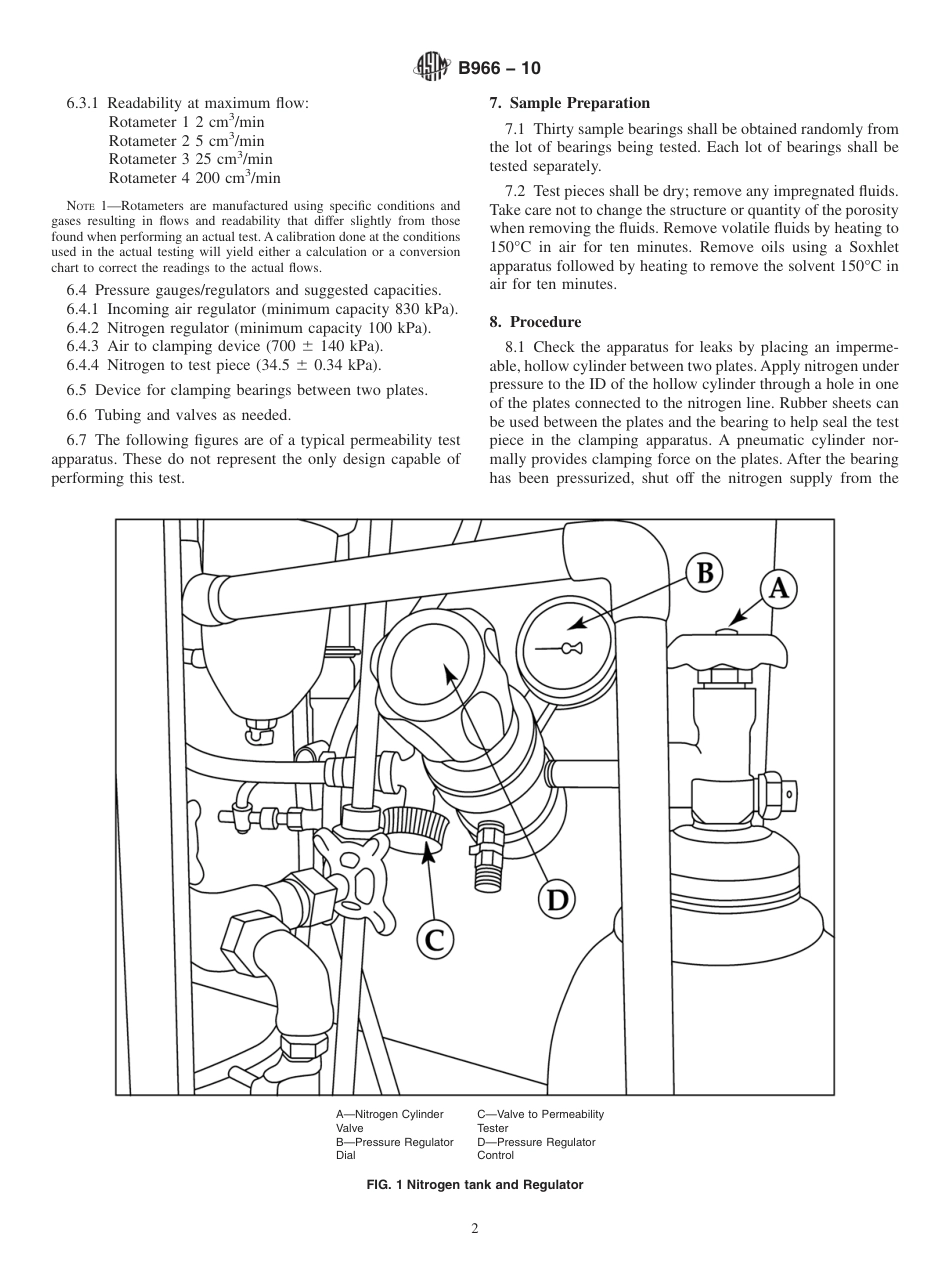 B966 – 10

6.3.1 Readability at maximum flow:
Rotameter 1 2 $cm^3$/min
Rotameter 2 5 $cm^3$/min
Rotameter 3 25 $cm^3$/min
Rotameter 4 200 $cm^3$/min

NOTE 1—Rotameters are manufactured using specific conditions and gases resulting in flows and readability that differ slightly from those found when performing an actual test. A calibration done at the conditions used in the actual testing will yield either a calculation or a conversion chart to correct the readings to the actual flows.

6.4 Pressure gauges/regulators and suggested capacities.
6.4.1 Incoming air regulator (minimum capacity 830 kPa).
6.4.2 Nitrogen regulator (minimum capacity 100 kPa).
6.4.3 Air to clamping device (700 $\pm$ 140 kPa).
6.4.4 Nitrogen to test piece (34.5 $\pm$ 0.34 kPa).

6.5 Device for clamping bearings between two plates.

6.6 Tubing and valves as needed.

6.7 The following figures are of a typical permeability test apparatus. These do not represent the only design capable of performing this test.

7. Sample Preparation

7.1 Thirty sample bearings shall be obtained randomly from the lot of bearings being tested. Each lot of bearings shall be tested separately.

7.2 Test pieces shall be dry; remove any impregnated fluids. Take care not to change the structure or quantity of the porosity when removing the fluids. Remove volatile fluids by heating to 150°C in air for ten minutes. Remove oils using a Soxhlet apparatus followed by heating to remove the solvent 150°C in air for ten minutes.

8. Procedure

8.1 Check the apparatus for leaks by placing an impermeable, hollow cylinder between two plates. Apply nitrogen under pressure to the ID of the hollow cylinder through a hole in one of the plates connected to the nitrogen line. Rubber sheets can be used between the plates and the bearing to help seal the test piece in the clamping apparatus. A pneumatic cylinder normally provides clamping force on the plates. After the bearing has been pressurized, shut off the nitrogen supply from the

B
A
D
C

A—Nitrogen Cylinder Valve
B—Pressure Regulator Dial
C—Valve to Permeability Tester
D—Pressure Regulator Control

FIG. 1 Nitrogen tank and Regulator

2