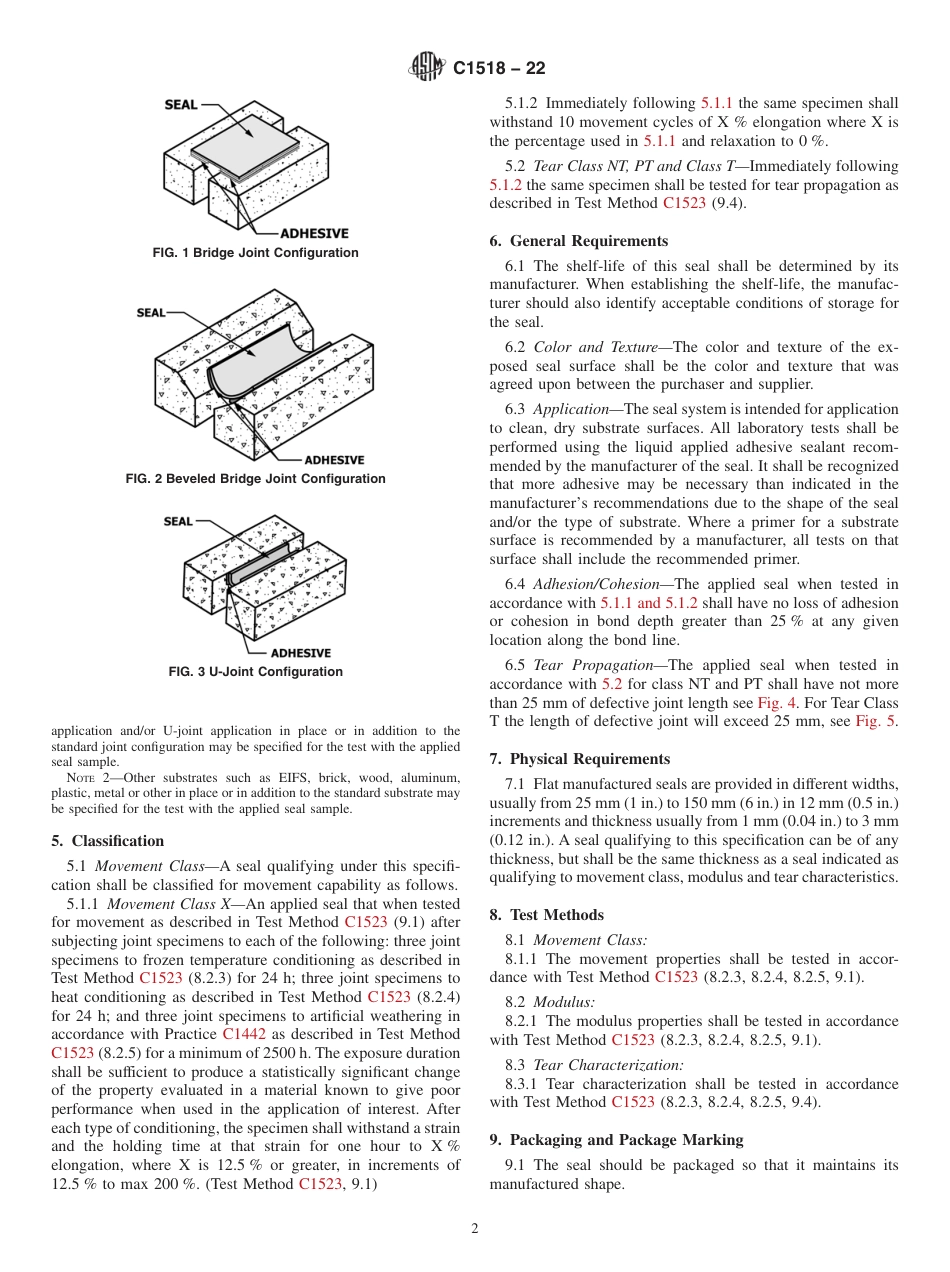 C1518 – 22

SEAL

ADHESIVE

FIG. 1 Bridge Joint Configuration

SEAL

ADHESIVE

FIG. 2 Beveled Bridge Joint Configuration

SEAL

ADHESIVE

FIG. 3 U-Joint Configuration

application and/or U-joint application in place or in addition to the standard joint configuration may be specified for the test with the applied seal sample.

NOTE 2—Other substrates such as EIFS, brick, wood, aluminum, plastic, metal or other in place or in addition to the standard substrate may be specified for the test with the applied seal sample.

5. Classification

5.1 Movement Class—A seal qualifying under this specification shall be classified for movement capability as follows.

5.1.1 Movement Class X—An applied seal that when tested for movement as described in Test Method C1523 (9.1) after subjecting joint specimens to each of the following: three joint specimens to frozen temperature conditioning as described in Test Method C1523 (8.2.3) for 24 h; three joint specimens to heat conditioning as described in Test Method C1523 (8.2.4) for 24 h; and three joint specimens to artificial weathering in accordance with Practice C1442 as described in Test Method C1523 (8.2.5) for a minimum of 2500 h. The exposure duration shall be sufficient to produce a statistically significant change of the property evaluated in a material known to give poor performance when used in the application of interest. After each type of conditioning, the specimen shall withstand a strain and the holding time at that strain for one hour to X % elongation, where X is 12.5 % or greater, in increments of 12.5 % to max 200 %. (Test Method C1523, 9.1)

5.1.2 Immediately following 5.1.1 the same specimen shall withstand 10 movement cycles of X % elongation where X is the percentage used in 5.1.1 and relaxation to 0 %.

5.2 Tear Class NT, PT and Class T—Immediately following 5.1.2 the same specimen shall be tested for tear propagation as described in Test Method C1523 (9.4).

6. General Requirements

6.1 The shelf-life of this seal shall be determined by its manufacturer. When establishing the shelf-life, the manufacturer should also identify acceptable conditions of storage for the seal.

6.2 Color and Texture—The color and texture of the exposed seal surface shall be the color and texture that was agreed upon between the purchaser and supplier.

6.3 Application—The seal system is intended for application to clean, dry substrate surfaces. All laboratory tests shall be performed using the liquid applied adhesive sealant recommended by the manufacturer of the seal. It shall be recognized that more adhesive may be necessary than indicated in the manufacturer's recommendations due to the shape of the seal and/or the type of substrate. Where a primer for a substrate surface is recommended by a manufacturer, all tests on that surface shall include the recommended primer.

6.4 Adhesion/Cohesion—The applied seal when tested in accordance with 5.1.1 and 5.1.2 shall have no loss of adhesion or cohesion in bond depth greater than 25 % at any given location along the bond line.

6.5 Tear Propagation—The applied seal when tested in accordance with 5.2 for class NT and PT shall have not more than 25 mm of defective joint length see Fig. 4. For Tear Class T the length of defective joint will exceed 25 mm, see Fig. 5.

7. Physical Requirements

7.1 Flat manufactured seals are provided in different widths, usually from 25 mm (1 in.) to 150 mm (6 in.) in 12 mm (0.5 in.) increments and thickness usually from 1 mm (0.04 in.) to 3 mm (0.12 in.). A seal qualifying to this specification can be of any thickness, but shall be the same thickness as a seal indicated as qualifying to movement class, modulus and tear characteristics.

8. Test Methods

8.1 Movement Class:

8.1.1 The movement properties shall be tested in accordance with Test Method C1523 (8.2.3, 8.2.4, 8.2.5, 9.1).

8.2 Modulus:

8.2.1 The modulus properties shall be tested in accordance with Test Method C1523 (8.2.3, 8.2.4, 8.2.5, 9.1).

8.3 Tear Characterization:

8.3.1 Tear characterization shall be tested in accordance with Test Method C1523 (8.2.3, 8.2.4, 8.2.5, 9.4).

9. Packaging and Package Marking

9.1 The seal should be packaged so that it maintains its manufactured shape.

2