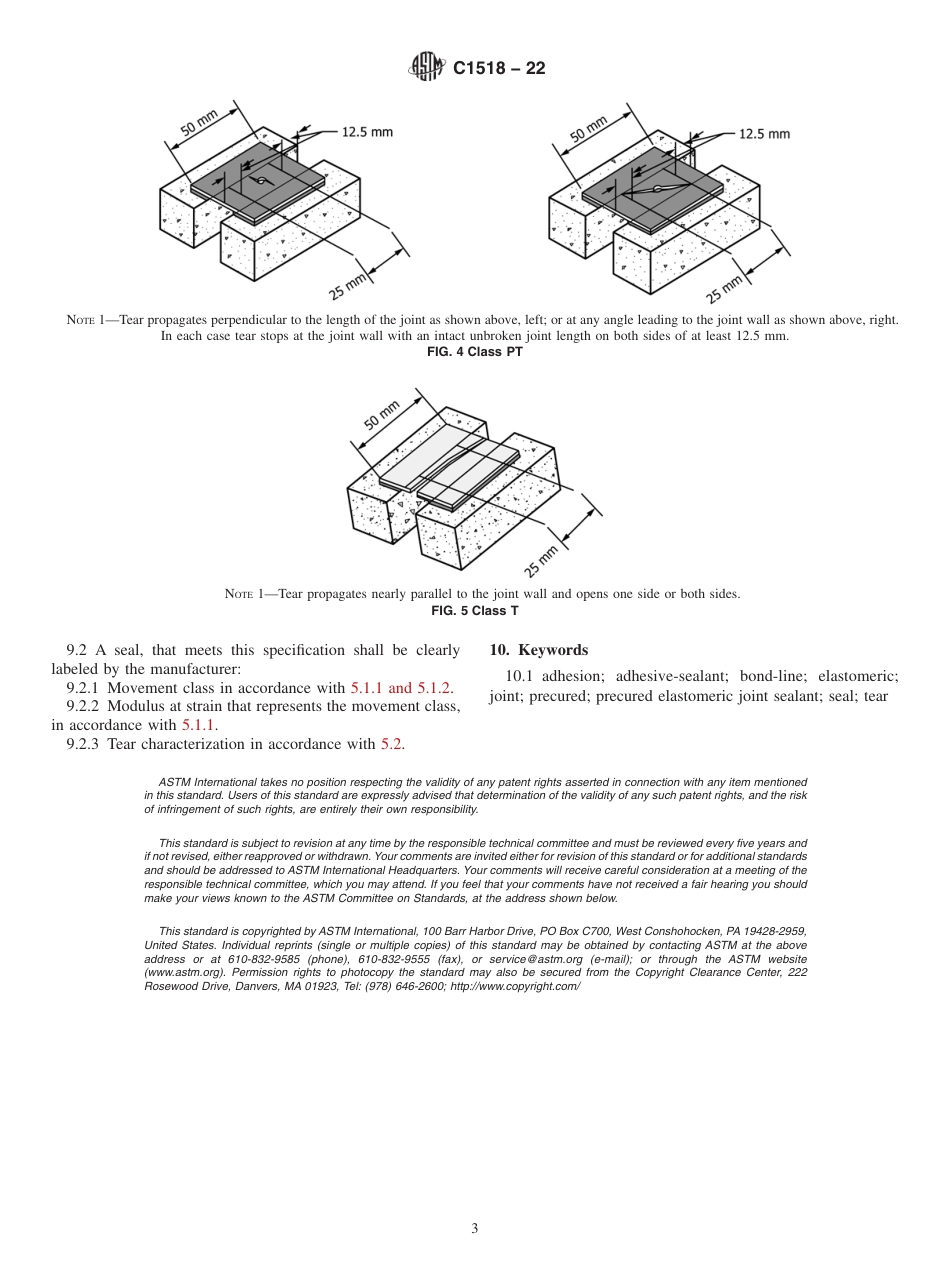 C1518 – 22

50 mm
12.5 mm
25 mm

50 mm
12.5 mm
25 mm

NOTE 1—Tear propagates perpendicular to the length of the joint as shown above, left; or at any angle leading to the joint wall as shown above, right. In each case tear stops at the joint wall with an intact unbroken joint length on both sides of at least 12.5 mm.
FIG. 4 Class PT

50 mm
25 mm

NOTE 1—Tear propagates nearly parallel to the joint wall and opens one side or both sides.
FIG. 5 Class T

9.2 A seal, that meets this specification shall be clearly labeled by the manufacturer:

9.2.1 Movement class in accordance with 5.1.1 and 5.1.2.

9.2.2 Modulus at strain that represents the movement class, in accordance with 5.1.1.

9.2.3 Tear characterization in accordance with 5.2.

10. Keywords

10.1 adhesion; adhesive-sealant; bond-line; elastomeric; joint; precured; precured elastomeric joint sealant; seal; tear

ASTM International takes no position respecting the validity of any patent rights asserted in connection with any item mentioned in this standard. Users of this standard are expressly advised that determination of the validity of any such patent rights, and the risk of infringement of such rights, are entirely their own responsibility.

This standard is subject to revision at any time by the responsible technical committee and must be reviewed every five years and if not revised, either reapproved or withdrawn. Your comments are invited either for revision of this standard or for additional standards and should be addressed to ASTM International Headquarters. Your comments will receive careful consideration at a meeting of the responsible technical committee, which you may attend. If you feel that your comments have not received a fair hearing you should make your views known to the ASTM Committee on Standards, at the address shown below.

This standard is copyrighted by ASTM International, 100 Barr Harbor Drive, PO Box C700, West Conshohocken, PA 19428-2959, United States. Individual reprints (single or multiple copies) of this standard may be obtained by contacting ASTM at the above address or at 610-832-9585 (phone), 610-832-9555 (fax), or service@astm.org (e-mail); or through the ASTM website (www.astm.org). Permission rights to photocopy the standard may also be secured from the Copyright Clearance Center, 222 Rosewood Drive, Danvers, MA 01923, Tel: (978) 646-2600; http://www.copyright.com/

3