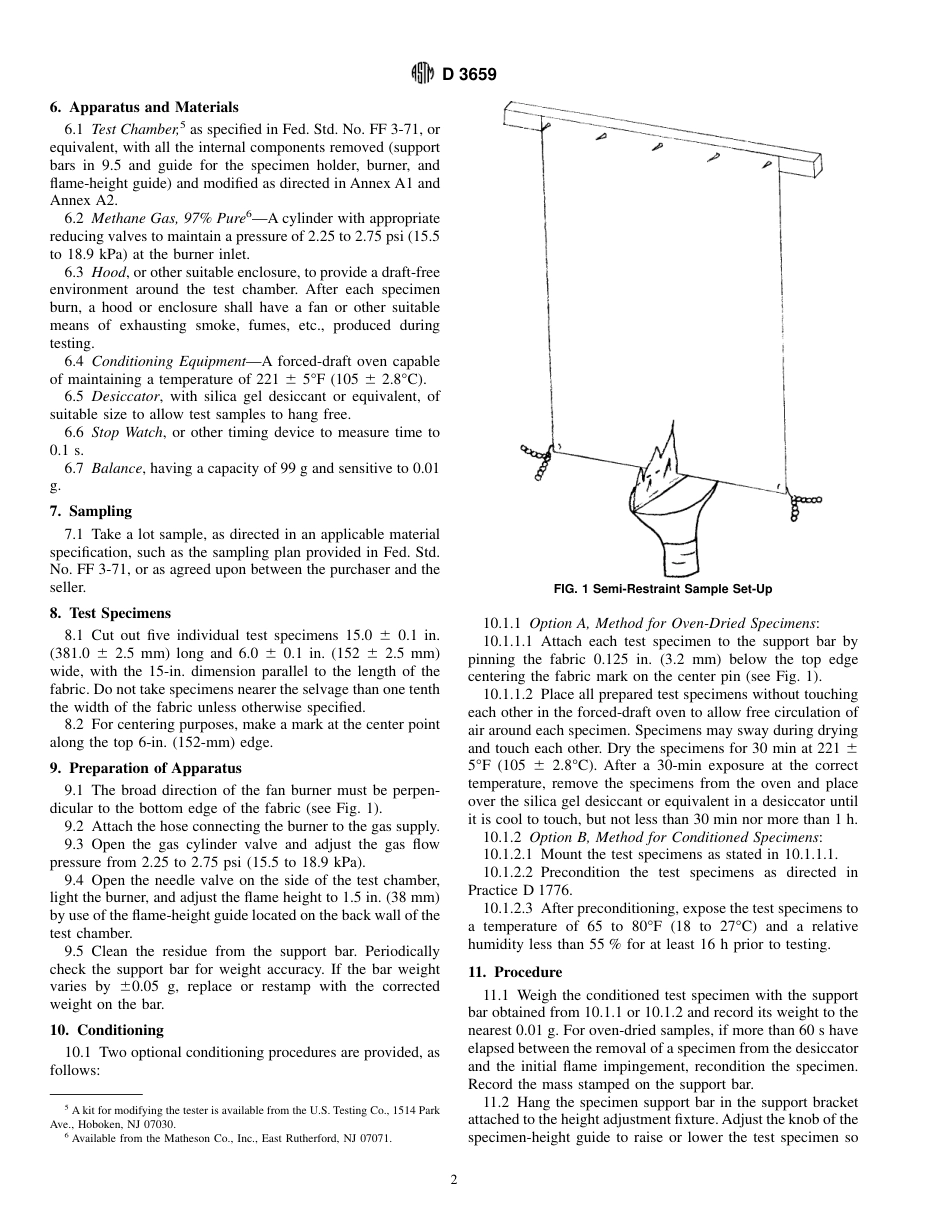 D 3659

6. Apparatus and Materials

6.1 Test Chamber,$^5$ as specified in Fed. Std. No. FF 3-71, or equivalent, with all the internal components removed (support bars in 9.5 and guide for the specimen holder, burner, and flame-height guide) and modified as directed in Annex A1 and Annex A2.

6.2 Methane Gas, 97% Pure$^6$—A cylinder with appropriate reducing valves to maintain a pressure of 2.25 to 2.75 psi (15.5 to 18.9 kPa) at the burner inlet.

6.3 Hood, or other suitable enclosure, to provide a draft-free environment around the test chamber. After each specimen burn, a hood or enclosure shall have a fan or other suitable means of exhausting smoke, fumes, etc., produced during testing.

6.4 Conditioning Equipment—A forced-draft oven capable of maintaining a temperature of 221 ± 5°F (105 ± 2.8°C).

6.5 Desiccator, with silica gel desiccant or equivalent, of suitable size to allow test samples to hang free.

6.6 Stop Watch, or other timing device to measure time to 0.1 s.

6.7 Balance, having a capacity of 99 g and sensitive to 0.01 g.

7. Sampling

7.1 Take a lot sample, as directed in an applicable material specification, such as the sampling plan provided in Fed. Std. No. FF 3-71, or as agreed upon between the purchaser and the seller.

8. Test Specimens

8.1 Cut out five individual test specimens 15.0 ± 0.1 in. (381.0 ± 2.5 mm) long and 6.0 ± 0.1 in. (152 ± 2.5 mm) wide, with the 15-in. dimension parallel to the length of the fabric. Do not take specimens nearer the selvage than one tenth the width of the fabric unless otherwise specified.

8.2 For centering purposes, make a mark at the center point along the top 6-in. (152-mm) edge.

9. Preparation of Apparatus

9.1 The broad direction of the fan burner must be perpendicular to the bottom edge of the fabric (see Fig. 1).

9.2 Attach the hose connecting the burner to the gas supply.

9.3 Open the gas cylinder valve and adjust the gas flow pressure from 2.25 to 2.75 psi (15.5 to 18.9 kPa).

9.4 Open the needle valve on the side of the test chamber, light the burner, and adjust the flame height to 1.5 in. (38 mm) by use of the flame-height guide located on the back wall of the test chamber.

9.5 Clean the residue from the support bar. Periodically check the support bar for weight accuracy. If the bar weight varies by ±0.05 g, replace or restamp with the corrected weight on the bar.

10. Conditioning

10.1 Two optional conditioning procedures are provided, as follows:

$^5$ A kit for modifying the tester is available from the U.S. Testing Co., 1514 Park Ave., Hoboken, NJ 07030.
$^6$ Available from the Matheson Co., Inc., East Rutherford, NJ 07071.

FIG. 1 Semi-Restraint Sample Set-Up

10.1.1 Option A, Method for Oven-Dried Specimens:

10.1.1.1 Attach each test specimen to the support bar by pinning the fabric 0.125 in. (3.2 mm) below the top edge centering the fabric mark on the center pin (see Fig. 1).

10.1.1.2 Place all prepared test specimens without touching each other in the forced-draft oven to allow free circulation of air around each specimen. Specimens may sway during drying and touch each other. Dry the specimens for 30 min at 221 ± 5°F (105 ± 2.8°C). After a 30-min exposure at the correct temperature, remove the specimens from the oven and place over the silica gel desiccant or equivalent in a desiccator until it is cool to touch, but not less than 30 min nor more than 1 h.

10.1.2 Option B, Method for Conditioned Specimens:

10.1.2.1 Mount the test specimens as stated in 10.1.1.1.

10.1.2.2 Precondition the test specimens as directed in Practice D 1776.

10.1.2.3 After preconditioning, expose the test specimens to a temperature of 65 to 80°F (18 to 27°C) and a relative humidity less than 55 % for at least 16 h prior to testing.

11. Procedure

11.1 Weigh the conditioned test specimen with the support bar obtained from 10.1.1 or 10.1.2 and record its weight to the nearest 0.01 g. For oven-dried samples, if more than 60 s have elapsed between the removal of a specimen from the desiccator and the initial flame impingement, recondition the specimen. Record the mass stamped on the support bar.

11.2 Hang the specimen support bar in the support bracket attached to the height adjustment fixture. Adjust the knob of the specimen-height guide to raise or lower the test specimen so

2