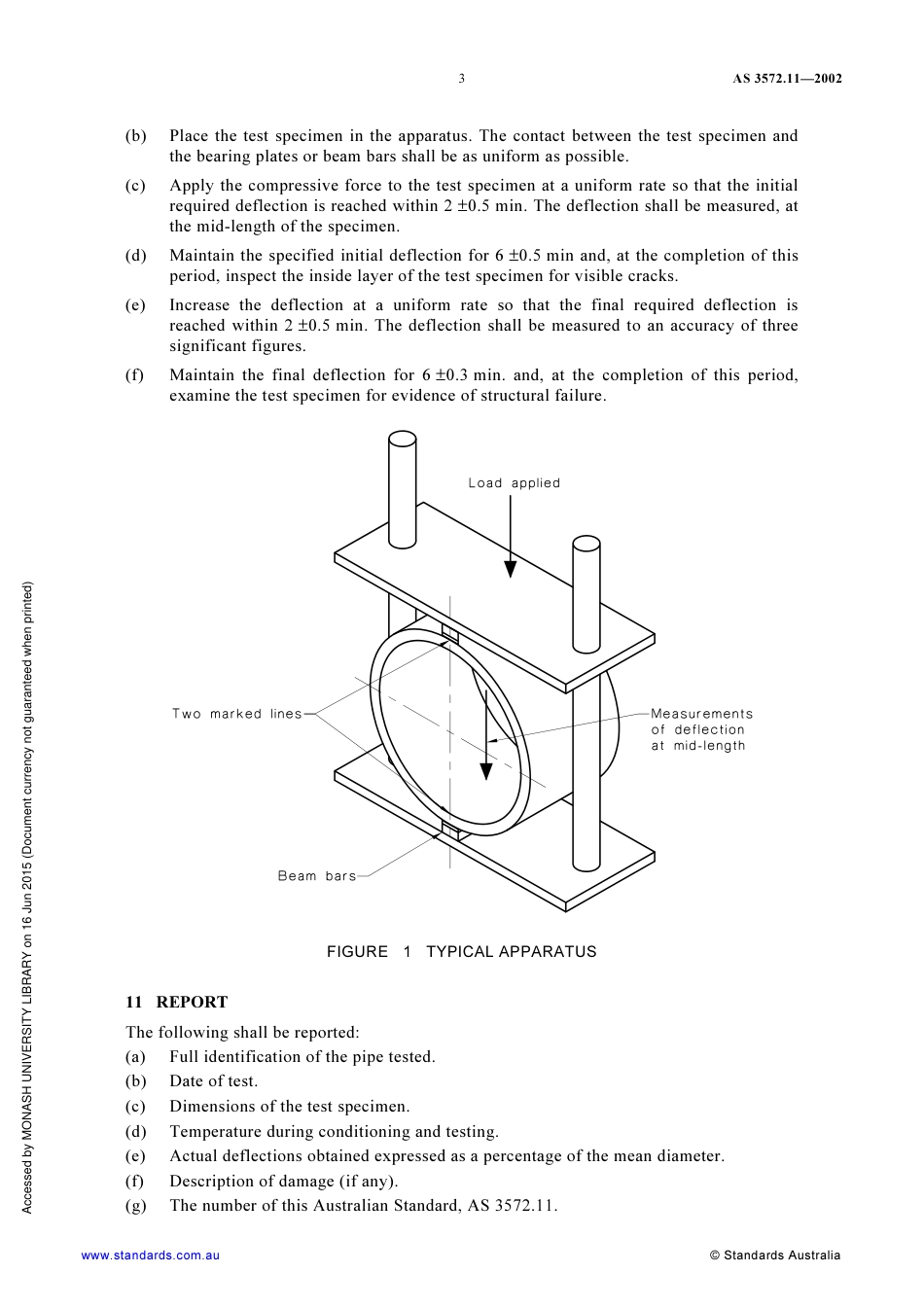 3 AS 3572.11—2002

(b) Place the test specimen in the apparatus. The contact between the test specimen and the bearing plates or beam bars shall be as uniform as possible.

(c) Apply the compressive force to the test specimen at a uniform rate so that the initial required deflection is reached within 2 ±0.5 min. The deflection shall be measured, at the mid-length of the specimen.

(d) Maintain the specified initial deflection for 6 ±0.5 min and, at the completion of this period, inspect the inside layer of the test specimen for visible cracks.

(e) Increase the deflection at a uniform rate so that the final required deflection is reached within 2 ±0.5 min. The deflection shall be measured to an accuracy of three significant figures.

(f) Maintain the final deflection for 6 ±0.3 min. and, at the completion of this period, examine the test specimen for evidence of structural failure.

Load applied

Two marked lines

Measurements of deflection at mid-length

Beam bars

FIGURE 1 TYPICAL APPARATUS

11 REPORT

The following shall be reported:

(a) Full identification of the pipe tested.

(b) Date of test.

(c) Dimensions of the test specimen.

(d) Temperature during conditioning and testing.

(e) Actual deflections obtained expressed as a percentage of the mean diameter.

(f) Description of damage (if any).

(g) The number of this Australian Standard, AS 3572.11.

Accessed by MONASH UNIVERSITY LIBRARY on 16 Jun 2015 (Document currency not guaranteed when printed)

www.standards.com.au © Standards Australia