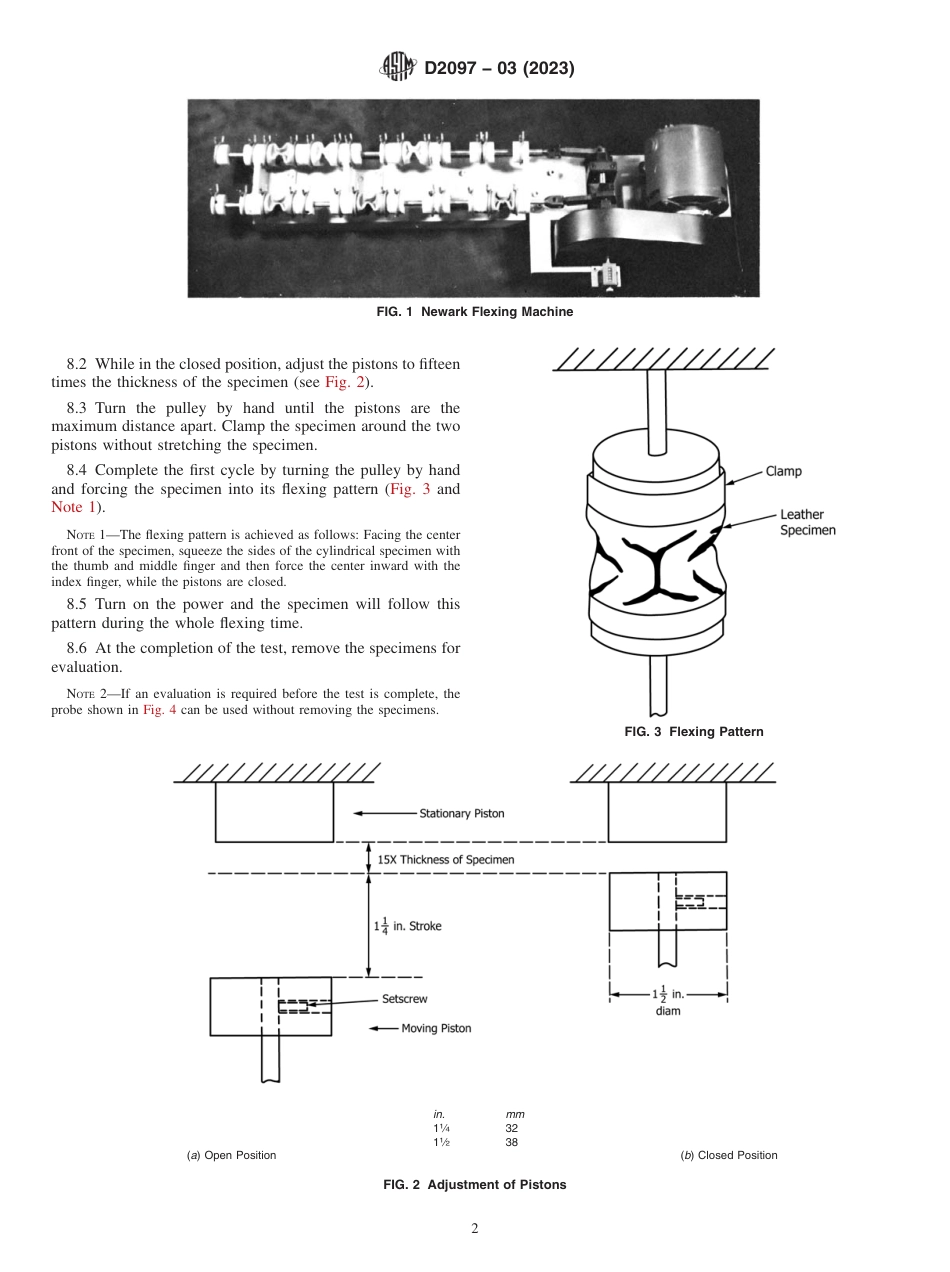 D2097 – 03 (2023)

FIG. 1 Newark Flexing Machine

8.2 While in the closed position, adjust the pistons to fifteen times the thickness of the specimen (see Fig. 2).

8.3 Turn the pulley by hand until the pistons are the maximum distance apart. Clamp the specimen around the two pistons without stretching the specimen.

8.4 Complete the first cycle by turning the pulley by hand and forcing the specimen into its flexing pattern (Fig. 3 and Note 1).

NOTE 1—The flexing pattern is achieved as follows: Facing the center front of the specimen, squeeze the sides of the cylindrical specimen with the thumb and middle finger and then force the center inward with the index finger, while the pistons are closed.

8.5 Turn on the power and the specimen will follow this pattern during the whole flexing time.

8.6 At the completion of the test, remove the specimens for evaluation.

NOTE 2—If an evaluation is required before the test is complete, the probe shown in Fig. 4 can be used without removing the specimens.

Clamp

Leather Specimen

FIG. 3 Flexing Pattern

Stationary Piston

15X Thickness of Specimen

$1\frac{1}{4}$ in. Stroke

Setscrew

Moving Piston

$1\frac{1}{2}$ in. diam

| in. | mm |
|---|---|
| 1¼ | 32 |
| 1½ | 38 |

(a) Open Position

(b) Closed Position

FIG. 2 Adjustment of Pistons

2