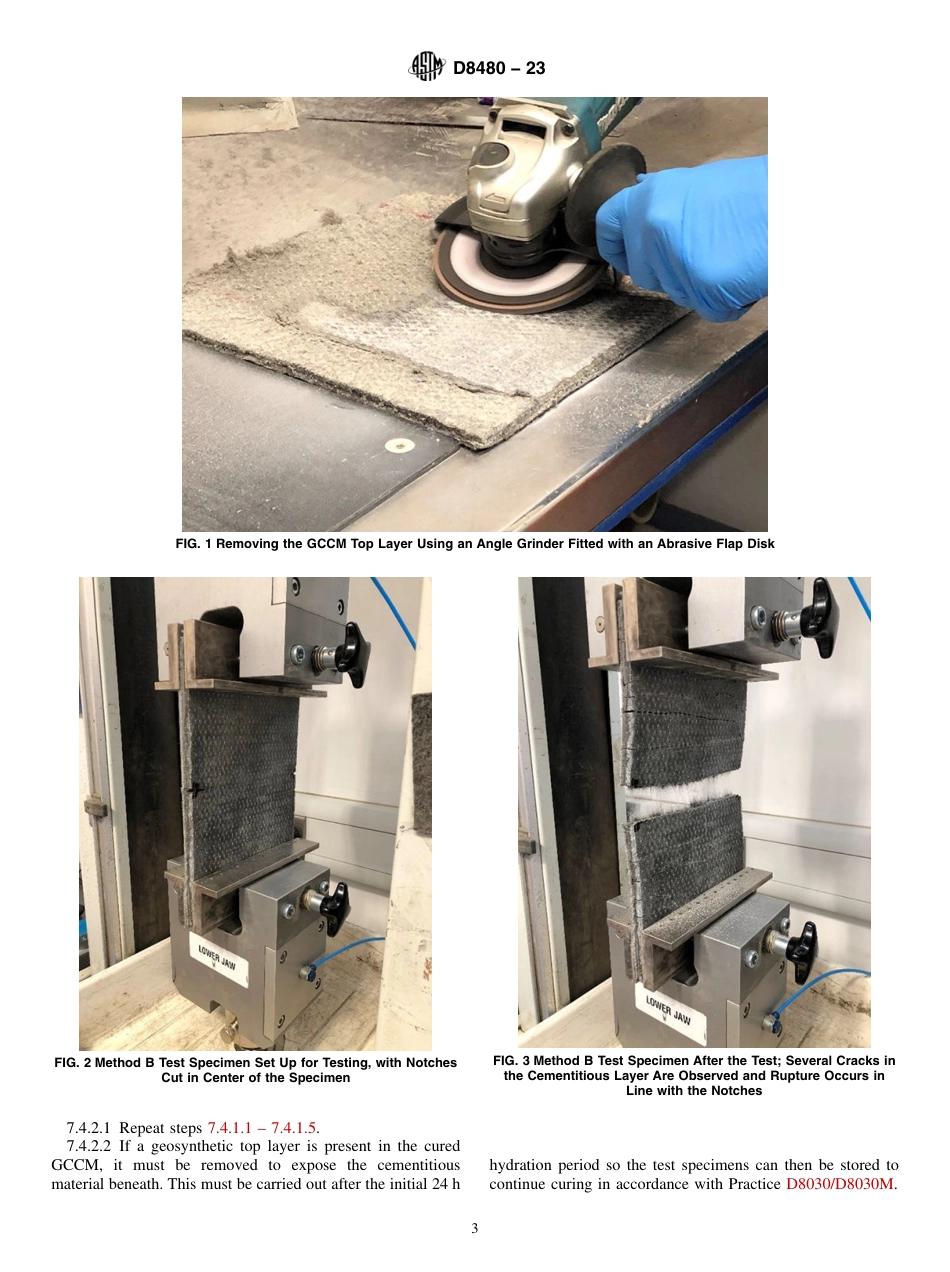 D8480 – 23

FIG. 1 Removing the GCCM Top Layer Using an Angle Grinder Fitted with an Abrasive Flap Disk

LOWER JAW

FIG. 2 Method B Test Specimen Set Up for Testing, with Notches Cut in Center of the Specimen

LOWER JAW

FIG. 3 Method B Test Specimen After the Test; Several Cracks in the Cementitious Layer Are Observed and Rupture Occurs in Line with the Notches

7.4.2.1 Repeat steps 7.4.1.1 – 7.4.1.5.

7.4.2.2 If a geosynthetic top layer is present in the cured GCCM, it must be removed to expose the cementitious material beneath. This must be carried out after the initial 24 h hydration period so the test specimens can then be stored to continue curing in accordance with Practice D8030/D8030M.

3