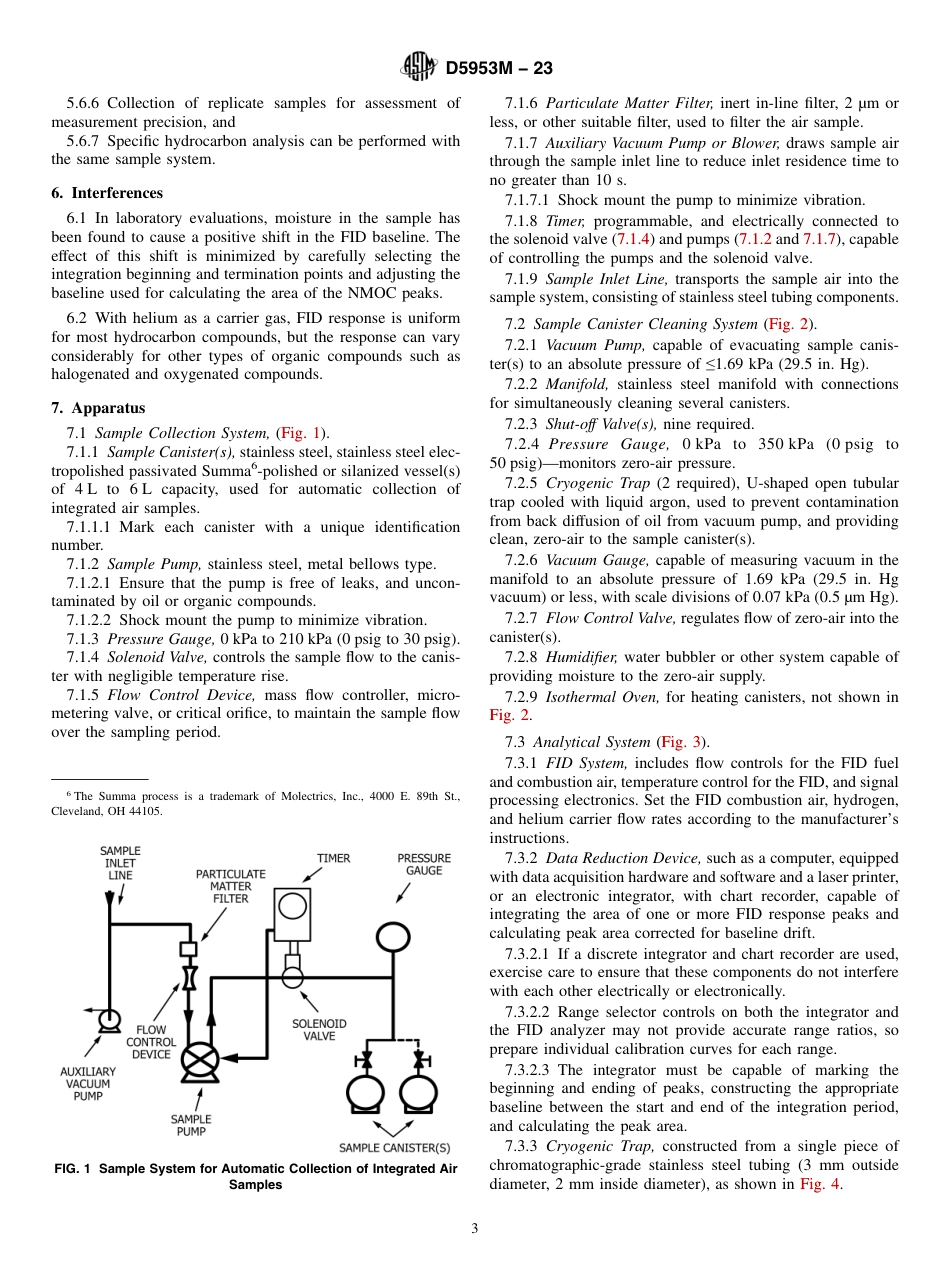 D5953M – 23

5.6.6 Collection of replicate samples for assessment of measurement precision, and

5.6.7 Specific hydrocarbon analysis can be performed with the same sample system.

6. Interferences

6.1 In laboratory evaluations, moisture in the sample has been found to cause a positive shift in the FID baseline. The effect of this shift is minimized by carefully selecting the integration beginning and termination points and adjusting the baseline used for calculating the area of the NMOC peaks.

6.2 With helium as a carrier gas, FID response is uniform for most hydrocarbon compounds, but the response can vary considerably for other types of organic compounds such as halogenated and oxygenated compounds.

7. Apparatus

7.1 Sample Collection System, (Fig. 1).

7.1.1 Sample Canister(s), stainless steel, stainless steel electropolished passivated Summa$^6$-polished or silanized vessel(s) of 4 L to 6 L capacity, used for automatic collection of integrated air samples.

7.1.1.1 Mark each canister with a unique identification number.

7.1.2 Sample Pump, stainless steel, metal bellows type.

7.1.2.1 Ensure that the pump is free of leaks, and uncontaminated by oil or organic compounds.

7.1.2.2 Shock mount the pump to minimize vibration.

7.1.3 Pressure Gauge, 0 kPa to 210 kPa (0 psig to 30 psig).

7.1.4 Solenoid Valve, controls the sample flow to the canister with negligible temperature rise.

7.1.5 Flow Control Device, mass flow controller, micrometering valve, or critical orifice, to maintain the sample flow over the sampling period.

$^6$ The Summa process is a trademark of Molectrics, Inc., 4000 E. 89th St., Cleveland, OH 44105.

SAMPLE INLET LINE
PARTICULATE MATTER FILTER
TIMER
PRESSURE GAUGE
FLOW CONTROL DEVICE
SOLENOID VALVE
AUXILIARY VACUUM PUMP
SAMPLE PUMP
SAMPLE CANISTER(S)

FIG. 1 Sample System for Automatic Collection of Integrated Air Samples

7.1.6 Particulate Matter Filter, inert in-line filter, 2 µm or less, or other suitable filter, used to filter the air sample.

7.1.7 Auxiliary Vacuum Pump or Blower, draws sample air through the sample inlet line to reduce inlet residence time to no greater than 10 s.

7.1.7.1 Shock mount the pump to minimize vibration.

7.1.8 Timer, programmable, and electrically connected to the solenoid valve (7.1.4) and pumps (7.1.2 and 7.1.7), capable of controlling the pumps and the solenoid valve.

7.1.9 Sample Inlet Line, transports the sample air into the sample system, consisting of stainless steel tubing components.

7.2 Sample Canister Cleaning System (Fig. 2).

7.2.1 Vacuum Pump, capable of evacuating sample canister(s) to an absolute pressure of ≤1.69 kPa (29.5 in. Hg).

7.2.2 Manifold, stainless steel manifold with connections for simultaneously cleaning several canisters.

7.2.3 Shut-off Valve(s), nine required.

7.2.4 Pressure Gauge, 0 kPa to 350 kPa (0 psig to 50 psig)—monitors zero-air pressure.

7.2.5 Cryogenic Trap (2 required), U-shaped open tubular trap cooled with liquid argon, used to prevent contamination from back diffusion of oil from vacuum pump, and providing clean, zero-air to the sample canister(s).

7.2.6 Vacuum Gauge, capable of measuring vacuum in the manifold to an absolute pressure of 1.69 kPa (29.5 in. Hg vacuum) or less, with scale divisions of 0.07 kPa (0.5 µm Hg).

7.2.7 Flow Control Valve, regulates flow of zero-air into the canister(s).

7.2.8 Humidifier, water bubbler or other system capable of providing moisture to the zero-air supply.

7.2.9 Isothermal Oven, for heating canisters, not shown in Fig. 2.

7.3 Analytical System (Fig. 3).

7.3.1 FID System, includes flow controls for the FID fuel and combustion air, temperature control for the FID, and signal processing electronics. Set the FID combustion air, hydrogen, and helium carrier flow rates according to the manufacturer's instructions.

7.3.2 Data Reduction Device, such as a computer, equipped with data acquisition hardware and software and a laser printer, or an electronic integrator, with chart recorder, capable of integrating the area of one or more FID response peaks and calculating peak area corrected for baseline drift.

7.3.2.1 If a discrete integrator and chart recorder are used, exercise care to ensure that these components do not interfere with each other electrically or electronically.

7.3.2.2 Range selector controls on both the integrator and the FID analyzer may not provide accurate range ratios, so prepare individual calibration curves for each range.

7.3.2.3 The integrator must be capable of marking the beginning and ending of peaks, constructing the appropriate baseline between the start and end of the integration period, and calculating the peak area.

7.3.3 Cryogenic Trap, constructed from a single piece of chromatographic-grade stainless steel tubing (3 mm outside diameter, 2 mm inside diameter), as shown in Fig. 4.

3