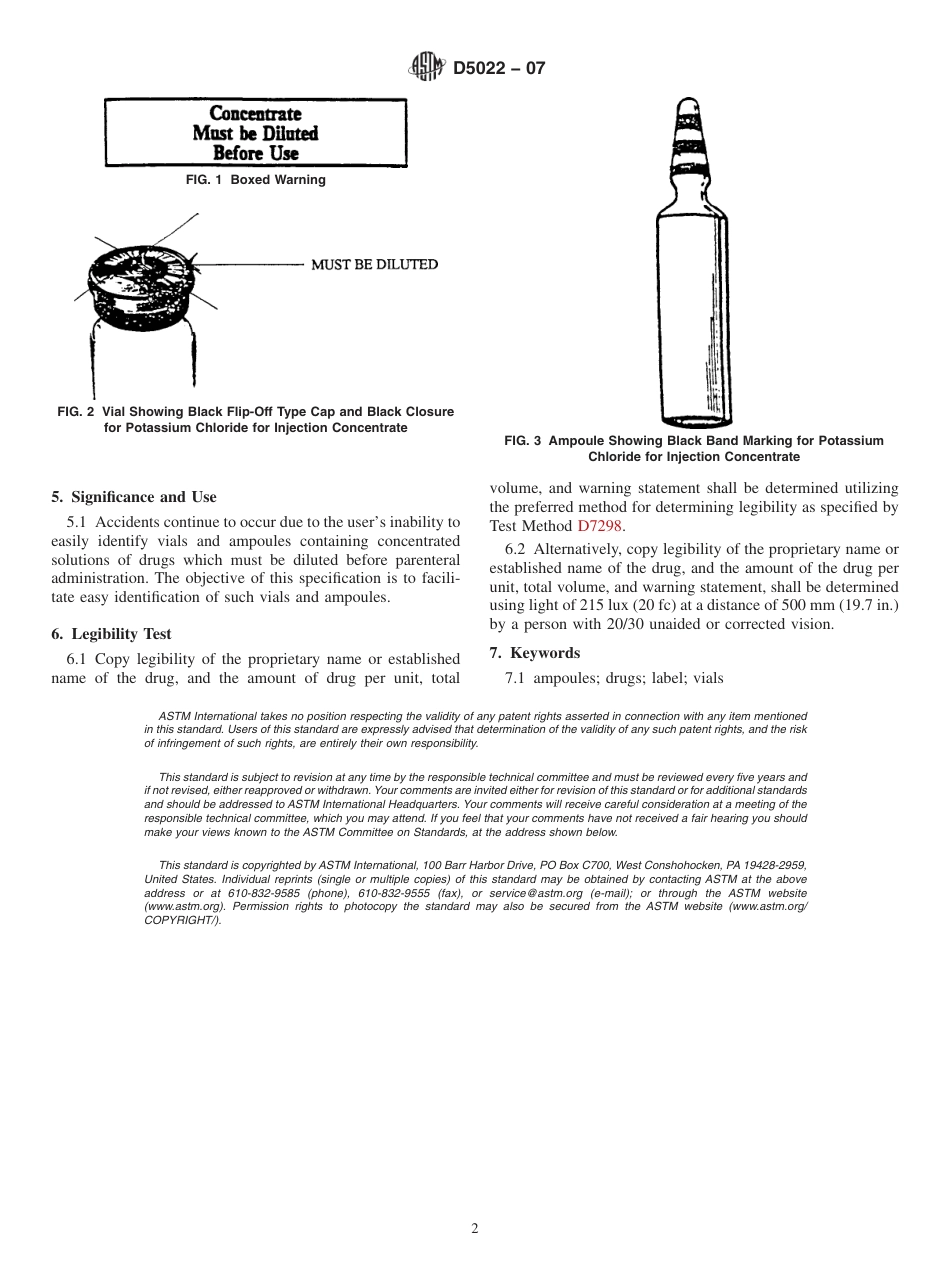 D5022 – 07

Concentrate
Must be Diluted
Before Use

FIG. 1 Boxed Warning

MUST BE DILUTED

FIG. 2 Vial Showing Black Flip-Off Type Cap and Black Closure for Potassium Chloride for Injection Concentrate

FIG. 3 Ampoule Showing Black Band Marking for Potassium Chloride for Injection Concentrate

5. Significance and Use

5.1 Accidents continue to occur due to the user's inability to easily identify vials and ampoules containing concentrated solutions of drugs which must be diluted before parenteral administration. The objective of this specification is to facilitate easy identification of such vials and ampoules.

6. Legibility Test

6.1 Copy legibility of the proprietary name or established name of the drug, and the amount of drug per unit, total volume, and warning statement shall be determined utilizing the preferred method for determining legibility as specified by Test Method D7298.

6.2 Alternatively, copy legibility of the proprietary name or established name of the drug, and the amount of the drug per unit, total volume, and warning statement, shall be determined using light of 215 lux (20 fc) at a distance of 500 mm (19.7 in.) by a person with 20/30 unaided or corrected vision.

7. Keywords

7.1 ampoules; drugs; label; vials

ASTM International takes no position respecting the validity of any patent rights asserted in connection with any item mentioned in this standard. Users of this standard are expressly advised that determination of the validity of any such patent rights, and the risk of infringement of such rights, are entirely their own responsibility.

This standard is subject to revision at any time by the responsible technical committee and must be reviewed every five years and if not revised, either reapproved or withdrawn. Your comments are invited either for revision of this standard or for additional standards and should be addressed to ASTM International Headquarters. Your comments will receive careful consideration at a meeting of the responsible technical committee, which you may attend. If you feel that your comments have not received a fair hearing you should make your views known to the ASTM Committee on Standards, at the address shown below.

This standard is copyrighted by ASTM International, 100 Barr Harbor Drive, PO Box C700, West Conshohocken, PA 19428-2959, United States. Individual reprints (single or multiple copies) of this standard may be obtained by contacting ASTM at the above address or at 610-832-9585 (phone), 610-832-9555 (fax), or service@astm.org (e-mail); or through the ASTM website (www.astm.org). Permission rights to photocopy the standard may also be secured from the ASTM website (www.astm.org/COPYRIGHT/).

2