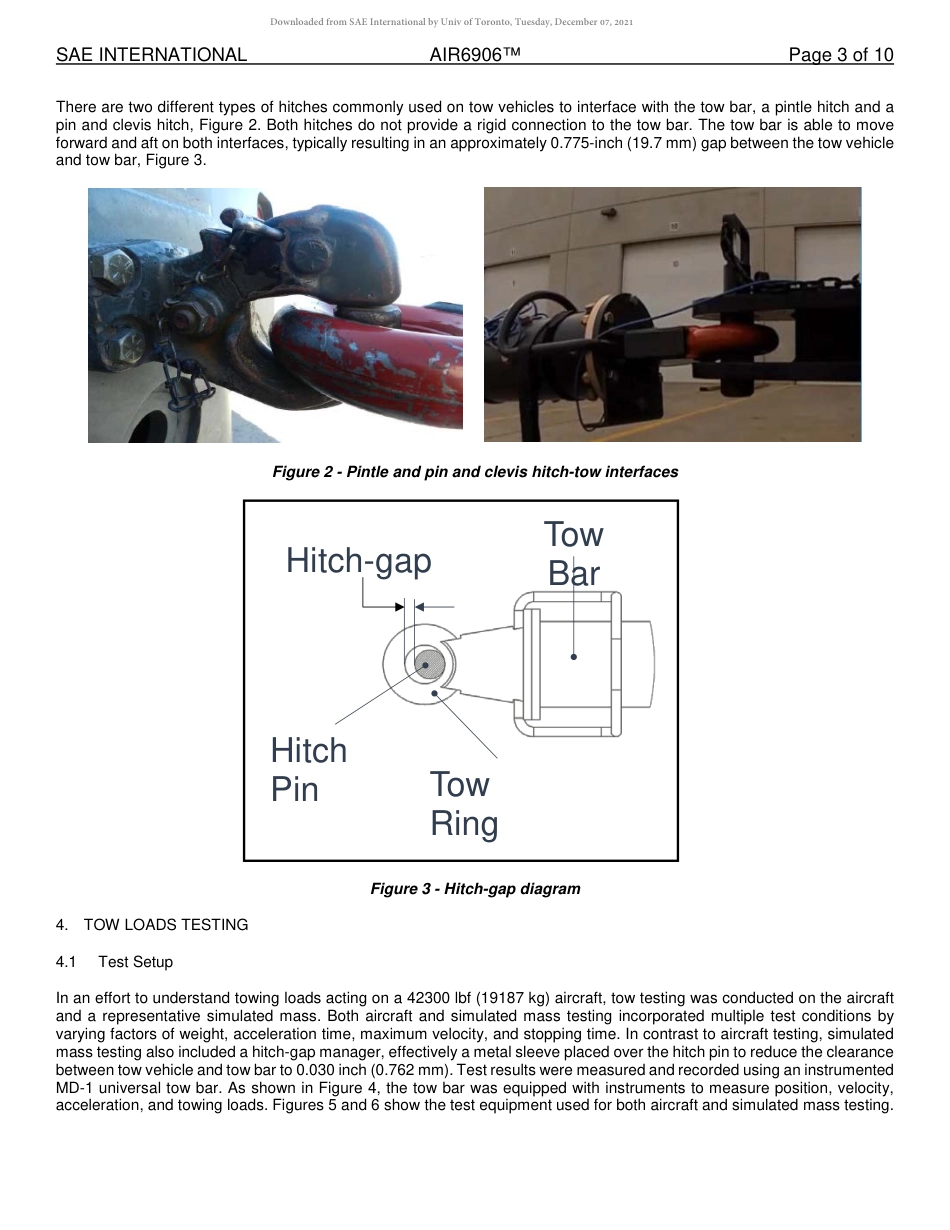 Downloaded from SAE International by Univ of Toronto, Tuesday, December 07, 2021

SAE INTERNATIONAL AIR6906™ Page 3 of 10

There are two different types of hitches commonly used on tow vehicles to interface with the tow bar, a pintle hitch and a pin and clevis hitch, Figure 2. Both hitches do not provide a rigid connection to the tow bar. The tow bar is able to move forward and aft on both interfaces, typically resulting in an approximately 0.775-inch (19.7 mm) gap between the tow vehicle and tow bar, Figure 3.

Figure 2 - Pintle and pin and clevis hitch-tow interfaces

Hitch-gap

Tow Bar

Hitch Pin

Tow Ring

Figure 3 - Hitch-gap diagram

4. TOW LOADS TESTING

4.1 Test Setup

In an effort to understand towing loads acting on a 42300 lbf (19187 kg) aircraft, tow testing was conducted on the aircraft and a representative simulated mass. Both aircraft and simulated mass testing incorporated multiple test conditions by varying factors of weight, acceleration time, maximum velocity, and stopping time. In contrast to aircraft testing, simulated mass testing also included a hitch-gap manager, effectively a metal sleeve placed over the hitch pin to reduce the clearance between tow vehicle and tow bar to 0.030 inch (0.762 mm). Test results were measured and recorded using an instrumented MD-1 universal tow bar. As shown in Figure 4, the tow bar was equipped with instruments to measure position, velocity, acceleration, and towing loads. Figures 5 and 6 show the test equipment used for both aircraft and simulated mass testing.