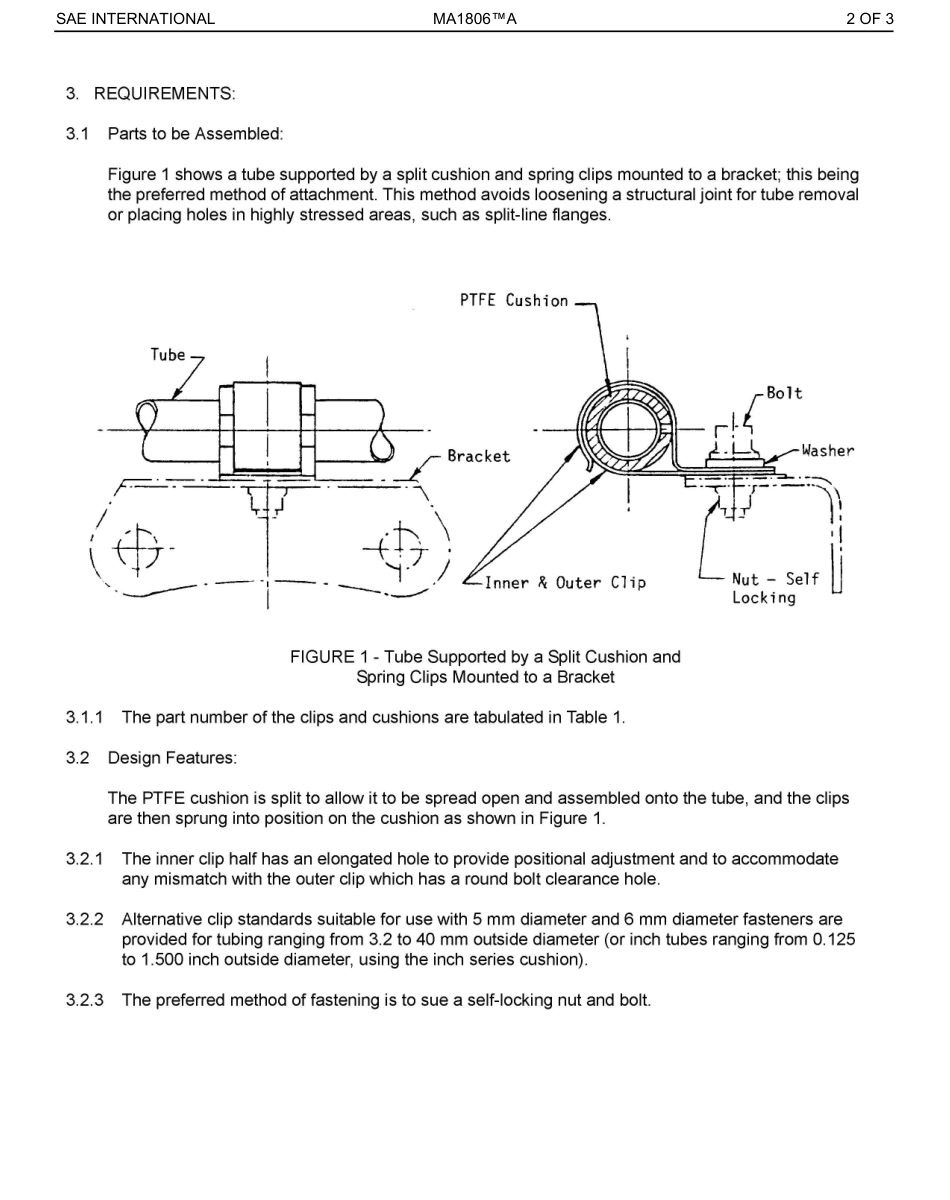 SAE INTERNATIONAL MA1806™A 2 OF 3

3. REQUIREMENTS:

3.1 Parts to be Assembled:

Figure 1 shows a tube supported by a split cushion and spring clips mounted to a bracket; this being the preferred method of attachment. This method avoids loosening a structural joint for tube removal or placing holes in highly stressed areas, such as split-line flanges.

PTFE Cushion

Tube

Bolt

Washer

Bracket

Inner & Outer Clip

Nut - Self Locking

FIGURE 1 - Tube Supported by a Split Cushion and Spring Clips Mounted to a Bracket

3.1.1 The part number of the clips and cushions are tabulated in Table 1.

3.2 Design Features:

The PTFE cushion is split to allow it to be spread open and assembled onto the tube, and the clips are then sprung into position on the cushion as shown in Figure 1.

3.2.1 The inner clip half has an elongated hole to provide positional adjustment and to accommodate any mismatch with the outer clip which has a round bolt clearance hole.

3.2.2 Alternative clip standards suitable for use with 5 mm diameter and 6 mm diameter fasteners are provided for tubing ranging from 3.2 to 40 mm outside diameter (or inch tubes ranging from 0.125 to 1.500 inch outside diameter, using the inch series cushion).

3.2.3 The preferred method of fastening is to sue a self-locking nut and bolt.