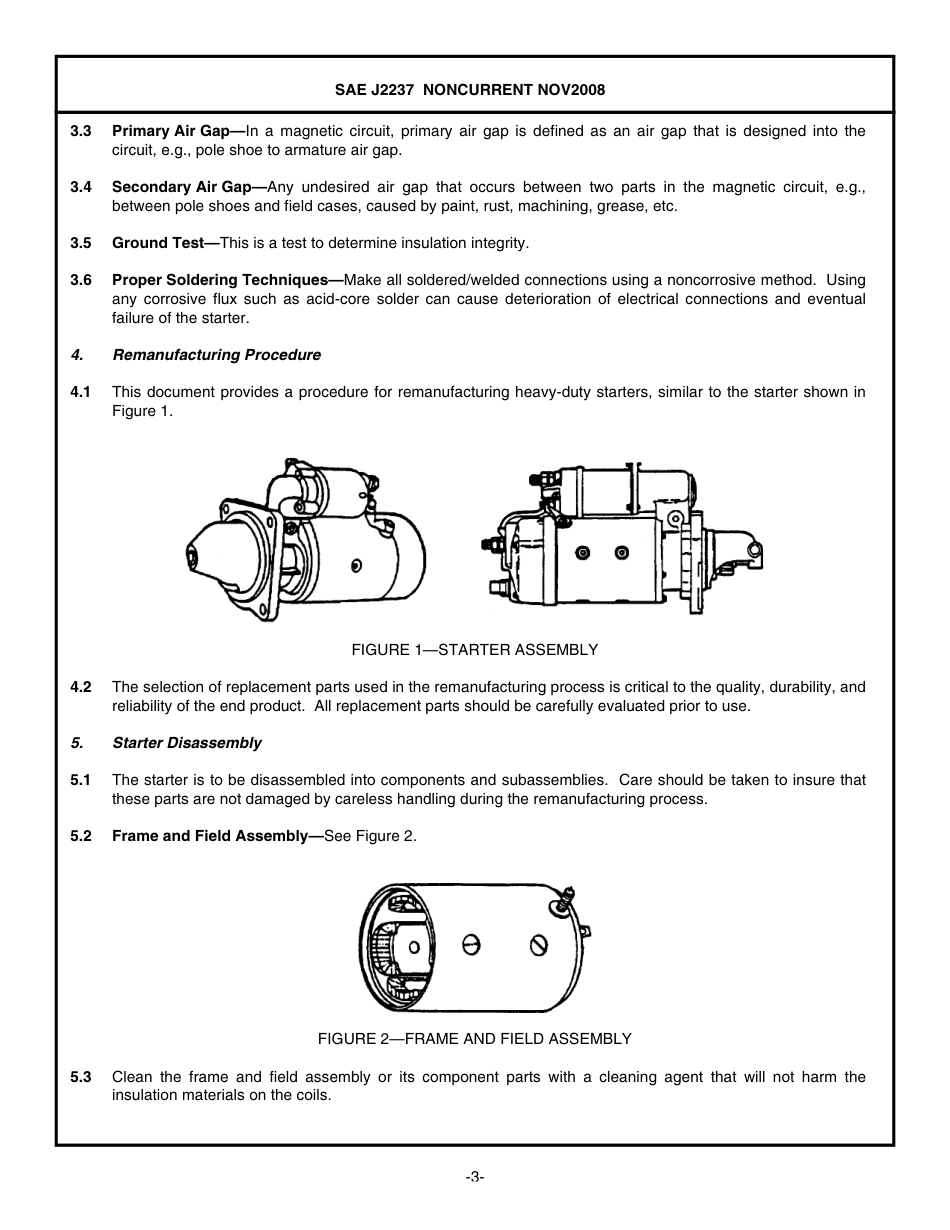 SAE J2237 NONCURRENT NOV2008

3.3 Primary Air Gap—In a magnetic circuit, primary air gap is defined as an air gap that is designed into the circuit, e.g., pole shoe to armature air gap.

3.4 Secondary Air Gap—Any undesired air gap that occurs between two parts in the magnetic circuit, e.g., between pole shoes and field cases, caused by paint, rust, machining, grease, etc.

3.5 Ground Test—This is a test to determine insulation integrity.

3.6 Proper Soldering Techniques—Make all soldered/welded connections using a noncorrosive method. Using any corrosive flux such as acid-core solder can cause deterioration of electrical connections and eventual failure of the starter.

4. Remanufacturing Procedure

4.1 This document provides a procedure for remanufacturing heavy-duty starters, similar to the starter shown in Figure 1.

FIGURE 1—STARTER ASSEMBLY

4.2 The selection of replacement parts used in the remanufacturing process is critical to the quality, durability, and reliability of the end product. All replacement parts should be carefully evaluated prior to use.

5. Starter Disassembly

5.1 The starter is to be disassembled into components and subassemblies. Care should be taken to insure that these parts are not damaged by careless handling during the remanufacturing process.

5.2 Frame and Field Assembly—See Figure 2.

FIGURE 2—FRAME AND FIELD ASSEMBLY

5.3 Clean the frame and field assembly or its component parts with a cleaning agent that will not harm the insulation materials on the coils.

-3-