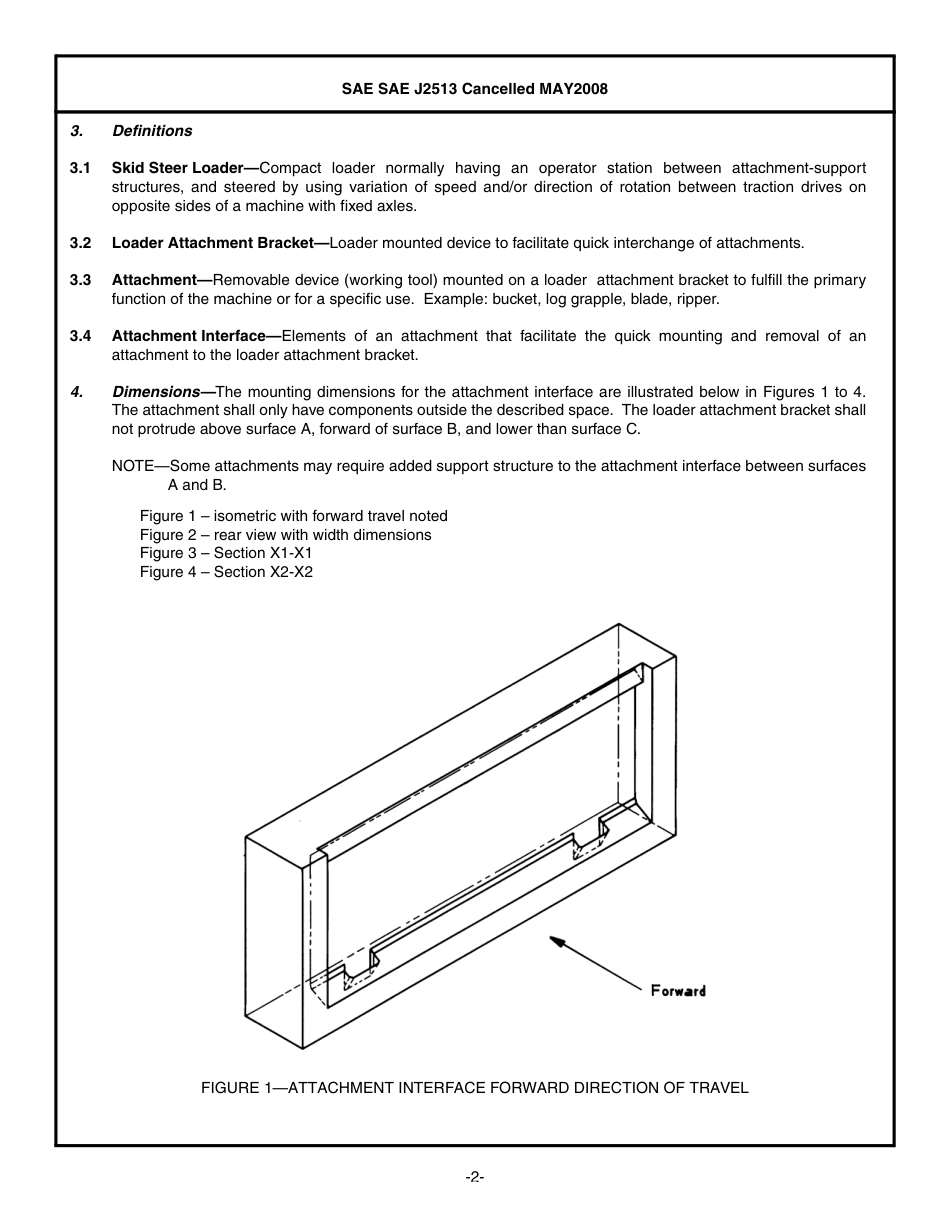 SAE SAE J2513 Cancelled MAY2008

3. Definitions

3.1 Skid Steer Loader—Compact loader normally having an operator station between attachment-support structures, and steered by using variation of speed and/or direction of rotation between traction drives on opposite sides of a machine with fixed axles.

3.2 Loader Attachment Bracket—Loader mounted device to facilitate quick interchange of attachments.

3.3 Attachment—Removable device (working tool) mounted on a loader attachment bracket to fulfill the primary function of the machine or for a specific use. Example: bucket, log grapple, blade, ripper.

3.4 Attachment Interface—Elements of an attachment that facilitate the quick mounting and removal of an attachment to the loader attachment bracket.

4. Dimensions—The mounting dimensions for the attachment interface are illustrated below in Figures 1 to 4. The attachment shall only have components outside the described space. The loader attachment bracket shall not protrude above surface A, forward of surface B, and lower than surface C.

NOTE—Some attachments may require added support structure to the attachment interface between surfaces A and B.

Figure 1 – isometric with forward travel noted
Figure 2 – rear view with width dimensions
Figure 3 – Section X1-X1
Figure 4 – Section X2-X2

Forward

FIGURE 1—ATTACHMENT INTERFACE FORWARD DIRECTION OF TRAVEL

-2-