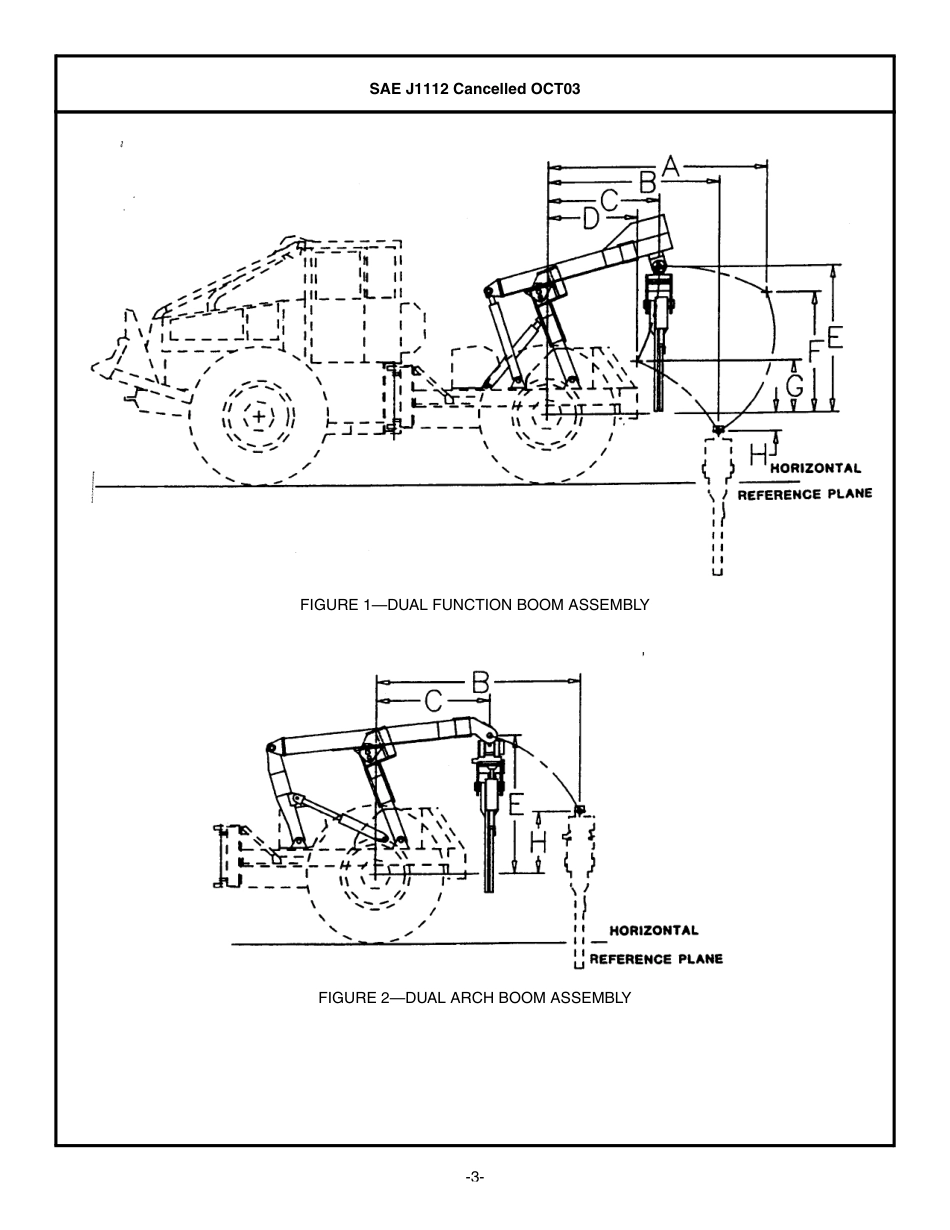 SAE J1112 Cancelled OCT03

A
B
C
D
E
F
G
H
HORIZONTAL
REFERENCE PLANE

FIGURE 1—DUAL FUNCTION BOOM ASSEMBLY

B
C
E
H
HORIZONTAL
REFERENCE PLANE

FIGURE 2—DUAL ARCH BOOM ASSEMBLY

-3-