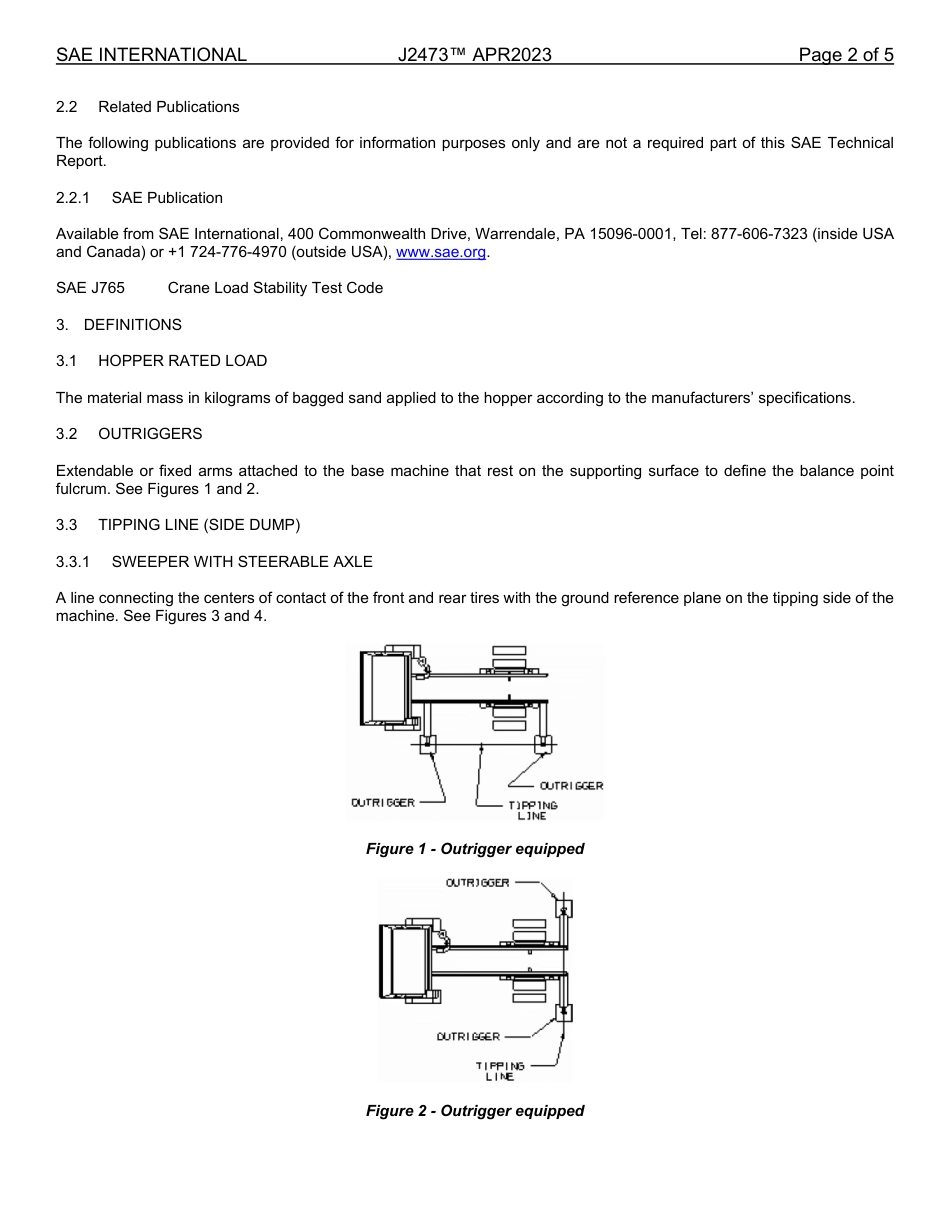 SAE INTERNATIONAL J2473™ APR2023 Page 2 of 5

2.2 Related Publications

The following publications are provided for information purposes only and are not a required part of this SAE Technical Report.

2.2.1 SAE Publication

Available from SAE International, 400 Commonwealth Drive, Warrendale, PA 15096-0001, Tel: 877-606-7323 (inside USA and Canada) or +1 724-776-4970 (outside USA), www.sae.org.

SAE J765 Crane Load Stability Test Code

3. DEFINITIONS

3.1 HOPPER RATED LOAD

The material mass in kilograms of bagged sand applied to the hopper according to the manufacturers' specifications.

3.2 OUTRIGGERS

Extendable or fixed arms attached to the base machine that rest on the supporting surface to define the balance point fulcrum. See Figures 1 and 2.

3.3 TIPPING LINE (SIDE DUMP)

3.3.1 SWEEPER WITH STEERABLE AXLE

A line connecting the centers of contact of the front and rear tires with the ground reference plane on the tipping side of the machine. See Figures 3 and 4.

OUTRIGGER
OUTRIGGER
TIPPING LINE

Figure 1 - Outrigger equipped

OUTRIGGER
OUTRIGGER
TIPPING LINE

Figure 2 - Outrigger equipped