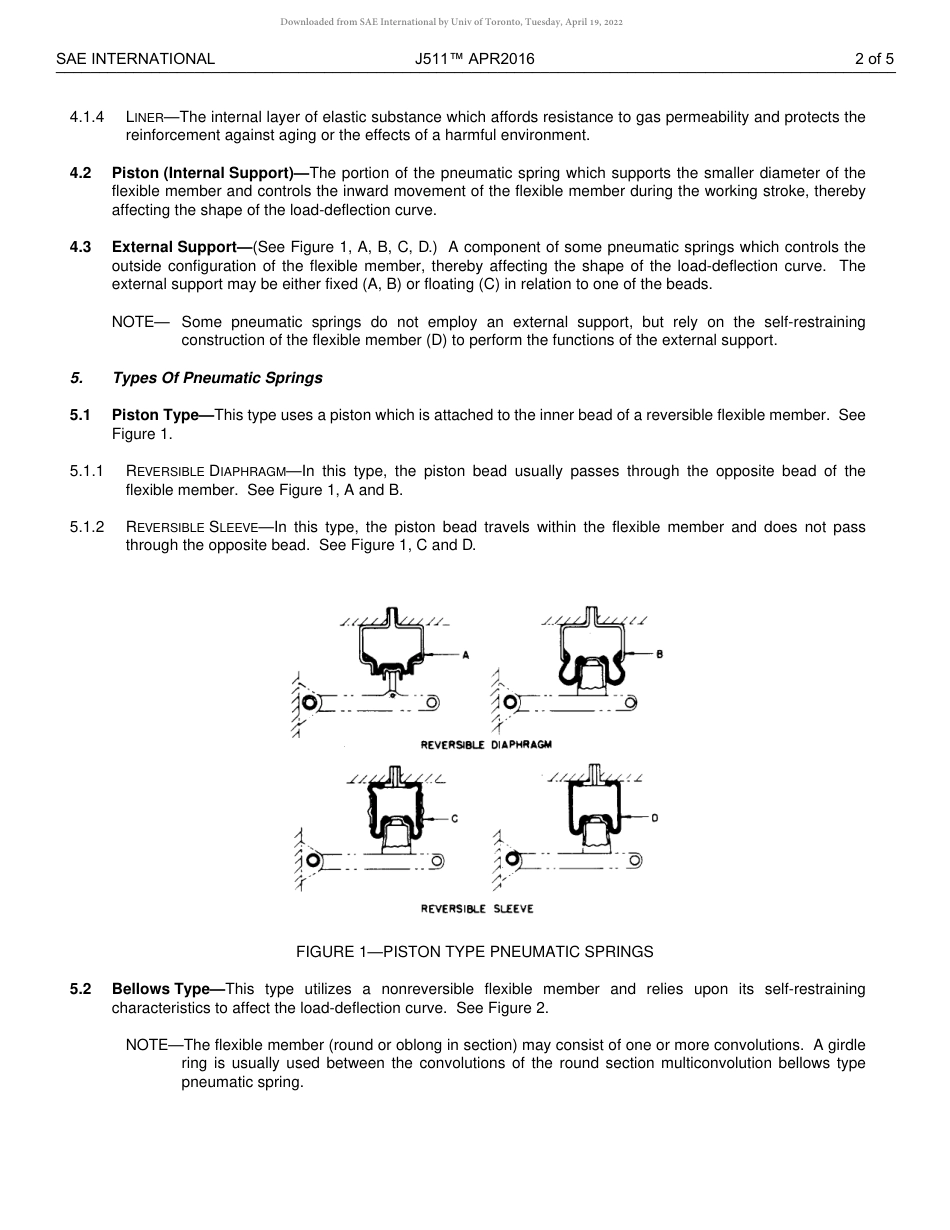 Downloaded from SAE International by Univ of Toronto, Tuesday, April 19, 2022

SAE INTERNATIONAL J511™ APR2016 2 of 5

4.1.4 LINER—The internal layer of elastic substance which affords resistance to gas permeability and protects the reinforcement against aging or the effects of a harmful environment.

4.2 Piston (Internal Support)—The portion of the pneumatic spring which supports the smaller diameter of the flexible member and controls the inward movement of the flexible member during the working stroke, thereby affecting the shape of the load-deflection curve.

4.3 External Support—(See Figure 1, A, B, C, D.) A component of some pneumatic springs which controls the outside configuration of the flexible member, thereby affecting the shape of the load-deflection curve. The external support may be either fixed (A, B) or floating (C) in relation to one of the beads.

NOTE— Some pneumatic springs do not employ an external support, but rely on the self-restraining construction of the flexible member (D) to perform the functions of the external support.

5. Types Of Pneumatic Springs

5.1 Piston Type—This type uses a piston which is attached to the inner bead of a reversible flexible member. See Figure 1.

5.1.1 REVERSIBLE DIAPHRAGM—In this type, the piston bead usually passes through the opposite bead of the flexible member. See Figure 1, A and B.

5.1.2 REVERSIBLE SLEEVE—In this type, the piston bead travels within the flexible member and does not pass through the opposite bead. See Figure 1, C and D.

A

B

REVERSIBLE DIAPHRAGM

C

D

REVERSIBLE SLEEVE

FIGURE 1—PISTON TYPE PNEUMATIC SPRINGS

5.2 Bellows Type—This type utilizes a nonreversible flexible member and relies upon its self-restraining characteristics to affect the load-deflection curve. See Figure 2.

NOTE—The flexible member (round or oblong in section) may consist of one or more convolutions. A girdle ring is usually used between the convolutions of the round section multiconvolution bellows type pneumatic spring.