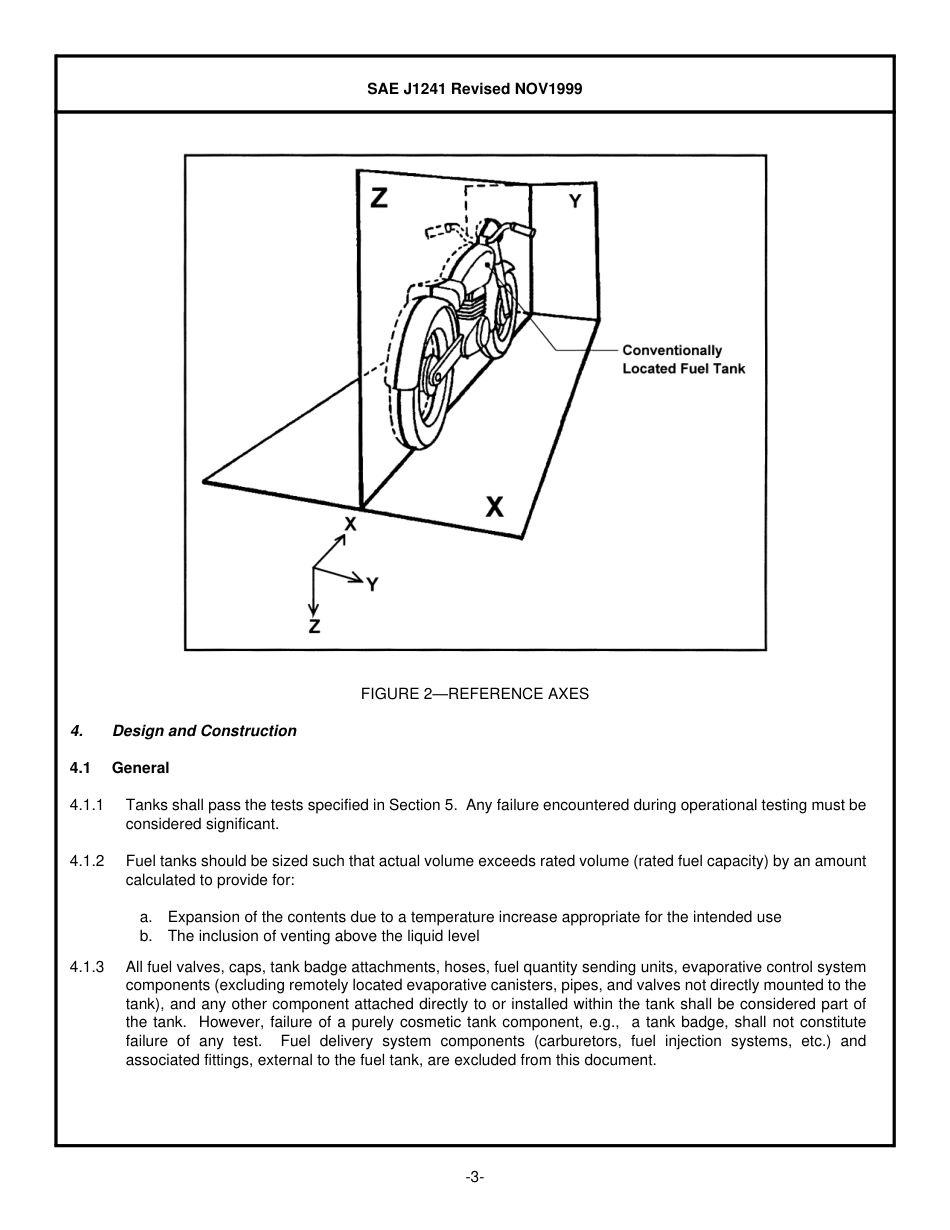 SAE J1241 Revised NOV1999

Z

Y

Conventionally Located Fuel Tank

X

X

Y

Z

FIGURE 2—REFERENCE AXES

4. Design and Construction

4.1 General

4.1.1 Tanks shall pass the tests specified in Section 5. Any failure encountered during operational testing must be considered significant.

4.1.2 Fuel tanks should be sized such that actual volume exceeds rated volume (rated fuel capacity) by an amount calculated to provide for:

a. Expansion of the contents due to a temperature increase appropriate for the intended use
b. The inclusion of venting above the liquid level

4.1.3 All fuel valves, caps, tank badge attachments, hoses, fuel quantity sending units, evaporative control system components (excluding remotely located evaporative canisters, pipes, and valves not directly mounted to the tank), and any other component attached directly to or installed within the tank shall be considered part of the tank. However, failure of a purely cosmetic tank component, e.g., a tank badge, shall not constitute failure of any test. Fuel delivery system components (carburetors, fuel injection systems, etc.) and associated fittings, external to the fuel tank, are excluded from this document.

-3-