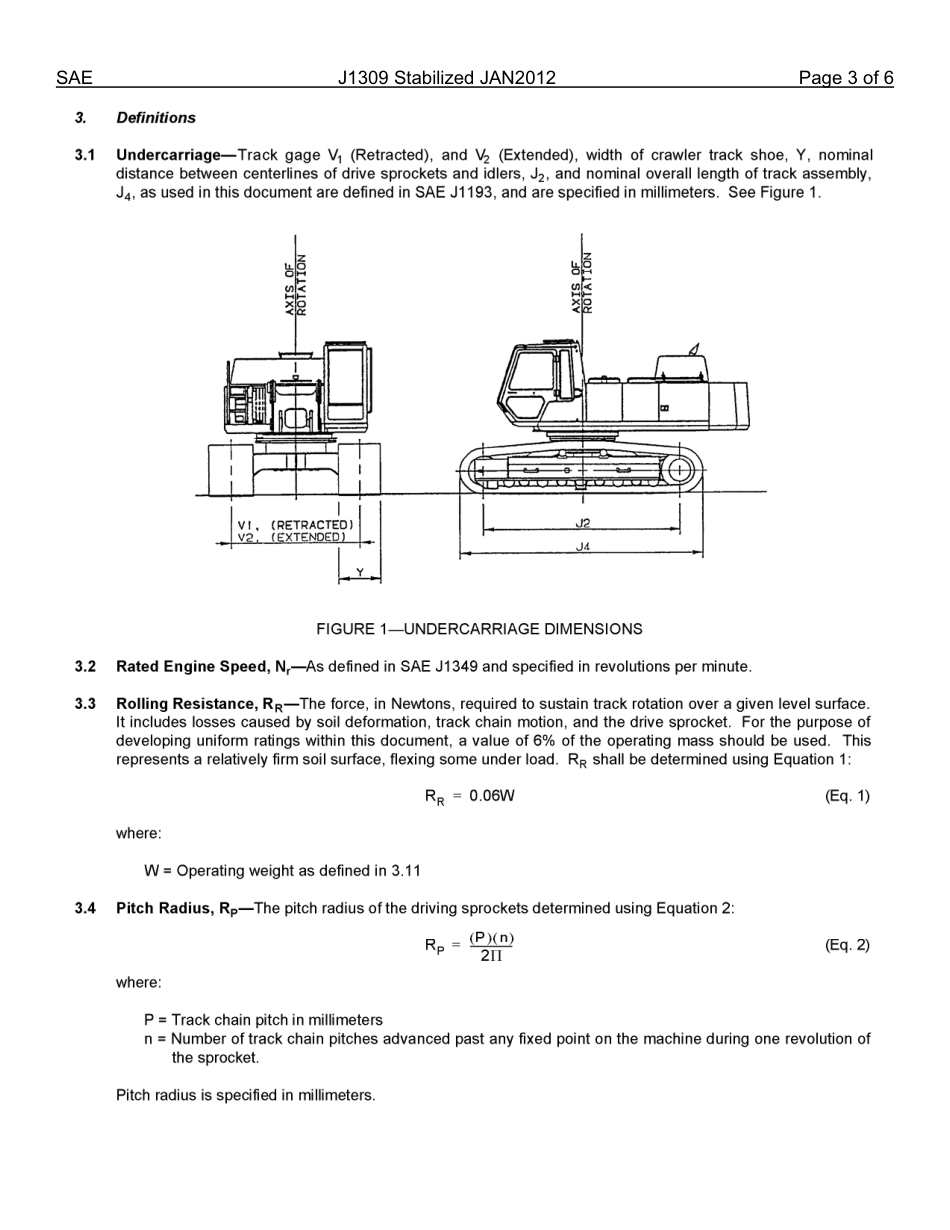 SAE J1309 Stabilized JAN2012 Page 3 of 6

3. Definitions

3.1 Undercarriage—Track gage $V_1$ (Retracted), and $V_2$ (Extended), width of crawler track shoe, Y, nominal distance between centerlines of drive sprockets and idlers, $J_2$, and nominal overall length of track assembly, $J_4$, as used in this document are defined in SAE J1193, and are specified in millimeters. See Figure 1.

AXIS OF ROTATION

AXIS OF ROTATION

V1, (RETRACTED)
V2, (EXTENDED)

Y

J2

J4

FIGURE 1—UNDERCARRIAGE DIMENSIONS

3.2 Rated Engine Speed, $N_r$—As defined in SAE J1349 and specified in revolutions per minute.

3.3 Rolling Resistance, $R_R$—The force, in Newtons, required to sustain track rotation over a given level surface. It includes losses caused by soil deformation, track chain motion, and the drive sprocket. For the purpose of developing uniform ratings within this document, a value of 6% of the operating mass should be used. This represents a relatively firm soil surface, flexing some under load. $R_R$ shall be determined using Equation 1:

$R_R = 0.06W$ (Eq. 1)

where:

W = Operating weight as defined in 3.11

3.4 Pitch Radius, $R_P$—The pitch radius of the driving sprockets determined using Equation 2:

$R_P = \frac{(P)(n)}{2\Pi}$ (Eq. 2)

where:

P = Track chain pitch in millimeters
n = Number of track chain pitches advanced past any fixed point on the machine during one revolution of the sprocket.

Pitch radius is specified in millimeters.