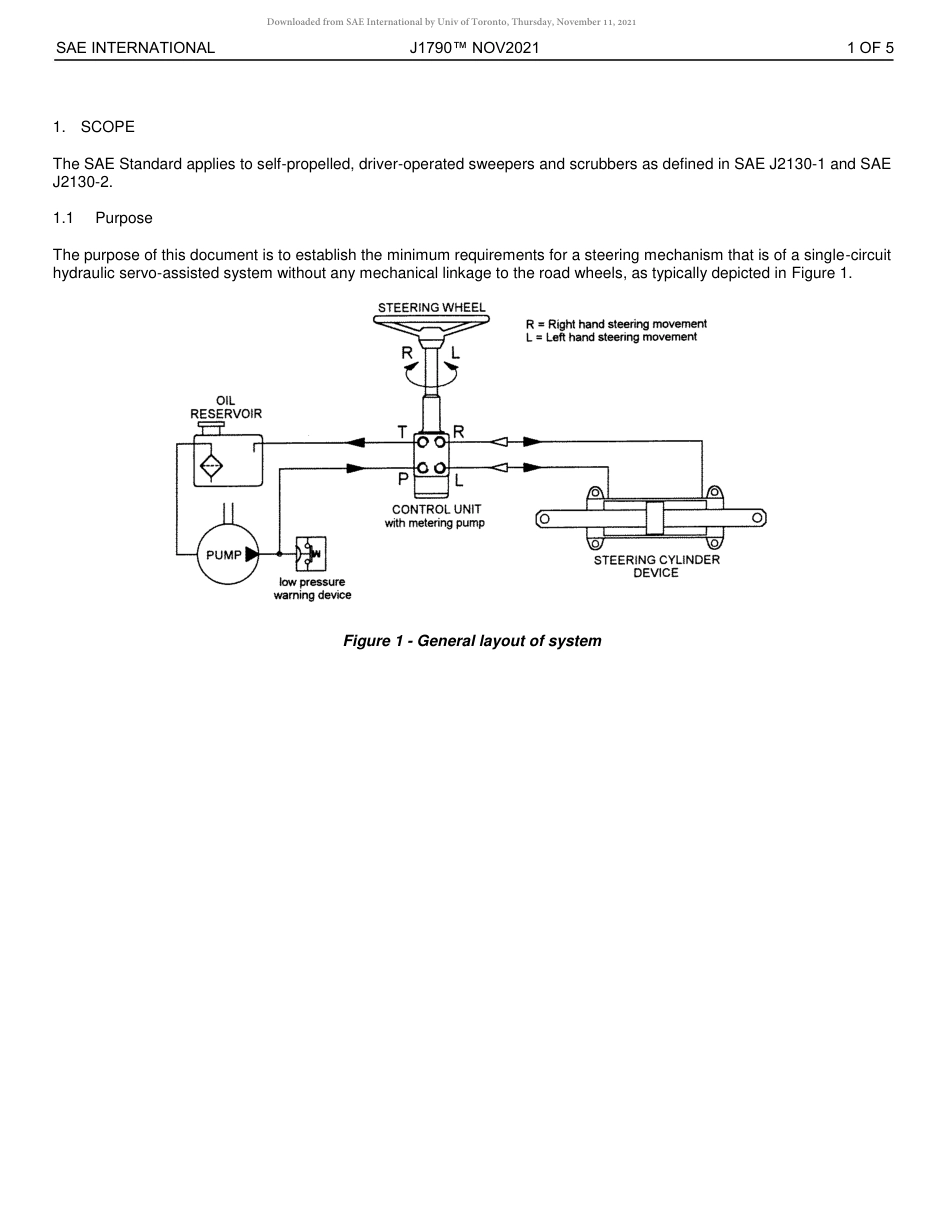 Downloaded from SAE International by Univ of Toronto, Thursday, November 11, 2021

SAE INTERNATIONAL J1790™ NOV2021 1 OF 5

1. SCOPE

The SAE Standard applies to self-propelled, driver-operated sweepers and scrubbers as defined in SAE J2130-1 and SAE J2130-2.

1.1 Purpose

The purpose of this document is to establish the minimum requirements for a steering mechanism that is of a single-circuit hydraulic servo-assisted system without any mechanical linkage to the road wheels, as typically depicted in Figure 1.

STEERING WHEEL
R = Right hand steering movement
L = Left hand steering movement
R L
OIL RESERVOIR
T R
P L
CONTROL UNIT with metering pump
PUMP
low pressure warning device
STEERING CYLINDER DEVICE

Figure 1 - General layout of system