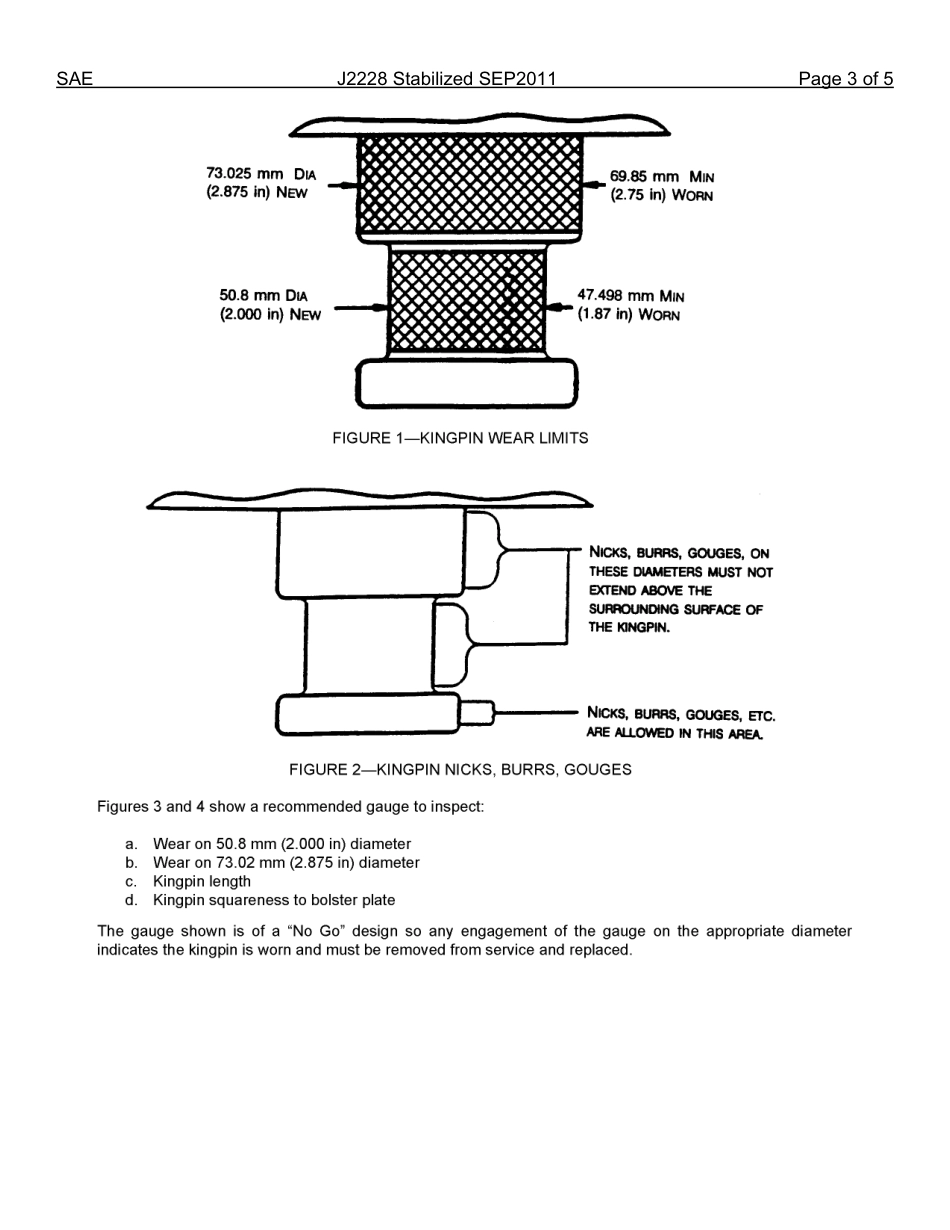 SAE J2228 Stabilized SEP2011 Page 3 of 5

73.025 mm DIA
(2.875 in) NEW

69.85 mm MIN
(2.75 in) WORN

50.8 mm DIA
(2.000 in) NEW

47.498 mm MIN
(1.87 in) WORN

FIGURE 1—KINGPIN WEAR LIMITS

NICKS, BURRS, GOUGES, ON THESE DIAMETERS MUST NOT EXTEND ABOVE THE SURROUNDING SURFACE OF THE KINGPIN.

NICKS, BURRS, GOUGES, ETC. ARE ALLOWED IN THIS AREA.

FIGURE 2—KINGPIN NICKS, BURRS, GOUGES

Figures 3 and 4 show a recommended gauge to inspect:

a. Wear on 50.8 mm (2.000 in) diameter
b. Wear on 73.02 mm (2.875 in) diameter
c. Kingpin length
d. Kingpin squareness to bolster plate

The gauge shown is of a “No Go” design so any engagement of the gauge on the appropriate diameter indicates the kingpin is worn and must be removed from service and replaced.