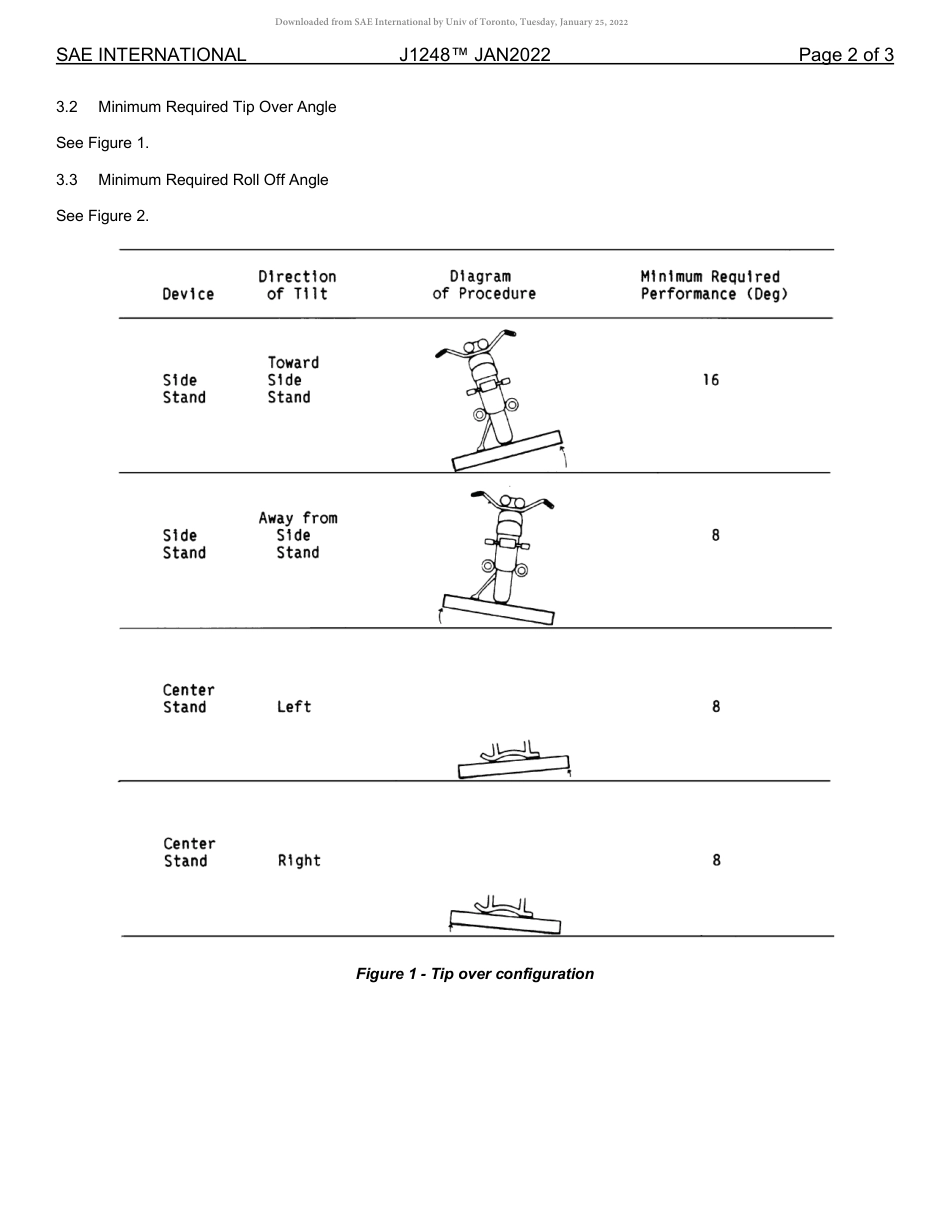 Downloaded from SAE International by Univ of Toronto, Tuesday, January 25, 2022

SAE INTERNATIONAL J1248™ JAN2022 Page 2 of 3

3.2 Minimum Required Tip Over Angle

See Figure 1.

3.3 Minimum Required Roll Off Angle

See Figure 2.

| Device | Direction of Tilt | Diagram of Procedure | Minimum Required Performance (Deg) |
|---|---|---|---|
| Side Stand | Toward Side Stand | | 16 |
| Side Stand | Away from Side Stand | | 8 |
| Center Stand | Left | | 8 |
| Center Stand | Right | | 8 |

Figure 1 - Tip over configuration