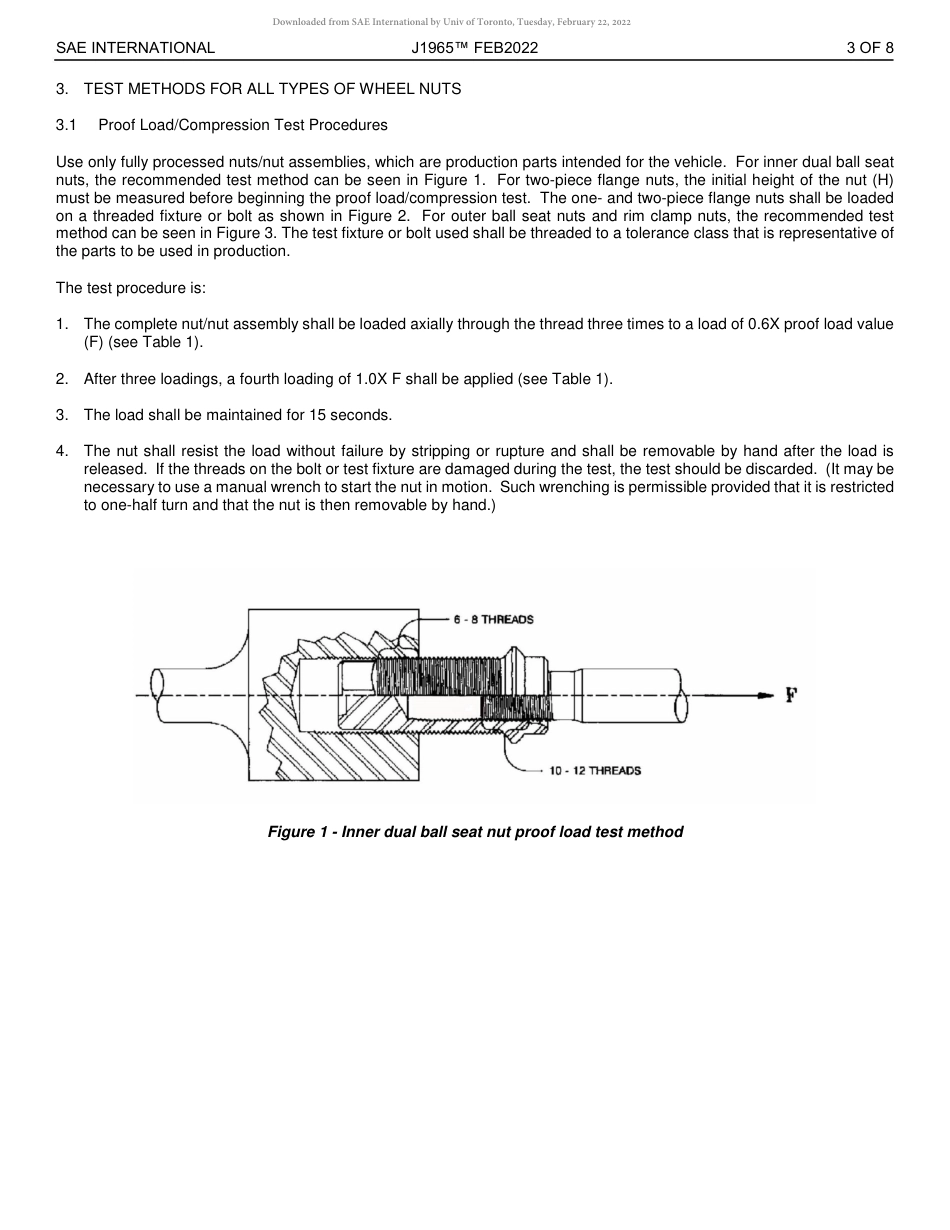 Downloaded from SAE International by Univ of Toronto, Tuesday, February 22, 2022

SAE INTERNATIONAL J1965™ FEB2022 3 OF 8

3. TEST METHODS FOR ALL TYPES OF WHEEL NUTS

3.1 Proof Load/Compression Test Procedures

Use only fully processed nuts/nut assemblies, which are production parts intended for the vehicle. For inner dual ball seat nuts, the recommended test method can be seen in Figure 1. For two-piece flange nuts, the initial height of the nut (H) must be measured before beginning the proof load/compression test. The one- and two-piece flange nuts shall be loaded on a threaded fixture or bolt as shown in Figure 2. For outer ball seat nuts and rim clamp nuts, the recommended test method can be seen in Figure 3. The test fixture or bolt used shall be threaded to a tolerance class that is representative of the parts to be used in production.

The test procedure is:

1. The complete nut/nut assembly shall be loaded axially through the thread three times to a load of 0.6X proof load value (F) (see Table 1).

2. After three loadings, a fourth loading of 1.0X F shall be applied (see Table 1).

3. The load shall be maintained for 15 seconds.

4. The nut shall resist the load without failure by stripping or rupture and shall be removable by hand after the load is released. If the threads on the bolt or test fixture are damaged during the test, the test should be discarded. (It may be necessary to use a manual wrench to start the nut in motion. Such wrenching is permissible provided that it is restricted to one-half turn and that the nut is then removable by hand.)

6 - 8 THREADS

F

10 - 12 THREADS

Figure 1 - Inner dual ball seat nut proof load test method