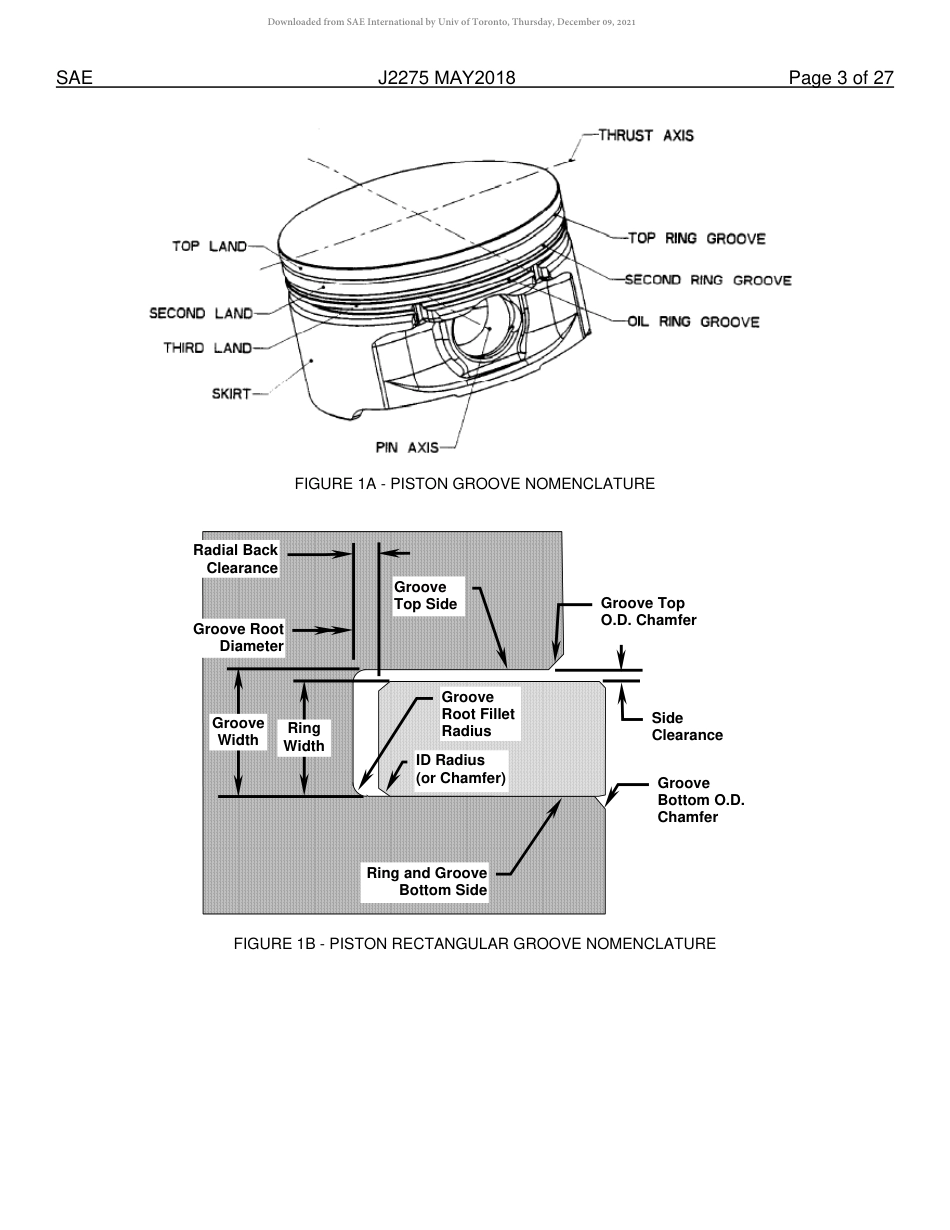 Downloaded from SAE International by Univ of Toronto, Thursday, December 09, 2021

SAE J2275 MAY2018 Page 3 of 27

THRUST AXIS
TOP LAND
TOP RING GROOVE
SECOND RING GROOVE
SECOND LAND
OIL RING GROOVE
THIRD LAND
SKIRT
PIN AXIS

FIGURE 1A - PISTON GROOVE NOMENCLATURE

Radial Back Clearance
Groove Top Side
Groove Top O.D. Chamfer
Groove Root Diameter
Groove Width
Ring Width
Groove Root Fillet Radius
Side Clearance
ID Radius (or Chamfer)
Groove Bottom O.D. Chamfer
Ring and Groove Bottom Side

FIGURE 1B - PISTON RECTANGULAR GROOVE NOMENCLATURE