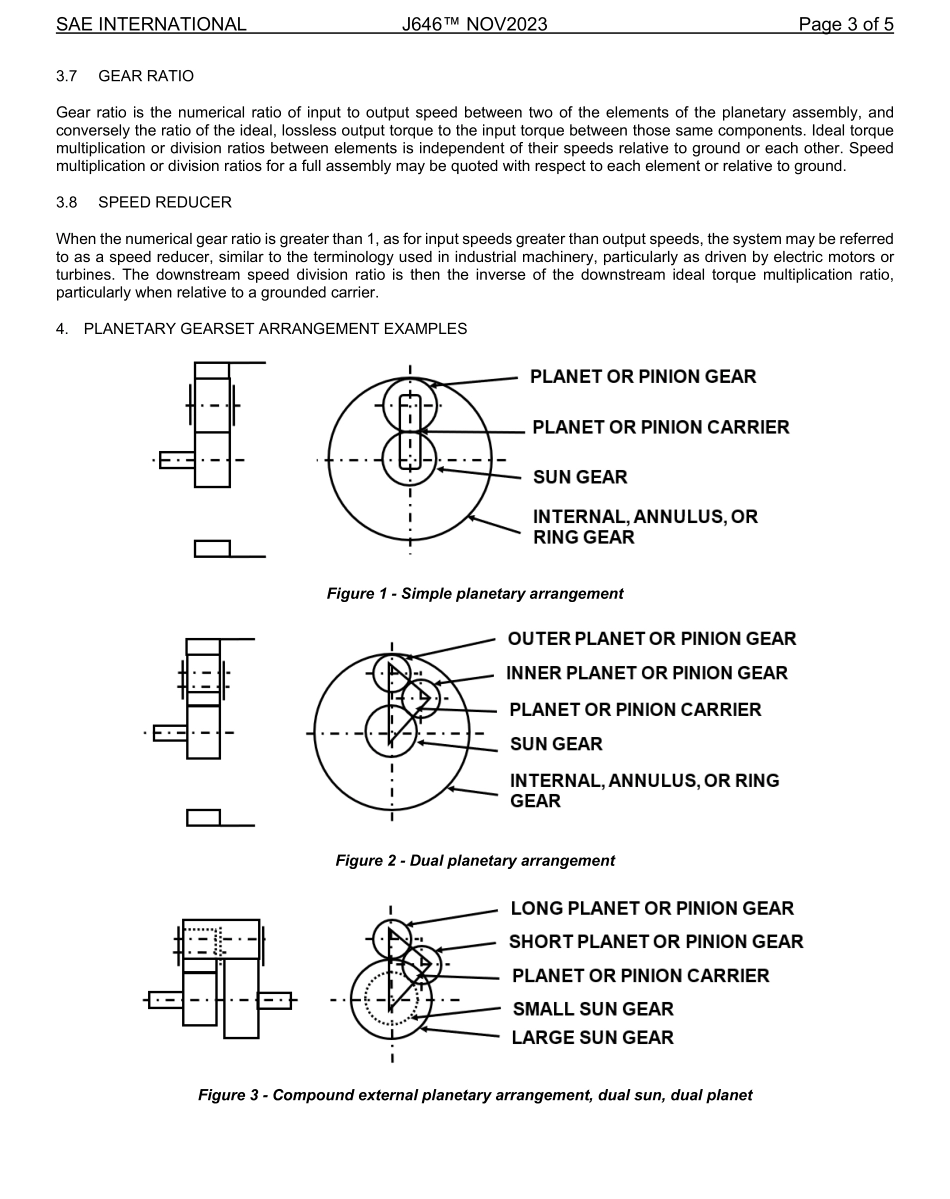 SAE INTERNATIONAL J646™ NOV2023 Page 3 of 5

3.7 GEAR RATIO

Gear ratio is the numerical ratio of input to output speed between two of the elements of the planetary assembly, and conversely the ratio of the ideal, lossless output torque to the input torque between those same components. Ideal torque multiplication or division ratios between elements is independent of their speeds relative to ground or each other. Speed multiplication or division ratios for a full assembly may be quoted with respect to each element or relative to ground.

3.8 SPEED REDUCER

When the numerical gear ratio is greater than 1, as for input speeds greater than output speeds, the system may be referred to as a speed reducer, similar to the terminology used in industrial machinery, particularly as driven by electric motors or turbines. The downstream speed division ratio is then the inverse of the downstream ideal torque multiplication ratio, particularly when relative to a grounded carrier.

4. PLANETARY GEARSET ARRANGEMENT EXAMPLES

PLANET OR PINION GEAR
PLANET OR PINION CARRIER
SUN GEAR
INTERNAL, ANNULUS, OR RING GEAR

Figure 1 - Simple planetary arrangement

OUTER PLANET OR PINION GEAR
INNER PLANET OR PINION GEAR
PLANET OR PINION CARRIER
SUN GEAR
INTERNAL, ANNULUS, OR RING GEAR

Figure 2 - Dual planetary arrangement

LONG PLANET OR PINION GEAR
SHORT PLANET OR PINION GEAR
PLANET OR PINION CARRIER
SMALL SUN GEAR
LARGE SUN GEAR

Figure 3 - Compound external planetary arrangement, dual sun, dual planet