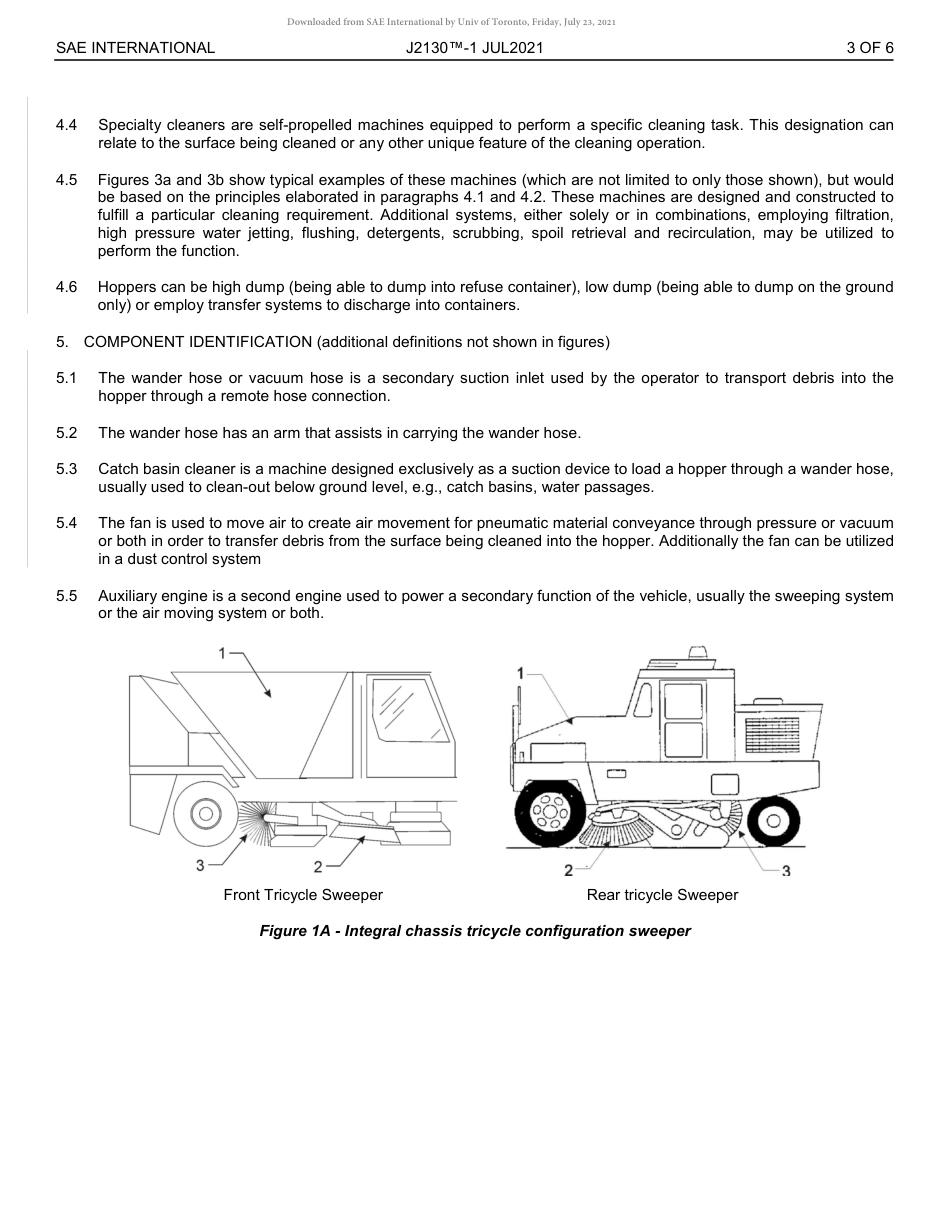 Downloaded from SAE International by Univ of Toronto, Friday, July 23, 2021

SAE INTERNATIONAL J2130™-1 JUL2021 3 OF 6

4.4 Specialty cleaners are self-propelled machines equipped to perform a specific cleaning task. This designation can relate to the surface being cleaned or any other unique feature of the cleaning operation.

4.5 Figures 3a and 3b show typical examples of these machines (which are not limited to only those shown), but would be based on the principles elaborated in paragraphs 4.1 and 4.2. These machines are designed and constructed to fulfill a particular cleaning requirement. Additional systems, either solely or in combinations, employing filtration, high pressure water jetting, flushing, detergents, scrubbing, spoil retrieval and recirculation, may be utilized to perform the function.

4.6 Hoppers can be high dump (being able to dump into refuse container), low dump (being able to dump on the ground only) or employ transfer systems to discharge into containers.

5. COMPONENT IDENTIFICATION (additional definitions not shown in figures)

5.1 The wander hose or vacuum hose is a secondary suction inlet used by the operator to transport debris into the hopper through a remote hose connection.

5.2 The wander hose has an arm that assists in carrying the wander hose.

5.3 Catch basin cleaner is a machine designed exclusively as a suction device to load a hopper through a wander hose, usually used to clean-out below ground level, e.g., catch basins, water passages.

5.4 The fan is used to move air to create air movement for pneumatic material conveyance through pressure or vacuum or both in order to transfer debris from the surface being cleaned into the hopper. Additionally the fan can be utilized in a dust control system

5.5 Auxiliary engine is a second engine used to power a secondary function of the vehicle, usually the sweeping system or the air moving system or both.

1
3
2
Front Tricycle Sweeper

1
2
3
Rear tricycle Sweeper

Figure 1A - Integral chassis tricycle configuration sweeper