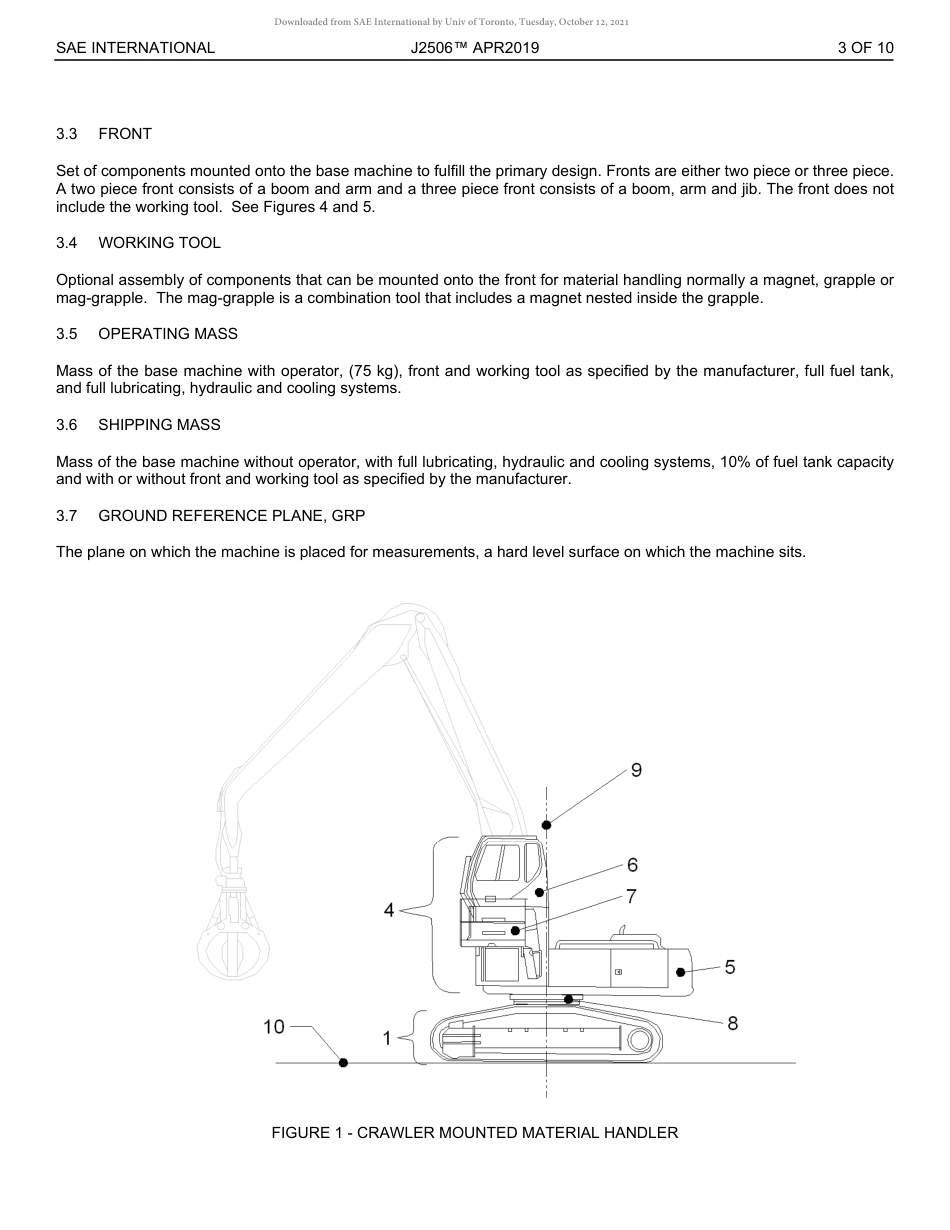 Downloaded from SAE International by Univ of Toronto, Tuesday, October 12, 2021

SAE INTERNATIONAL J2506™ APR2019 3 OF 10

3.3 FRONT

Set of components mounted onto the base machine to fulfill the primary design. Fronts are either two piece or three piece. A two piece front consists of a boom and arm and a three piece front consists of a boom, arm and jib. The front does not include the working tool. See Figures 4 and 5.

3.4 WORKING TOOL

Optional assembly of components that can be mounted onto the front for material handling normally a magnet, grapple or mag-grapple. The mag-grapple is a combination tool that includes a magnet nested inside the grapple.

3.5 OPERATING MASS

Mass of the base machine with operator, (75 kg), front and working tool as specified by the manufacturer, full fuel tank, and full lubricating, hydraulic and cooling systems.

3.6 SHIPPING MASS

Mass of the base machine without operator, with full lubricating, hydraulic and cooling systems, 10% of fuel tank capacity and with or without front and working tool as specified by the manufacturer.

3.7 GROUND REFERENCE PLANE, GRP

The plane on which the machine is placed for measurements, a hard level surface on which the machine sits.

9
6
7
4
5
8
10
1

FIGURE 1 - CRAWLER MOUNTED MATERIAL HANDLER