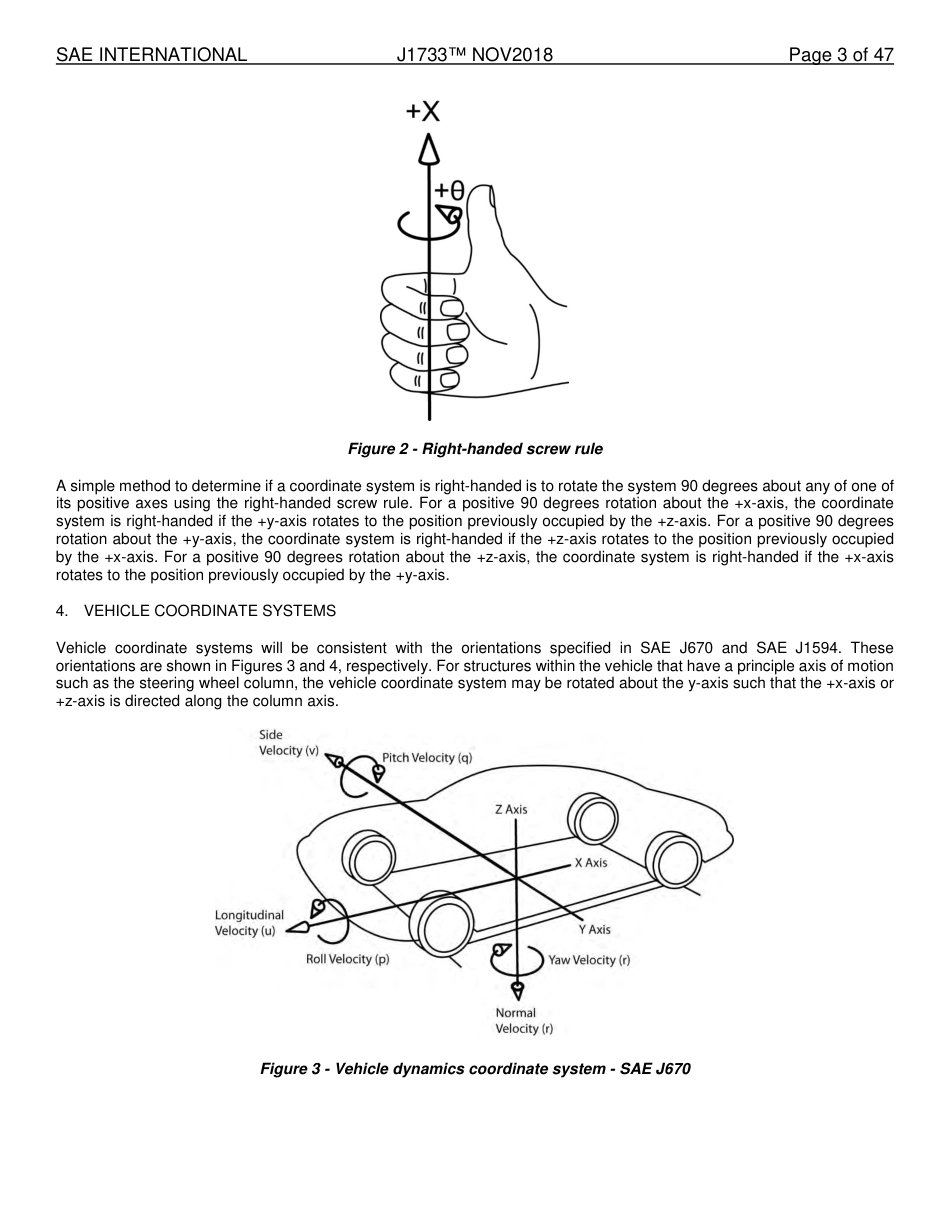 SAE INTERNATIONAL J1733™ NOV2018 Page 3 of 47

+X

+θ

Figure 2 - Right-handed screw rule

A simple method to determine if a coordinate system is right-handed is to rotate the system 90 degrees about any of one of its positive axes using the right-handed screw rule. For a positive 90 degrees rotation about the +x-axis, the coordinate system is right-handed if the +y-axis rotates to the position previously occupied by the +z-axis. For a positive 90 degrees rotation about the +y-axis, the coordinate system is right-handed if the +z-axis rotates to the position previously occupied by the +x-axis. For a positive 90 degrees rotation about the +z-axis, the coordinate system is right-handed if the +x-axis rotates to the position previously occupied by the +y-axis.

4. VEHICLE COORDINATE SYSTEMS

Vehicle coordinate systems will be consistent with the orientations specified in SAE J670 and SAE J1594. These orientations are shown in Figures 3 and 4, respectively. For structures within the vehicle that have a principle axis of motion such as the steering wheel column, the vehicle coordinate system may be rotated about the y-axis such that the +x-axis or +z-axis is directed along the column axis.

Side Velocity (v)

Pitch Velocity (q)

Z Axis

X Axis

Longitudinal Velocity (u)

Y Axis

Roll Velocity (p)

Yaw Velocity (r)

Normal Velocity (r)

Figure 3 - Vehicle dynamics coordinate system - SAE J670