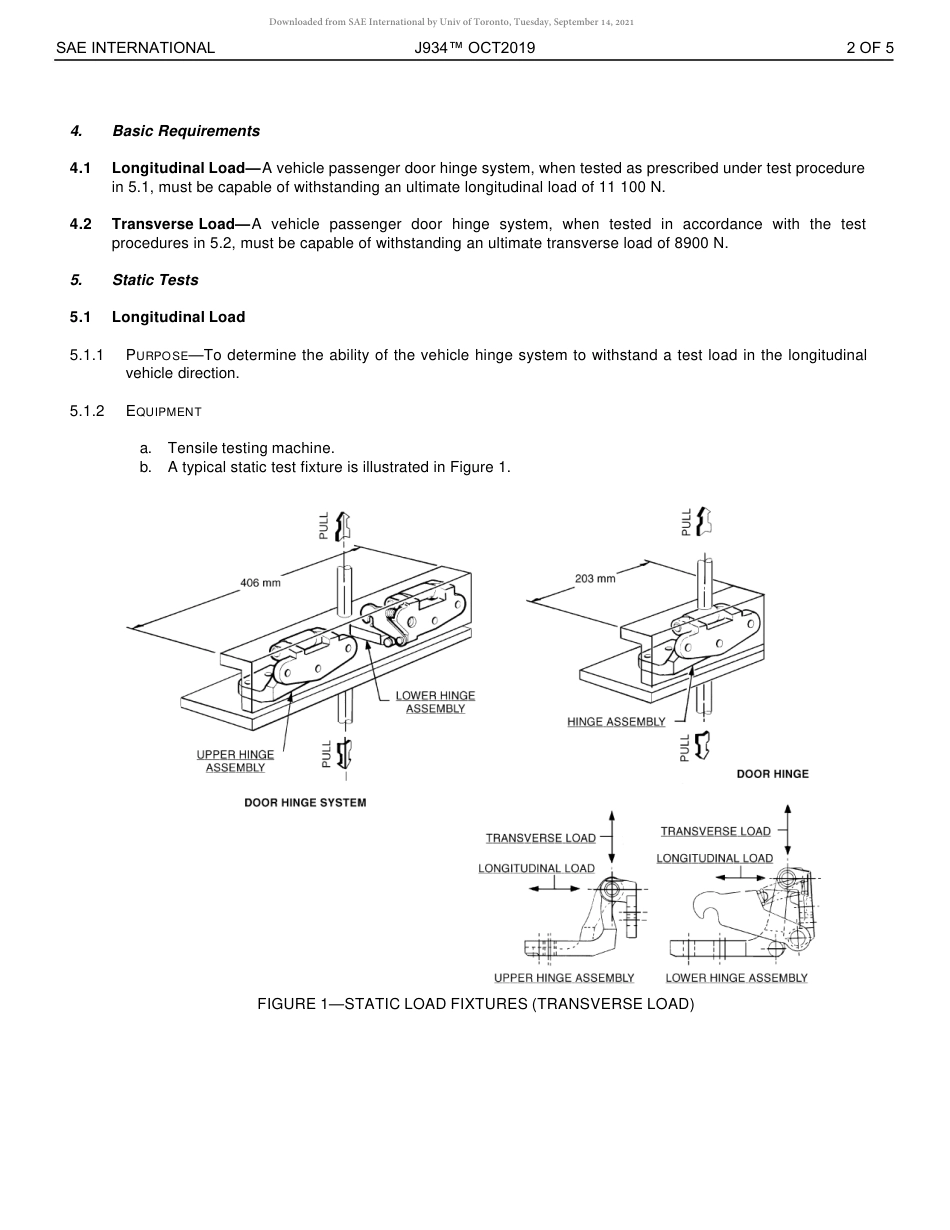 Downloaded from SAE International by Univ of Toronto, Tuesday, September 14, 2021

SAE INTERNATIONAL J934™ OCT2019 2 OF 5

4. Basic Requirements

4.1 Longitudinal Load—A vehicle passenger door hinge system, when tested as prescribed under test procedure in 5.1, must be capable of withstanding an ultimate longitudinal load of 11 100 N.

4.2 Transverse Load—A vehicle passenger door hinge system, when tested in accordance with the test procedures in 5.2, must be capable of withstanding an ultimate transverse load of 8900 N.

5. Static Tests

5.1 Longitudinal Load

5.1.1 PURPOSE—To determine the ability of the vehicle hinge system to withstand a test load in the longitudinal vehicle direction.

5.1.2 EQUIPMENT

a. Tensile testing machine.
b. A typical static test fixture is illustrated in Figure 1.

PULL
406 mm
LOWER HINGE ASSEMBLY
UPPER HINGE ASSEMBLY
PULL
DOOR HINGE SYSTEM

PULL
203 mm
HINGE ASSEMBLY
PULL
DOOR HINGE

TRANSVERSE LOAD
LONGITUDINAL LOAD
UPPER HINGE ASSEMBLY

TRANSVERSE LOAD
LONGITUDINAL LOAD
LOWER HINGE ASSEMBLY

FIGURE 1—STATIC LOAD FIXTURES (TRANSVERSE LOAD)