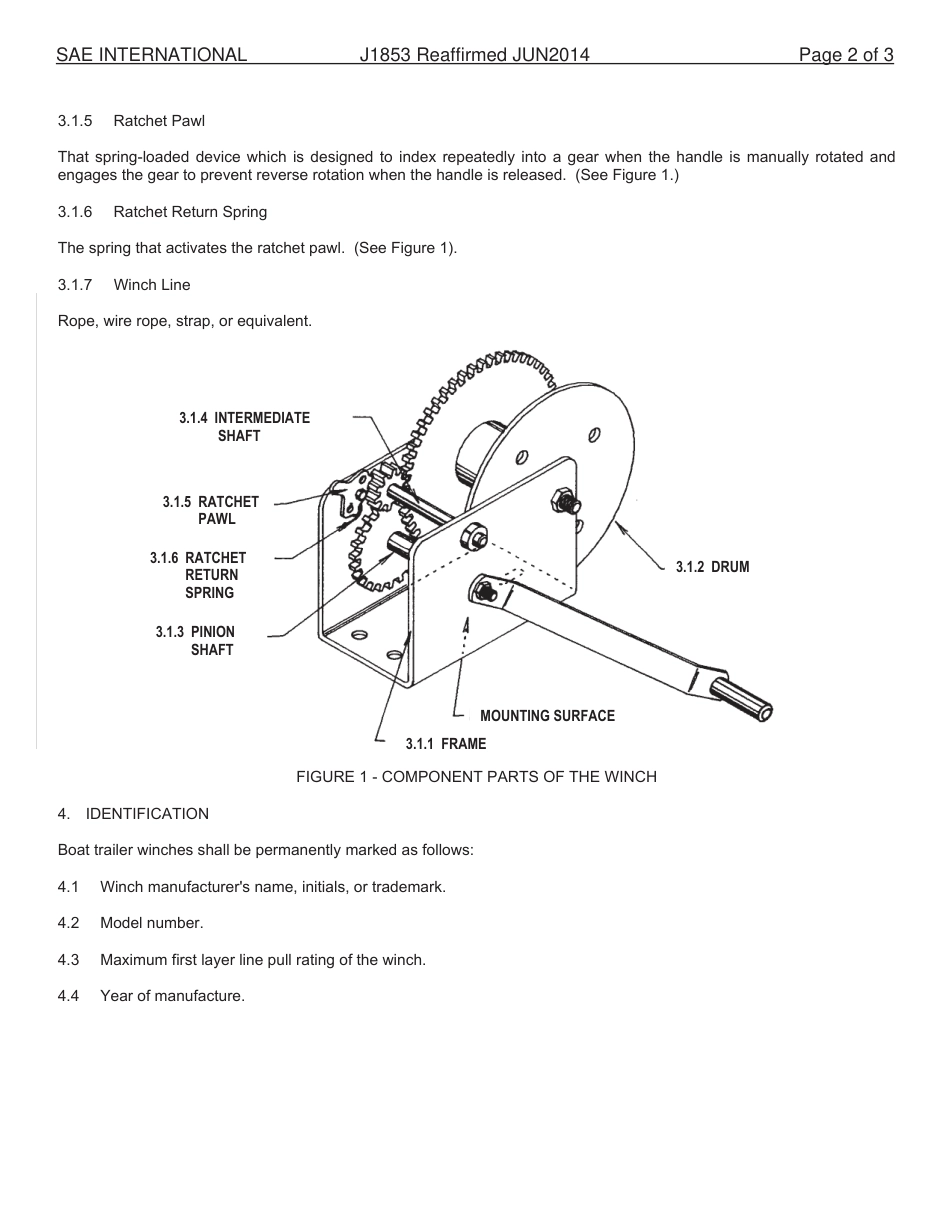 SAE INTERNATIONAL J1853 Reaffirmed JUN2014 Page 2 of 3

3.1.5 Ratchet Pawl

That spring-loaded device which is designed to index repeatedly into a gear when the handle is manually rotated and engages the gear to prevent reverse rotation when the handle is released. (See Figure 1.)

3.1.6 Ratchet Return Spring

The spring that activates the ratchet pawl. (See Figure 1).

3.1.7 Winch Line

Rope, wire rope, strap, or equivalent.

3.1.4 INTERMEDIATE SHAFT

3.1.5 RATCHET PAWL

3.1.6 RATCHET RETURN SPRING

3.1.3 PINION SHAFT

3.1.2 DRUM

MOUNTING SURFACE

3.1.1 FRAME

FIGURE 1 - COMPONENT PARTS OF THE WINCH

4. IDENTIFICATION

Boat trailer winches shall be permanently marked as follows:

4.1 Winch manufacturer's name, initials, or trademark.

4.2 Model number.

4.3 Maximum first layer line pull rating of the winch.

4.4 Year of manufacture.