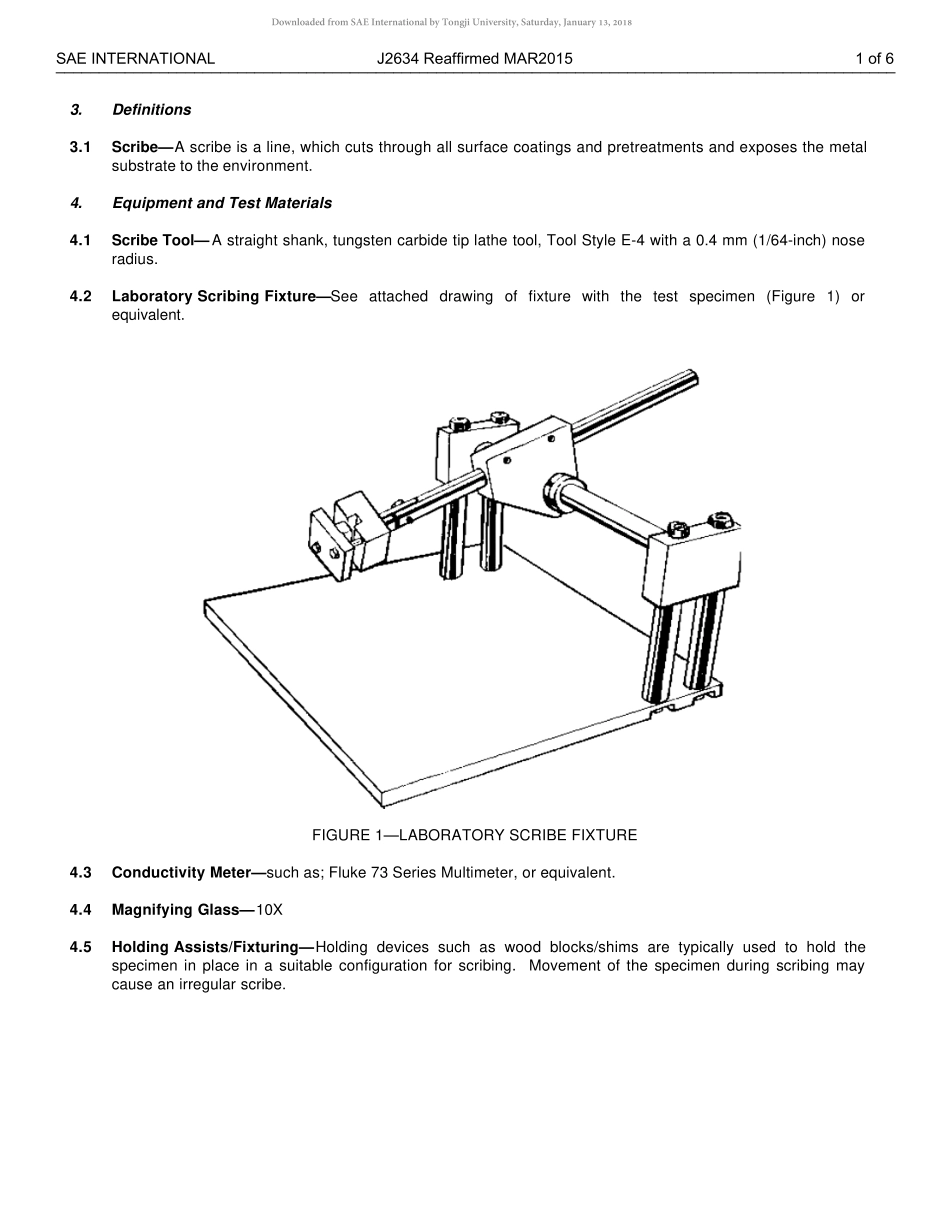 Downloaded from SAE International by Tongji University, Saturday, January 13, 2018

SAE INTERNATIONAL J2634 Reaffirmed MAR2015 1 of 6

3. Definitions

3.1 Scribe—A scribe is a line, which cuts through all surface coatings and pretreatments and exposes the metal substrate to the environment.

4. Equipment and Test Materials

4.1 Scribe Tool—A straight shank, tungsten carbide tip lathe tool, Tool Style E-4 with a 0.4 mm (1/64-inch) nose radius.

4.2 Laboratory Scribing Fixture—See attached drawing of fixture with the test specimen (Figure 1) or equivalent.

FIGURE 1—LABORATORY SCRIBE FIXTURE

4.3 Conductivity Meter—such as; Fluke 73 Series Multimeter, or equivalent.

4.4 Magnifying Glass—10X

4.5 Holding Assists/Fixturing—Holding devices such as wood blocks/shims are typically used to hold the specimen in place in a suitable configuration for scribing. Movement of the specimen during scribing may cause an irregular scribe.